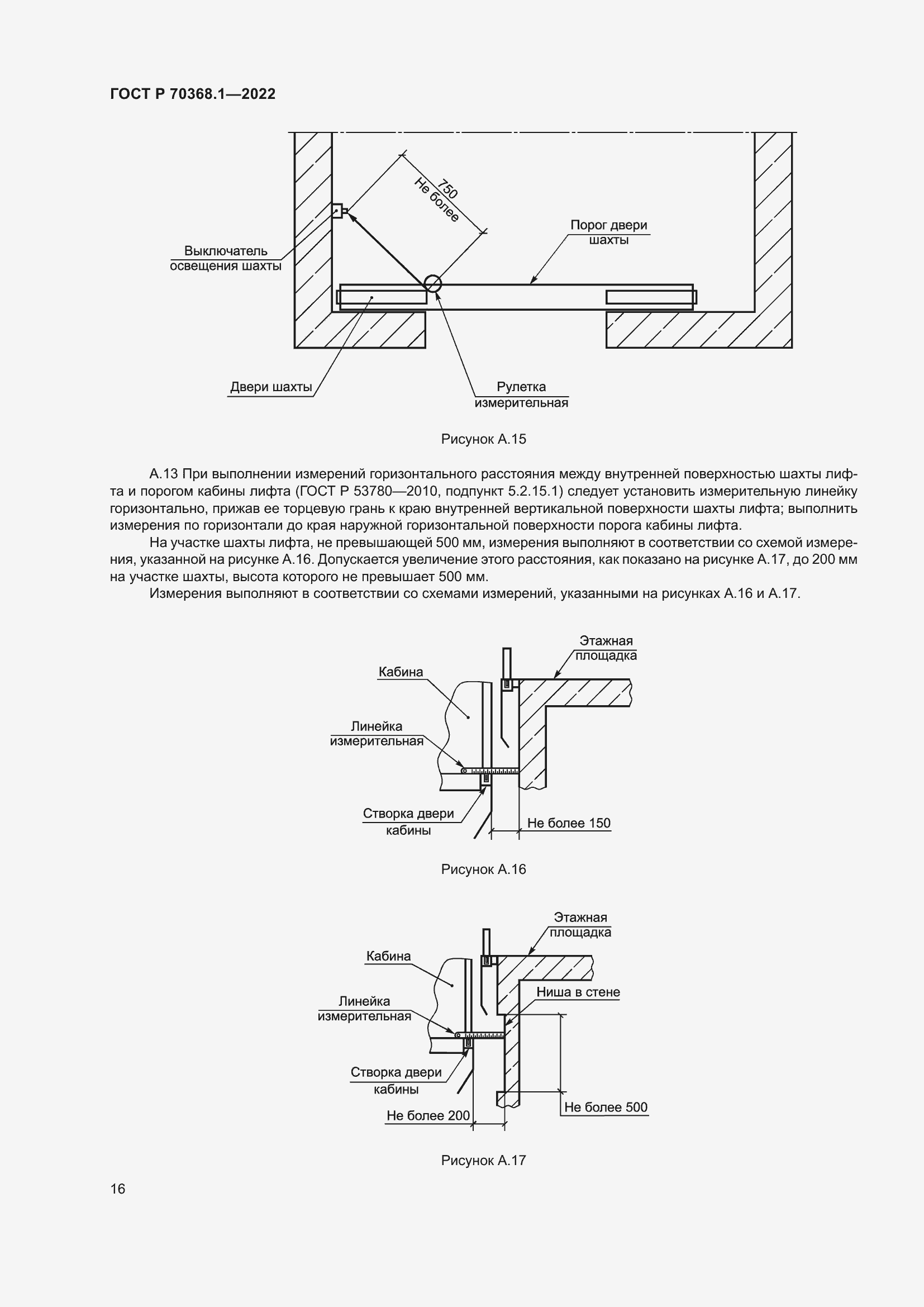 ГОСТ Р 70368.1—2022

750
Не более

Порог двери шахты

Выключатель освещения шахты

Двери шахты

Рулетка измерительная

Рисунок А.15

А.13 При выполнении измерений горизонтального расстояния между внутренней поверхностью шахты лифта и порогом кабины лифта (ГОСТ Р 53780—2010, подпункт 5.2.15.1) следует установить измерительную линейку горизонтально, прижав ее торцевую грань к краю внутренней вертикальной поверхности шахты лифта; выполнить измерения по горизонтали до края наружной горизонтальной поверхности порога кабины лифта.

На участке шахты лифта, не превышающей 500 мм, измерения выполняют в соответствии со схемой измерения, указанной на рисунке А.16. Допускается увеличение этого расстояния, как показано на рисунке А.17, до 200 мм на участке шахты, высота которого не превышает 500 мм.

Измерения выполняют в соответствии со схемами измерений, указанными на рисунках А.16 и А.17.

Этажная площадка

Кабина

Линейка измерительная

Створка двери кабины

Не более 150

Рисунок А.16

Этажная площадка

Кабина

Ниша в стене

Линейка измерительная

Створка двери кабины

Не более 200

Не более 500

Рисунок А.17

16