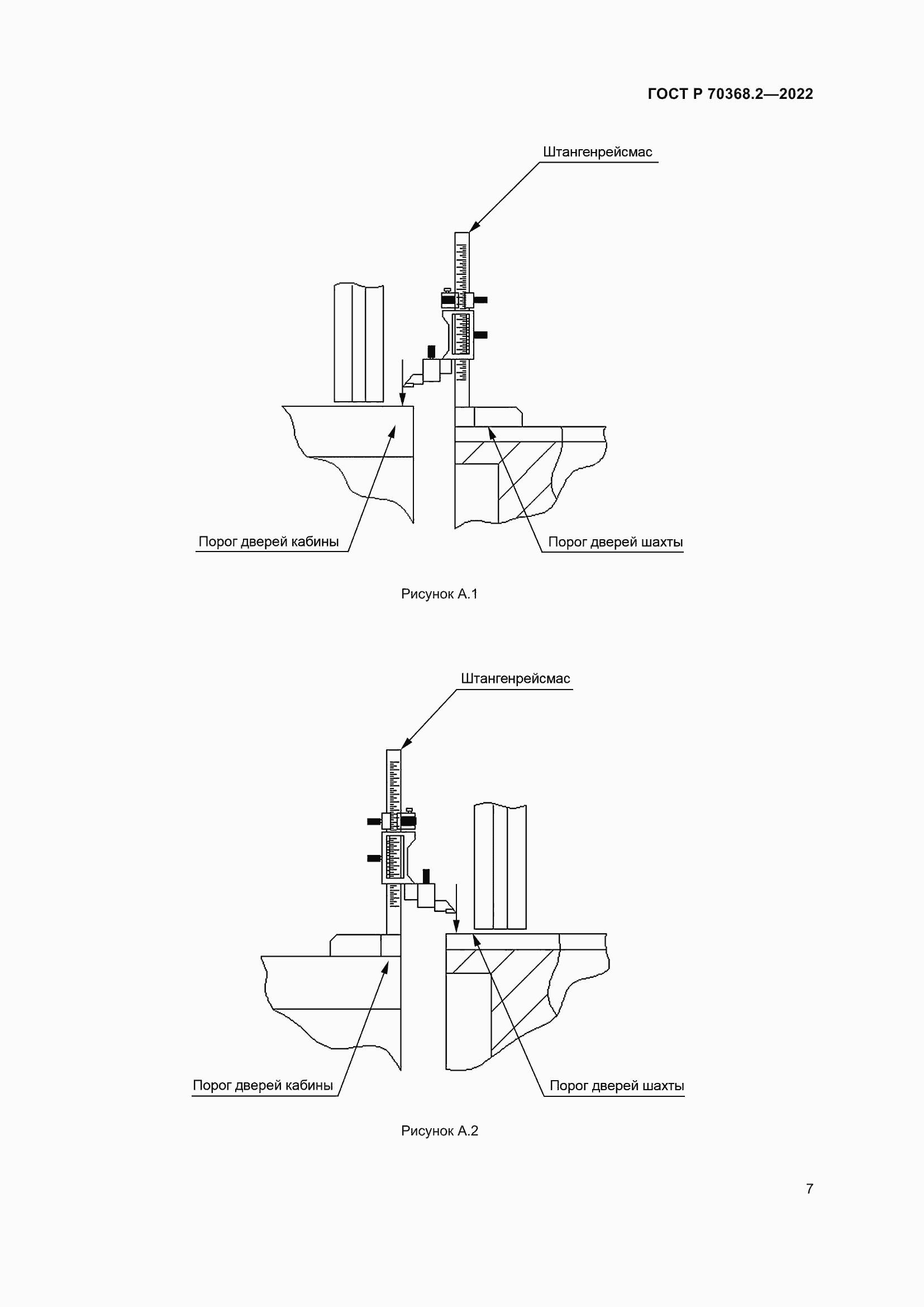 ГОСТ Р 70368.2—2022

Штангенрейсмас

Порог дверей кабины

Порог дверей шахты

Рисунок А.1

Штангенрейсмас

Порог дверей кабины

Порог дверей шахты

Рисунок А.2

7