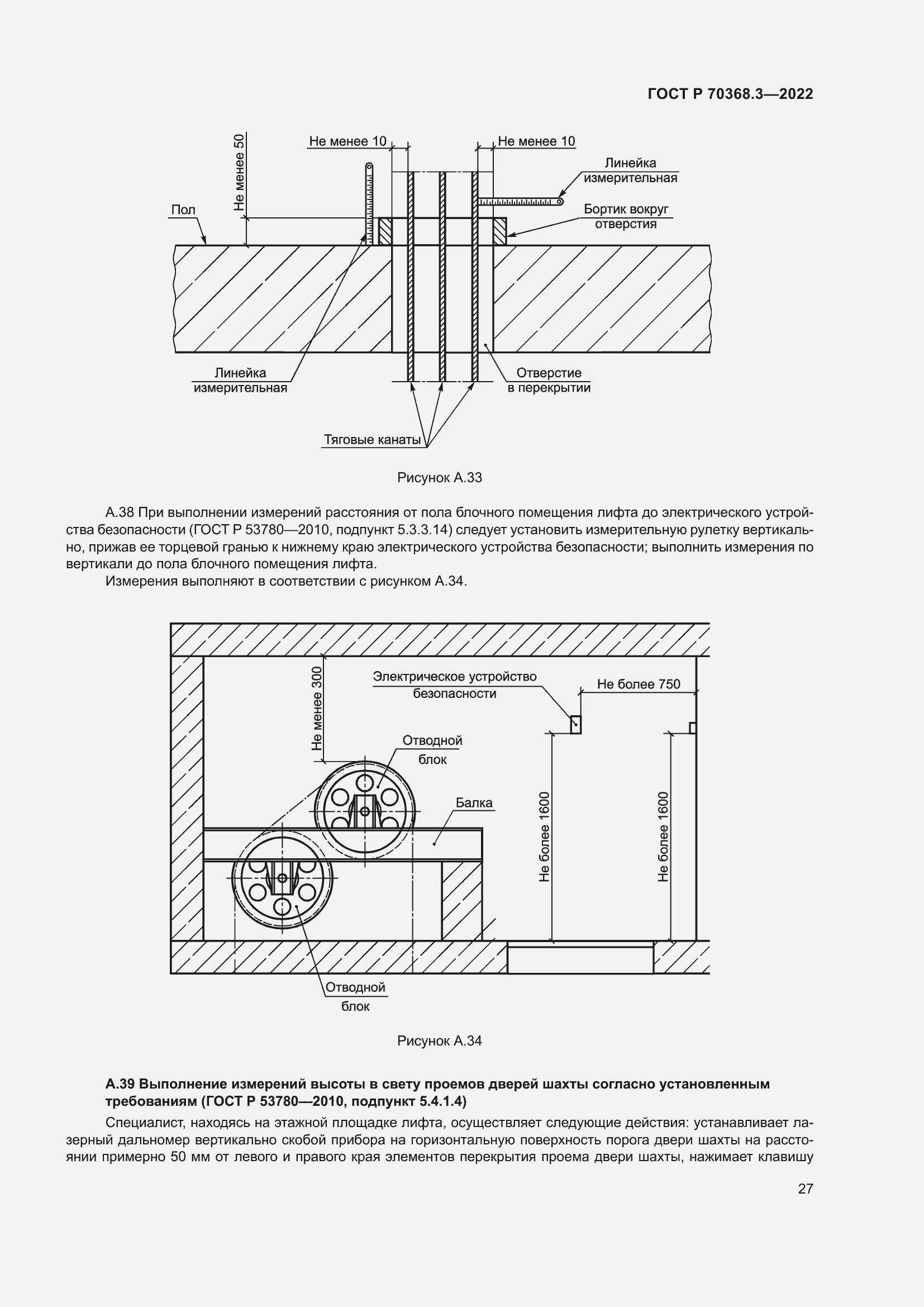 ГОСТ Р 70368.3—2022

Не менее 50

Не менее 10

Не менее 10

Линейка измерительная

Пол

Бортик вокруг отверстия

Линейка измерительная

Отверстие в перекрытии

Тяговые канаты

Рисунок А.33

А.38 При выполнении измерений расстояния от пола блочного помещения лифта до электрического устройства безопасности (ГОСТ Р 53780—2010, подпункт 5.3.3.14) следует установить измерительную рулетку вертикально, прижав ее торцевой гранью к нижнему краю электрического устройства безопасности; выполнить измерения по вертикали до пола блочного помещения лифта.

Измерения выполняют в соответствии с рисунком А.34.

Не менее 300

Электрическое устройство безопасности

Не более 750

Отводной блок

Балка

Не более 1600

Не более 1600

Отводной блок

Рисунок А.34

А.39 Выполнение измерений высоты в свету проемов дверей шахты согласно установленным требованиям (ГОСТ Р 53780—2010, подпункт 5.4.1.4)

Специалист, находясь на этажной площадке лифта, осуществляет следующие действия: устанавливает лазерный дальномер вертикально скобой прибора на горизонтальную поверхность порога двери шахты на расстоянии примерно 50 мм от левого и правого края элементов перекрытия проема двери шахты, нажимает клавишу

27