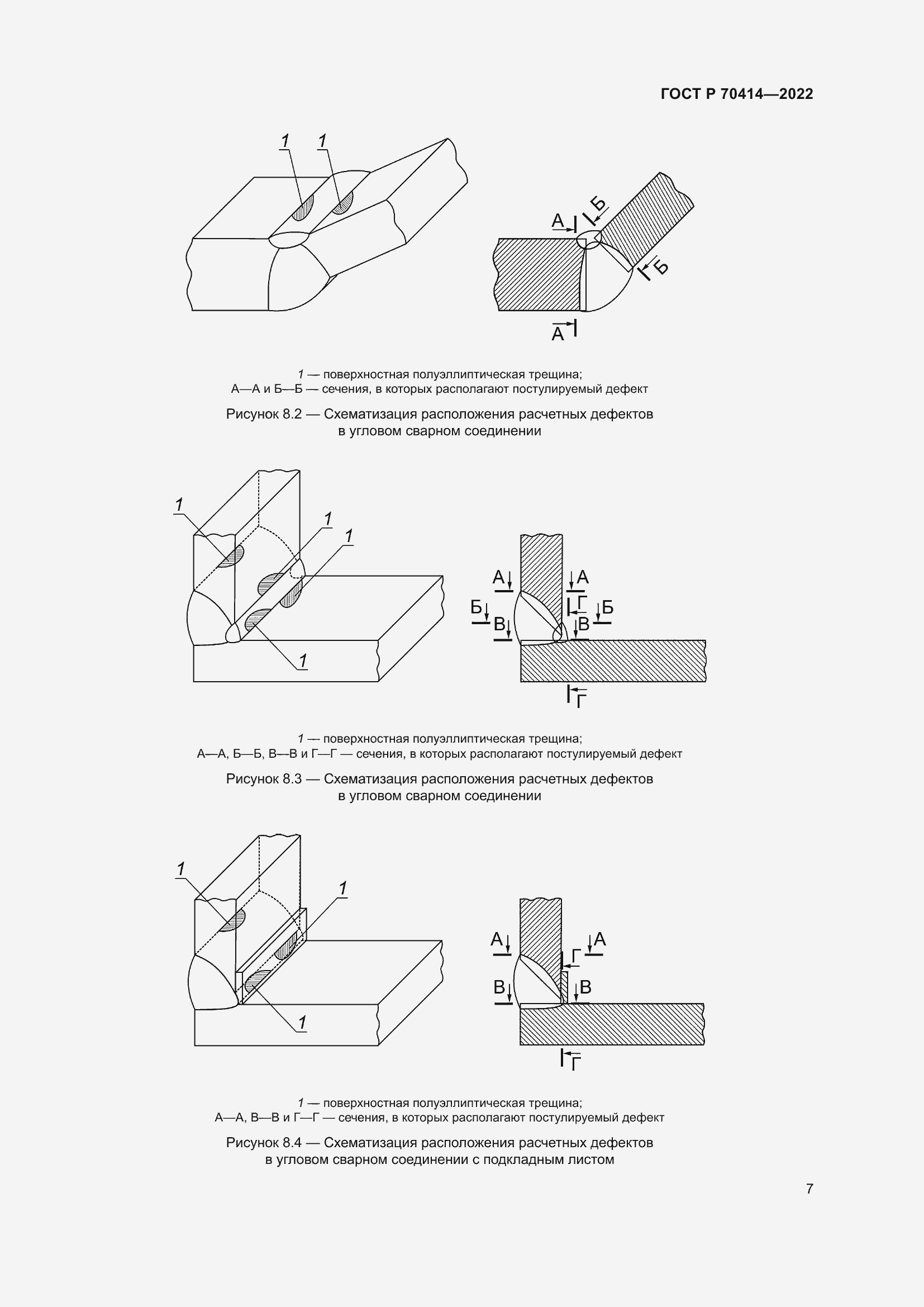 ГОСТ Р 70414—2022

1 1

А Б

Б

А

1 — поверхностная полуэллиптическая трещина;
А—А и Б—Б — сечения, в которых располагают постулируемый дефект

Рисунок 8.2 — Схематизация расположения расчетных дефектов в угловом сварном соединении

1

1

1

1

А А

Г

Б Б

В В

Г

1 — поверхностная полуэллиптическая трещина;
А—А, Б—Б, В—В и Г—Г — сечения, в которых располагают постулируемый дефект

Рисунок 8.3 — Схематизация расположения расчетных дефектов в угловом сварном соединении

1

1

1

А А

Г

В В

Г

1 — поверхностная полуэллиптическая трещина;
А—А, В—В и Г—Г — сечения, в которых располагают постулируемый дефект

Рисунок 8.4 — Схематизация расположения расчетных дефектов в угловом сварном соединении с подкладным листом

7