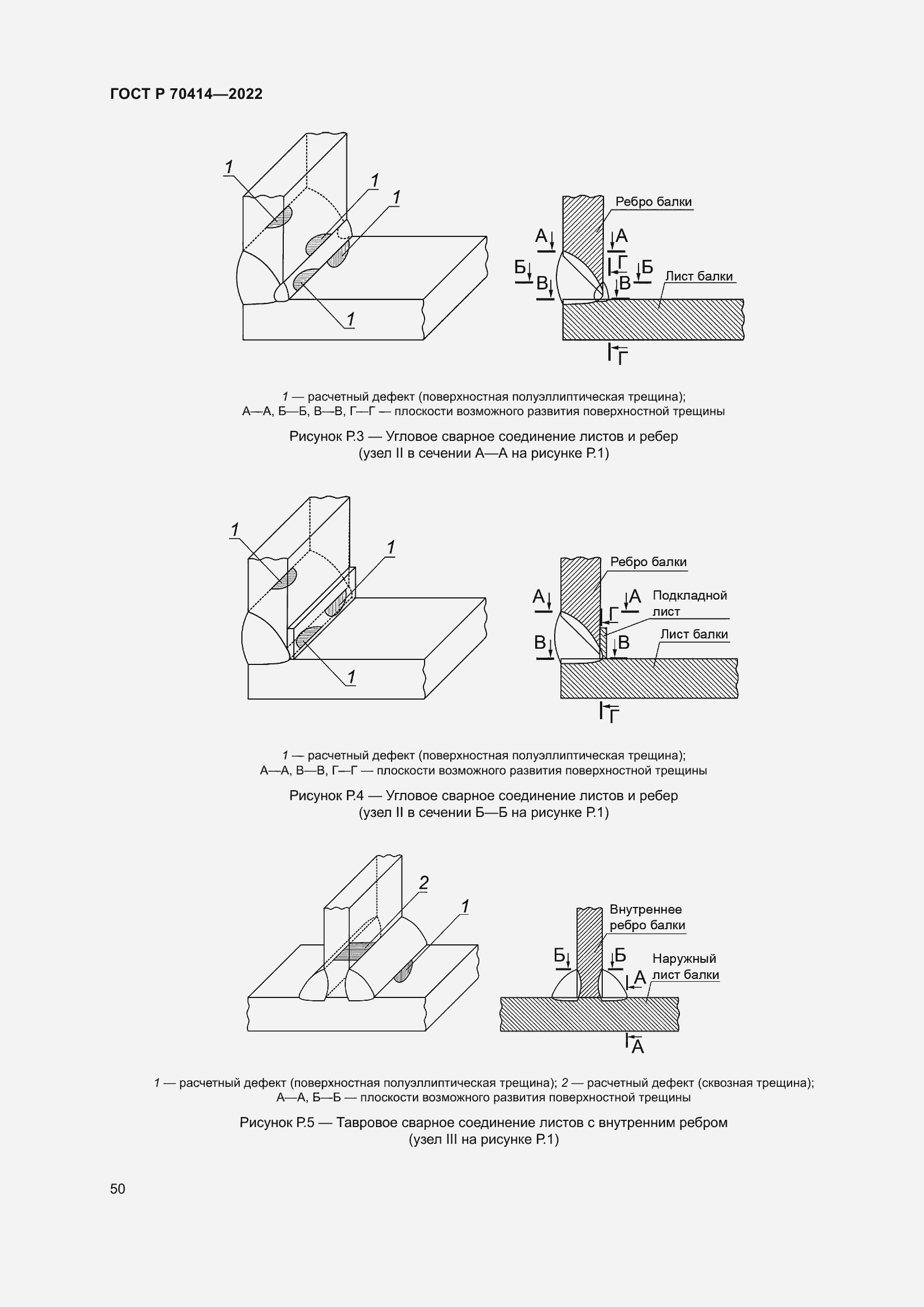 ГОСТ Р 70414—2022

1

1

1

1

Ребро балки

А

А

Б

Г

Б

В

В

Лист балки

Г

1 — расчетный дефект (поверхностная полуэллиптическая трещина);
А—А, Б—Б, В—В, Г—Г — плоскости возможного развития поверхностной трещины

Рисунок Р.3 — Угловое сварное соединение листов и ребер
(узел II в сечении А—А на рисунке Р.1)

1

1

1

Ребро балки

А

А

Подкладной лист

Г

Лист балки

В

В

Г

1 — расчетный дефект (поверхностная полуэллиптическая трещина);
А—А, В—В, Г—Г — плоскости возможного развития поверхностной трещины

Рисунок Р.4 — Угловое сварное соединение листов и ребер
(узел II в сечении Б—Б на рисунке Р.1)

2

1

Внутреннее ребро балки

Б

Б

Наружный лист балки

А

А

1 — расчетный дефект (поверхностная полуэллиптическая трещина); 2 — расчетный дефект (сквозная трещина);
А—А, Б—Б — плоскости возможного развития поверхностной трещины

Рисунок Р.5 — Тавровое сварное соединение листов с внутренним ребром
(узел III на рисунке Р.1)

50