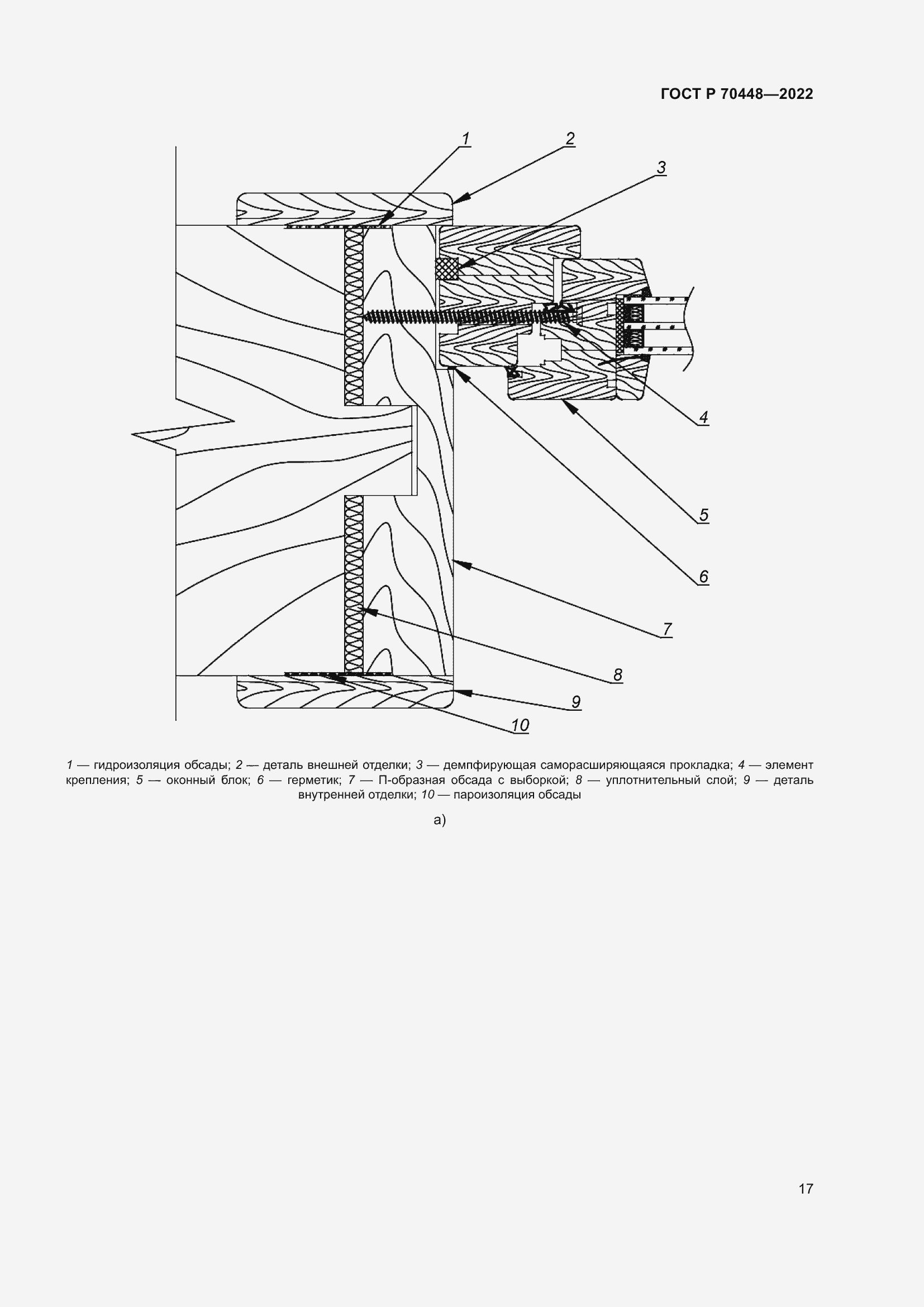 ГОСТ Р 70448—2022

1

2

3

4

5

6

7

8

9

10

1 — гидроизоляция обсады; 2 — деталь внешней отделки; 3 — демпфирующая саморасширяющаяся прокладка; 4 — элемент крепления; 5 — оконный блок; 6 — герметик; 7 — П-образная обсада с выборкой; 8 — уплотнительный слой; 9 — деталь внутренней отделки; 10 — пароизоляция обсады

а)

17