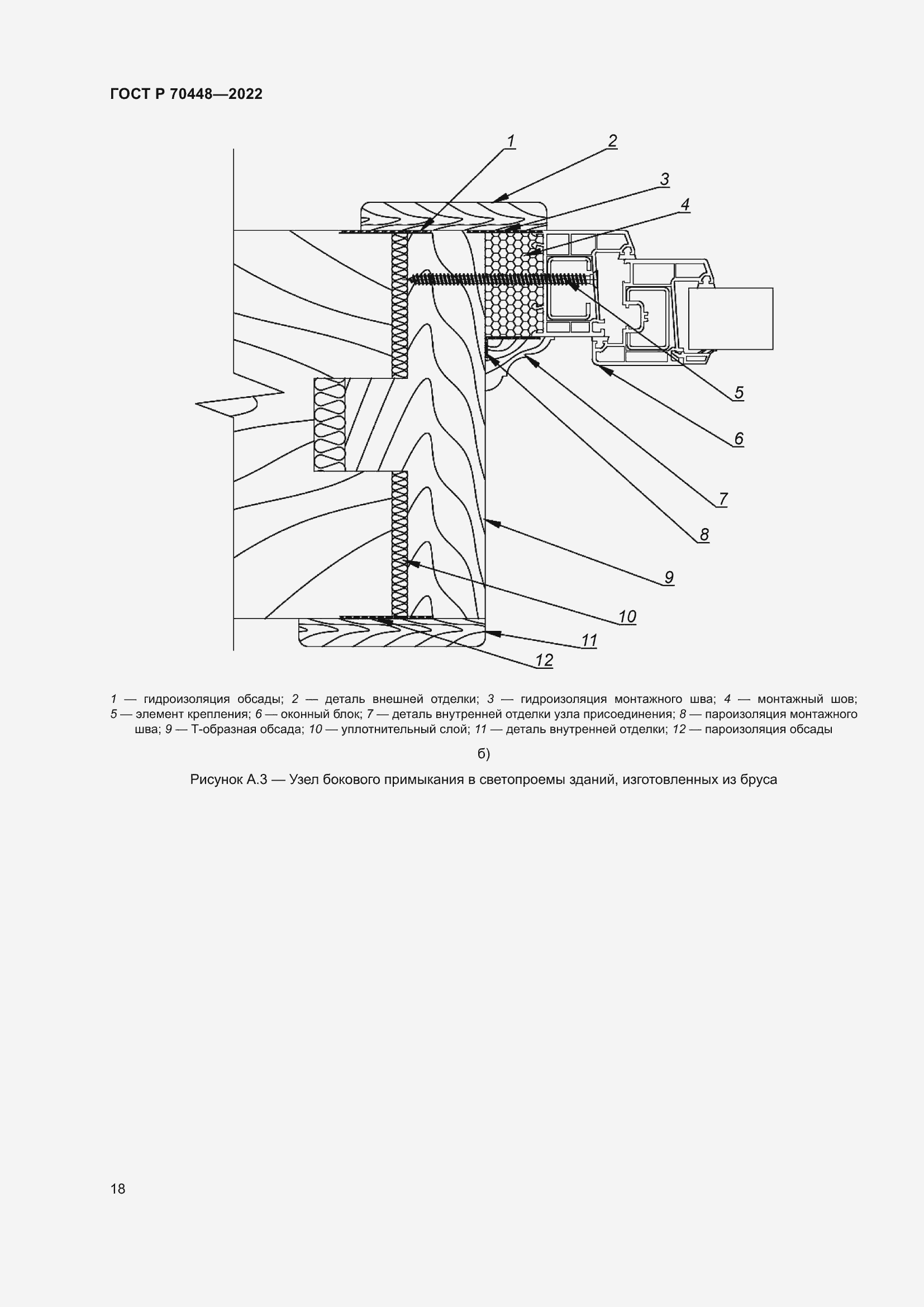 ГОСТ Р 70448—2022

1

2

3

4

5

6

7

8

9

10

11

12

1 — гидроизоляция обсады; 2 — деталь внешней отделки; 3 — гидроизоляция монтажного шва; 4 — монтажный шов; 5 — элемент крепления; 6 — оконный блок; 7 — деталь внутренней отделки узла присоединения; 8 — пароизоляция монтажного шва; 9 — Т-образная обсада; 10 — уплотнительный слой; 11 — деталь внутренней отделки; 12 — пароизоляция обсады

б)

Рисунок А.3 — Узел бокового примыкания в светопроемы зданий, изготовленных из бруса

18