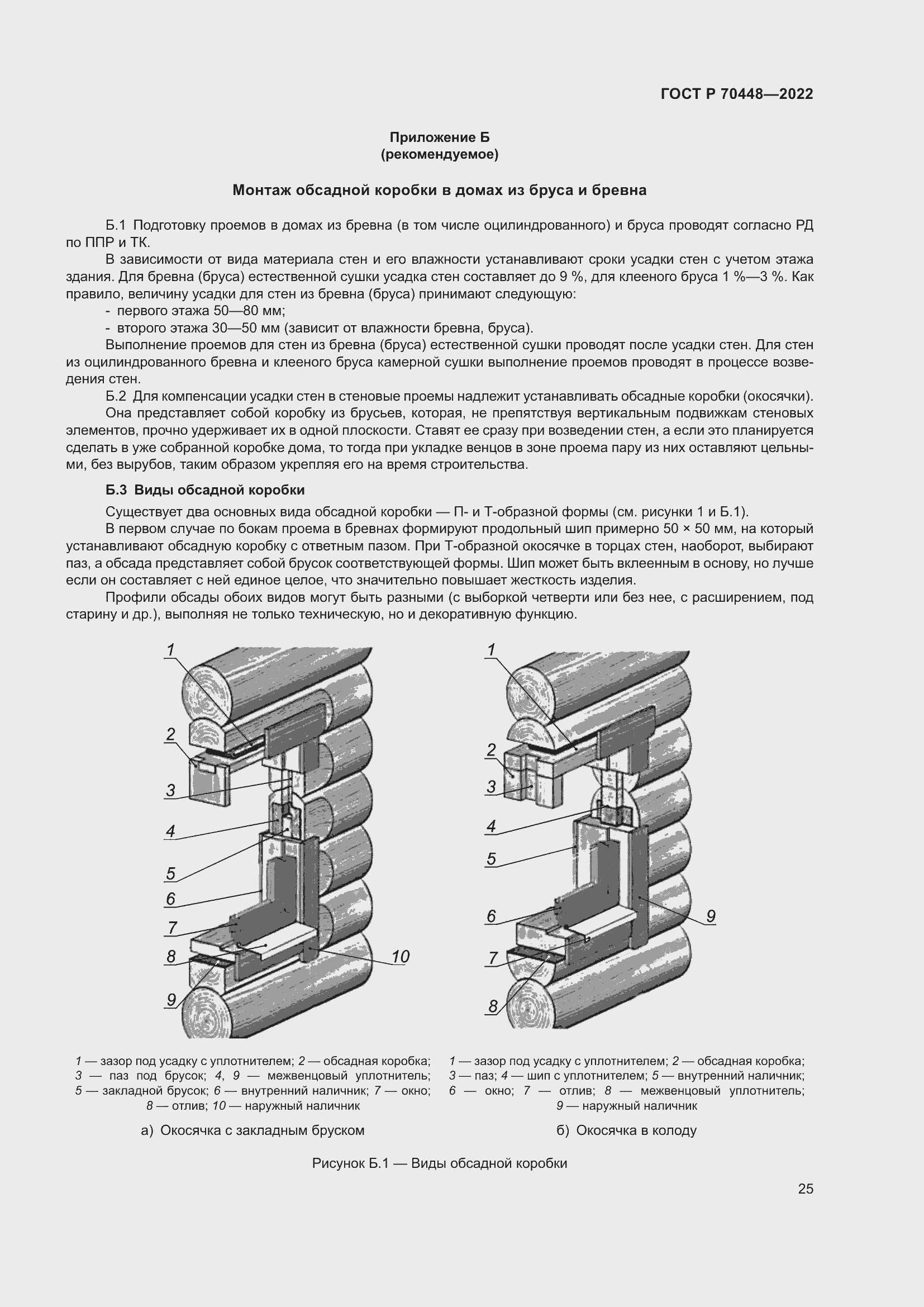 ГОСТ Р 70448—2022

Приложение Б
(рекомендуемое)

Монтаж обсадной коробки в домах из бруса и бревна

Б.1 Подготовку проемов в домах из бревна (в том числе оцилиндрованного) и бруса проводят согласно РД по ППР и ТК.

В зависимости от вида материала стен и его влажности устанавливают сроки усадки стен с учетом этажа здания. Для бревна (бруса) естественной сушки усадка стен составляет до 9 %, для клееного бруса 1 %—3 %. Как правило, величину усадки для стен из бревна (бруса) принимают следующую:

- первого этажа 50—80 мм;
- второго этажа 30—50 мм (зависит от влажности бревна, бруса).

Выполнение проемов для стен из бревна (бруса) естественной сушки проводят после усадки стен. Для стен из оцилиндрованного бревна и клееного бруса камерной сушки выполнение проемов проводят в процессе возведения стен.

Б.2 Для компенсации усадки стен в стеновые проемы надлежит устанавливать обсадные коробки (окосячки).

Она представляет собой коробку из брусьев, которая, не препятствуя вертикальным подвижкам стеновых элементов, прочно удерживает их в одной плоскости. Ставят ее сразу при возведении стен, а если это планируется сделать в уже собранной коробке дома, то тогда при укладке венцов в зоне проема пару из них оставляют цельными, без вырубов, таким образом укрепляя его на время строительства.

Б.3 Виды обсадной коробки

Существует два основных вида обсадной коробки — П- и Т-образной формы (см. рисунки 1 и Б.1).

В первом случае по бокам проема в бревнах формируют продольный шип примерно 50 × 50 мм, на который устанавливают обсадную коробку с ответным пазом. При Т-образной окосячке в торцах стен, наоборот, выбирают паз, а обсада представляет собой брусок соответствующей формы. Шип может быть вклеенным в основу, но лучше если он составляет с ней единое целое, что значительно повышает жесткость изделия.

Профили обсады обоих видов могут быть разными (с выборкой четверти или без нее, с расширением, под старину и др.), выполняя не только техническую, но и декоративную функцию.

1
2
3
4
5
6
7
8
9
10

1 — зазор под усадку с уплотнителем; 2 — обсадная коробка; 3 — паз под брусок; 4, 9 — межвенцовый уплотнитель; 5 — закладной брусок; 6 — внутренний наличник; 7 — окно; 8 — отлив; 10 — наружный наличник

а) Окосячка с закладным бруском

1
2
3
4
5
6
7
8
9

1 — зазор под усадку с уплотнителем; 2 — обсадная коробка; 3 — паз; 4 — шип с уплотнителем; 5 — внутренний наличник; 6 — окно; 7 — отлив; 8 — межвенцовый уплотнитель; 9 — наружный наличник

б) Окосячка в колоду

Рисунок Б.1 — Виды обсадной коробки

25