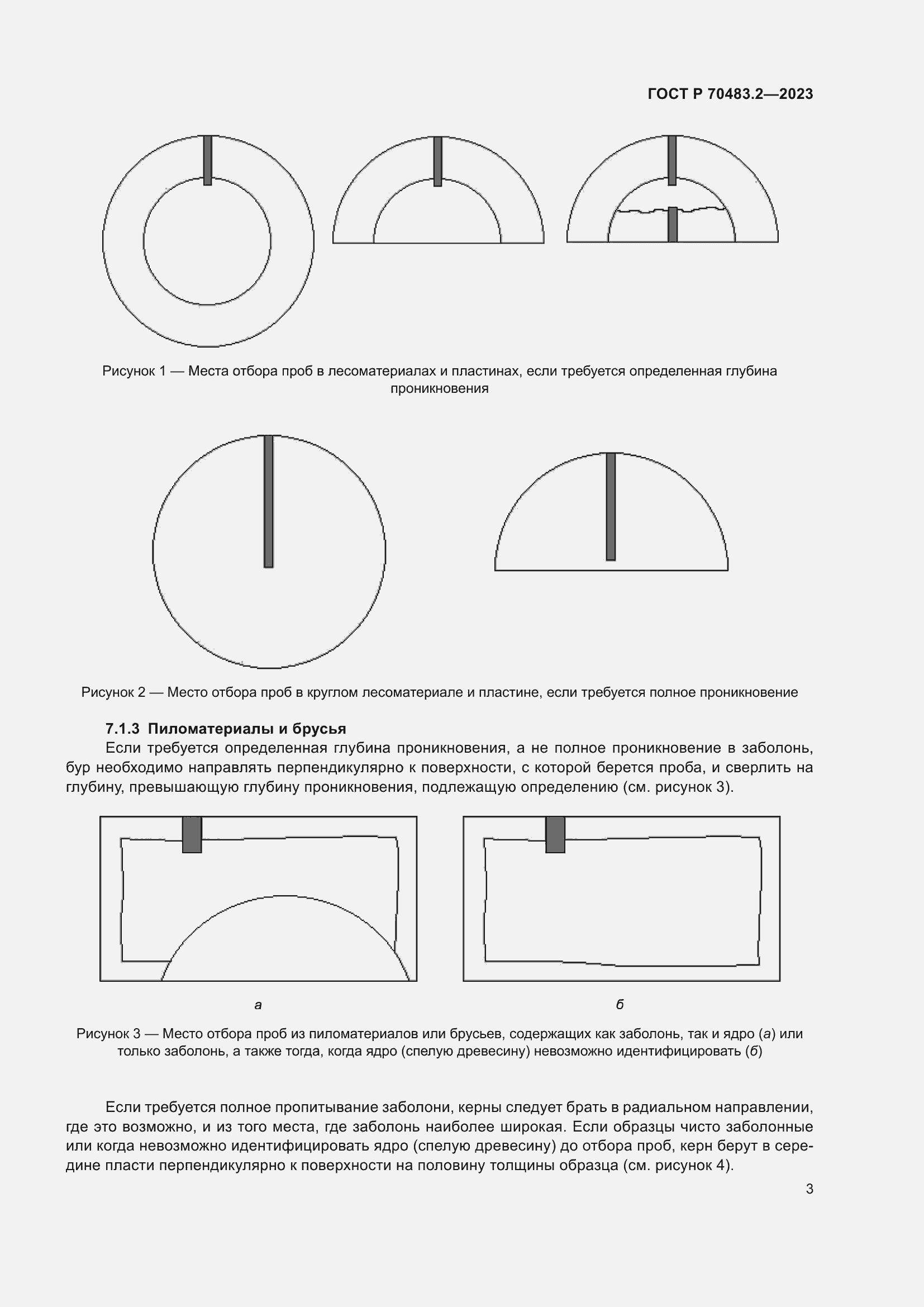 ГОСТ Р 70483.2—2023

Рисунок 1 — Места отбора проб в лесоматериалах и пластинах, если требуется определенная глубина проникновения

Рисунок 2 — Место отбора проб в круглом лесоматериале и пластине, если требуется полное проникновение

7.1.3 Пиломатериалы и брусья

Если требуется определенная глубина проникновения, а не полное проникновение в заболонь, бур необходимо направлять перпендикулярно к поверхности, с которой берется проба, и сверлить на глубину, превышающую глубину проникновения, подлежащую определению (см. рисунок 3).

а

б

Рисунок 3 — Место отбора проб из пиломатериалов или брусьев, содержащих как заболонь, так и ядро (а) или только заболонь, а также тогда, когда ядро (спелую древесину) невозможно идентифицировать (б)

Если требуется полное пропитывание заболони, керны следует брать в радиальном направлении, где это возможно, и из того места, где заболонь наиболее широкая. Если образцы чисто заболонные или когда невозможно идентифицировать ядро (спелую древесину) до отбора проб, керн берут в середине пласти перпендикулярно к поверхности на половину толщины образца (см. рисунок 4).

3