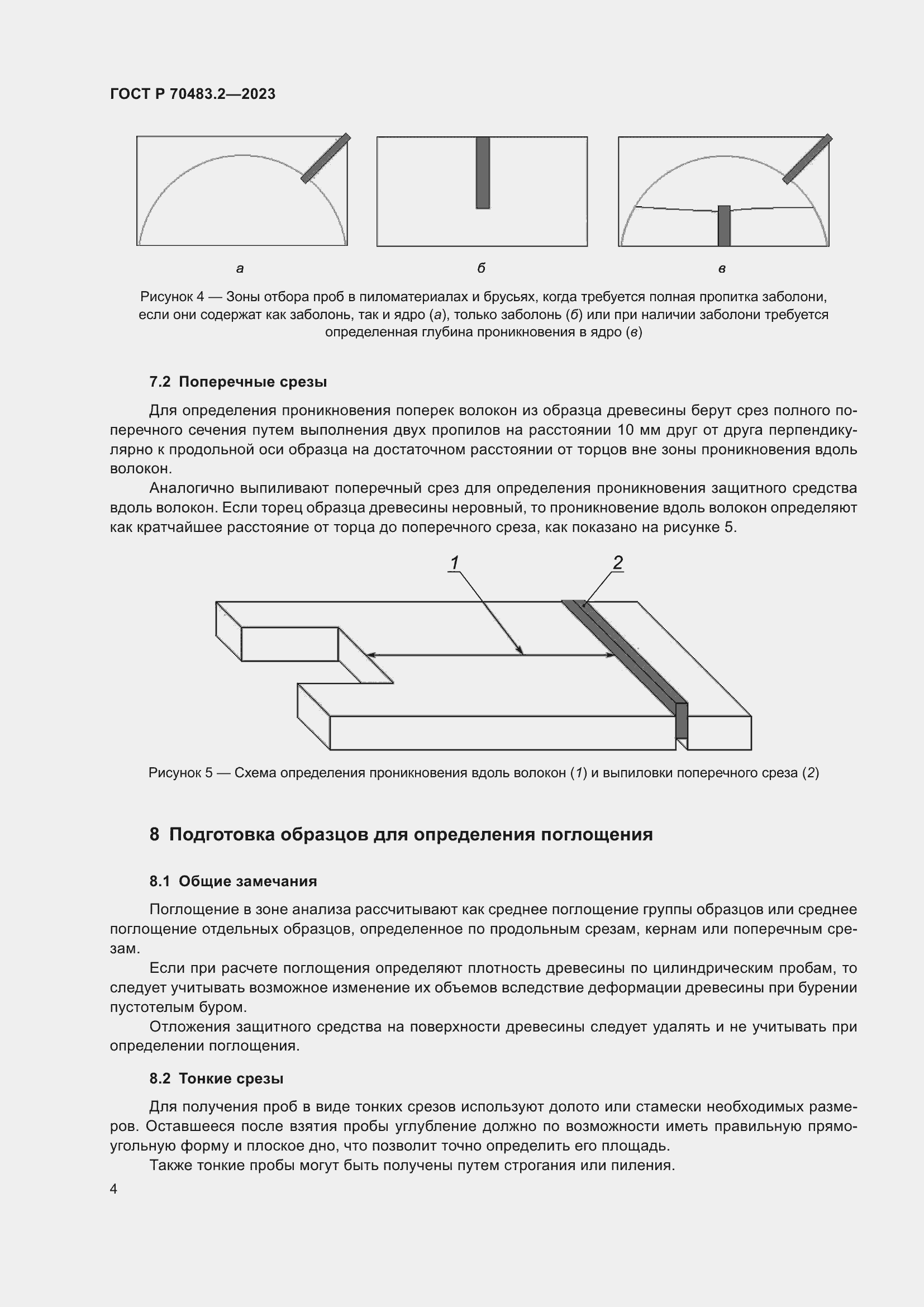 ГОСТ Р 70483.2—2023

а

б

в

Рисунок 4 — Зоны отбора проб в пиломатериалах и брусьях, когда требуется полная пропитка заболони, если они содержат как заболонь, так и ядро (а), только заболонь (б) или при наличии заболони требуется определенная глубина проникновения в ядро (в)

7.2 Поперечные срезы

Для определения проникновения поперек волокон из образца древесины берут срез полного поперечного сечения путем выполнения двух пропилов на расстоянии 10 мм друг от друга перпендикулярно к продольной оси образца на достаточном расстоянии от торцов вне зоны проникновения вдоль волокон.

Аналогично выпиливают поперечный срез для определения проникновения защитного средства вдоль волокон. Если торец образца древесины неровный, то проникновение вдоль волокон определяют как кратчайшее расстояние от торца до поперечного среза, как показано на рисунке 5.

1

2

Рисунок 5 — Схема определения проникновения вдоль волокон (1) и выпиловки поперечного среза (2)

8 Подготовка образцов для определения поглощения

8.1 Общие замечания

Поглощение в зоне анализа рассчитывают как среднее поглощение группы образцов или среднее поглощение отдельных образцов, определенное по продольным срезам, кернам или поперечным срезам.

Если при расчете поглощения определяют плотность древесины по цилиндрическим пробам, то следует учитывать возможное изменение их объемов вследствие деформации древесины при бурении пустотелым буром.

Отложения защитного средства на поверхности древесины следует удалять и не учитывать при определении поглощения.

8.2 Тонкие срезы

Для получения проб в виде тонких срезов используют долото или стамески необходимых размеров. Оставшееся после взятия пробы углубление должно по возможности иметь правильную прямоугольную форму и плоское дно, что позволит точно определить его площадь.

Также тонкие пробы могут быть получены путем строгания или пиления.

4