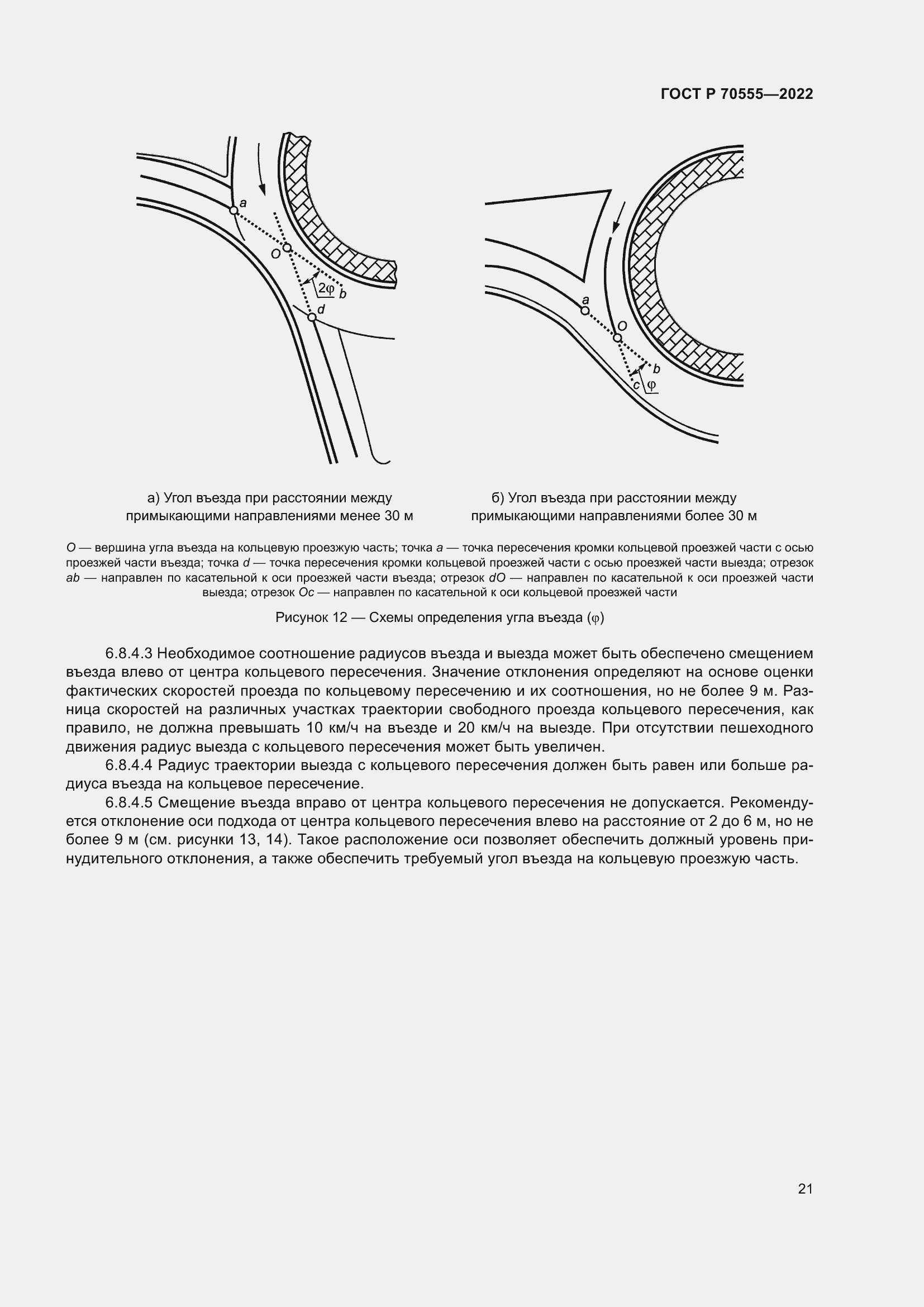 ГОСТ Р 70555—2022

a

O

$2\varphi$

b

d

a

O

b

c

$\varphi$

а) Угол въезда при расстоянии между примыкающими направлениями менее 30 м

б) Угол въезда при расстоянии между примыкающими направлениями более 30 м

O — вершина угла въезда на кольцевую проезжую часть; точка a — точка пересечения кромки кольцевой проезжей части с осью проезжей части въезда; точка d — точка пересечения кромки кольцевой проезжей части с осью проезжей части выезда; отрезок ab — направлен по касательной к оси проезжей части въезда; отрезок dO — направлен по касательной к оси проезжей части выезда; отрезок Oc — направлен по касательной к оси кольцевой проезжей части

Рисунок 12 — Схемы определения угла въезда ($\varphi$)

6.8.4.3 Необходимое соотношение радиусов въезда и выезда может быть обеспечено смещением въезда влево от центра кольцевого пересечения. Значение отклонения определяют на основе оценки фактических скоростей проезда по кольцевому пересечению и их соотношения, но не более 9 м. Разница скоростей на различных участках траектории свободного проезда кольцевого пересечения, как правило, не должна превышать 10 км/ч на въезде и 20 км/ч на выезде. При отсутствии пешеходного движения радиус выезда с кольцевого пересечения может быть увеличен.

6.8.4.4 Радиус траектории выезда с кольцевого пересечения должен быть равен или больше радиуса въезда на кольцевое пересечение.

6.8.4.5 Смещение въезда вправо от центра кольцевого пересечения не допускается. Рекомендуется отклонение оси подхода от центра кольцевого пересечения влево на расстояние от 2 до 6 м, но не более 9 м (см. рисунки 13, 14). Такое расположение оси позволяет обеспечить должный уровень принудительного отклонения, а также обеспечить требуемый угол въезда на кольцевую проезжую часть.

21