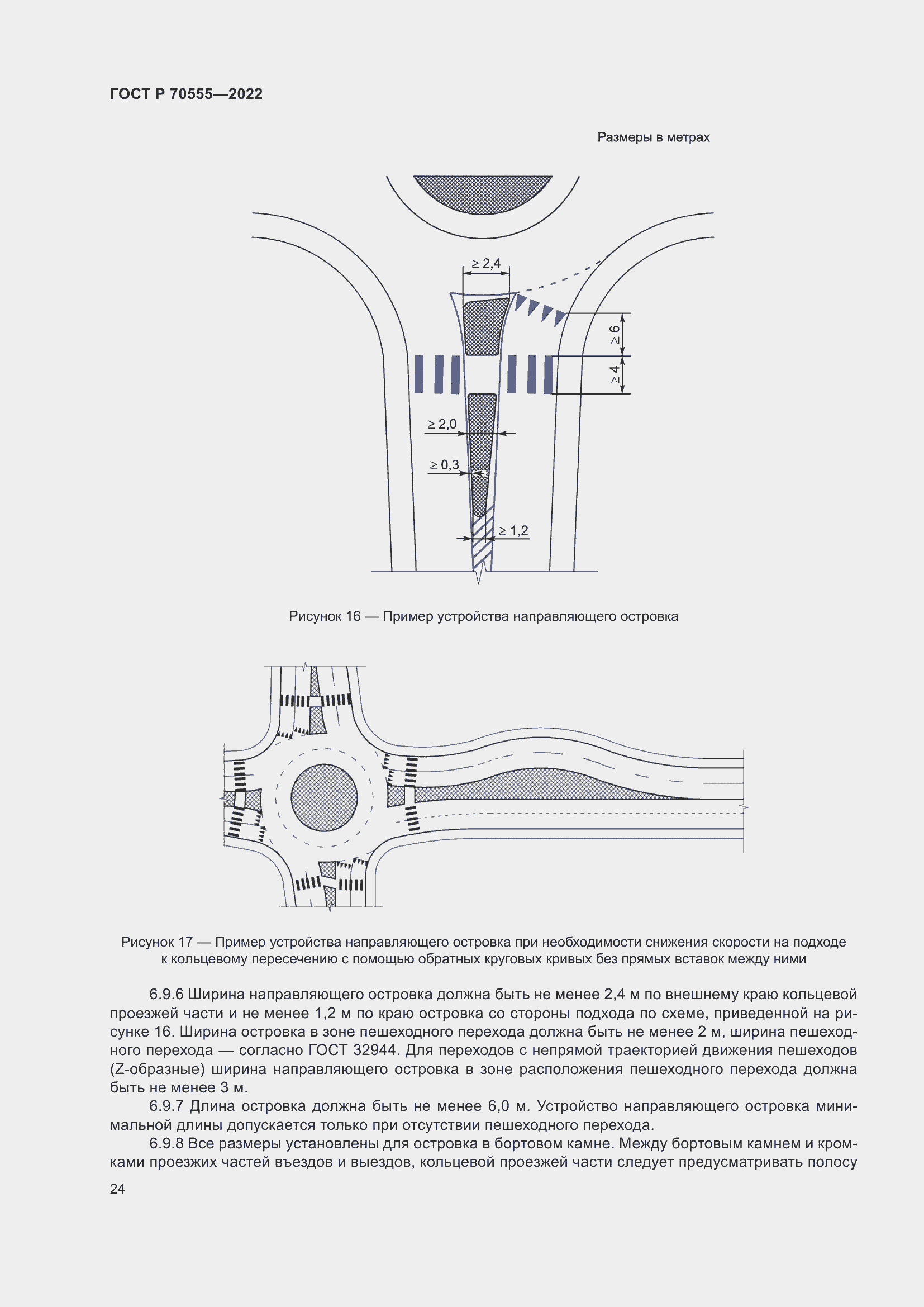 ГОСТ Р 70555—2022

Размеры в метрах

$\geq 2,4$

$\geq 6$

$\geq 4$

$\geq 2,0$

$\geq 0,3$

$\geq 1,2$

Рисунок 16 — Пример устройства направляющего островка

Рисунок 17 — Пример устройства направляющего островка при необходимости снижения скорости на подходе к кольцевому пересечению с помощью обратных круговых кривых без прямых вставок между ними

6.9.6 Ширина направляющего островка должна быть не менее 2,4 м по внешнему краю кольцевой проезжей части и не менее 1,2 м по краю островка со стороны подхода по схеме, приведенной на рисунке 16. Ширина островка в зоне пешеходного перехода должна быть не менее 2 м, ширина пешеходного перехода — согласно ГОСТ 32944. Для переходов с непрямой траекторией движения пешеходов (Z-образные) ширина направляющего островка в зоне расположения пешеходного перехода должна быть не менее 3 м.

6.9.7 Длина островка должна быть не менее 6,0 м. Устройство направляющего островка минимальной длины допускается только при отсутствии пешеходного перехода.

6.9.8 Все размеры установлены для островка в бортовом камне. Между бортовым камнем и кромками проезжих частей въездов и выездов, кольцевой проезжей части следует предусматривать полосу

24