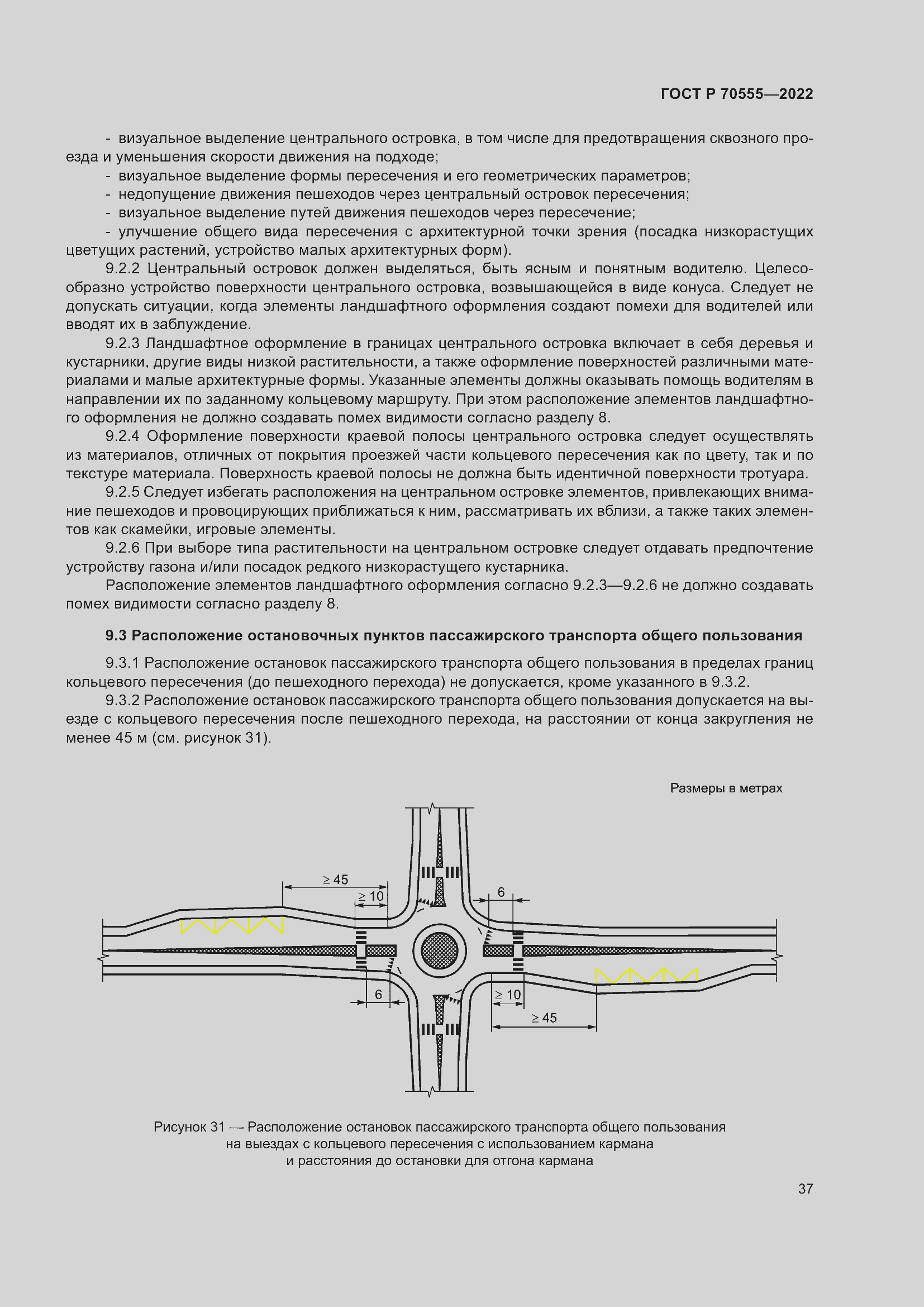 ГОСТ Р 70555—2022

- визуальное выделение центрального островка, в том числе для предотвращения сквозного проезда и уменьшения скорости движения на подходе;
- визуальное выделение формы пересечения и его геометрических параметров;
- недопущение движения пешеходов через центральный островок пересечения;
- визуальное выделение путей движения пешеходов через пересечение;
- улучшение общего вида пересечения с архитектурной точки зрения (посадка низкорастущих цветущих растений, устройство малых архитектурных форм).

9.2.2 Центральный островок должен выделяться, быть ясным и понятным водителю. Целесообразно устройство поверхности центрального островка, возвышающейся в виде конуса. Следует не допускать ситуации, когда элементы ландшафтного оформления создают помехи для водителей или вводят их в заблуждение.

9.2.3 Ландшафтное оформление в границах центрального островка включает в себя деревья и кустарники, другие виды низкой растительности, а также оформление поверхностей различными материалами и малые архитектурные формы. Указанные элементы должны оказывать помощь водителям в направлении их по заданному кольцевому маршруту. При этом расположение элементов ландшафтного оформления не должно создавать помех видимости согласно разделу 8.

9.2.4 Оформление поверхности краевой полосы центрального островка следует осуществлять из материалов, отличных от покрытия проезжей части кольцевого пересечения как по цвету, так и по текстуре материала. Поверхность краевой полосы не должна быть идентичной поверхности тротуара.

9.2.5 Следует избегать расположения на центральном островке элементов, привлекающих внимание пешеходов и провоцирующих приближаться к ним, рассматривать их вблизи, а также таких элементов как скамейки, игровые элементы.

9.2.6 При выборе типа растительности на центральном островке следует отдавать предпочтение устройству газона и/или посадок редкого низкорастущего кустарника.

Расположение элементов ландшафтного оформления согласно 9.2.3—9.2.6 не должно создавать помех видимости согласно разделу 8.

9.3 Расположение остановочных пунктов пассажирского транспорта общего пользования

9.3.1 Расположение остановок пассажирского транспорта общего пользования в пределах границ кольцевого пересечения (до пешеходного перехода) не допускается, кроме указанного в 9.3.2.

9.3.2 Расположение остановок пассажирского транспорта общего пользования допускается на выезде с кольцевого пересечения после пешеходного перехода, на расстоянии от конца закругления не менее 45 м (см. рисунок 31).

Размеры в метрах

$\geq 45$
$\geq 10$
6
6
$\geq 10$
$\geq 45$

Рисунок 31 — Расположение остановок пассажирского транспорта общего пользования на выездах с кольцевого пересечения с использованием кармана и расстояния до остановки для отгона кармана

37