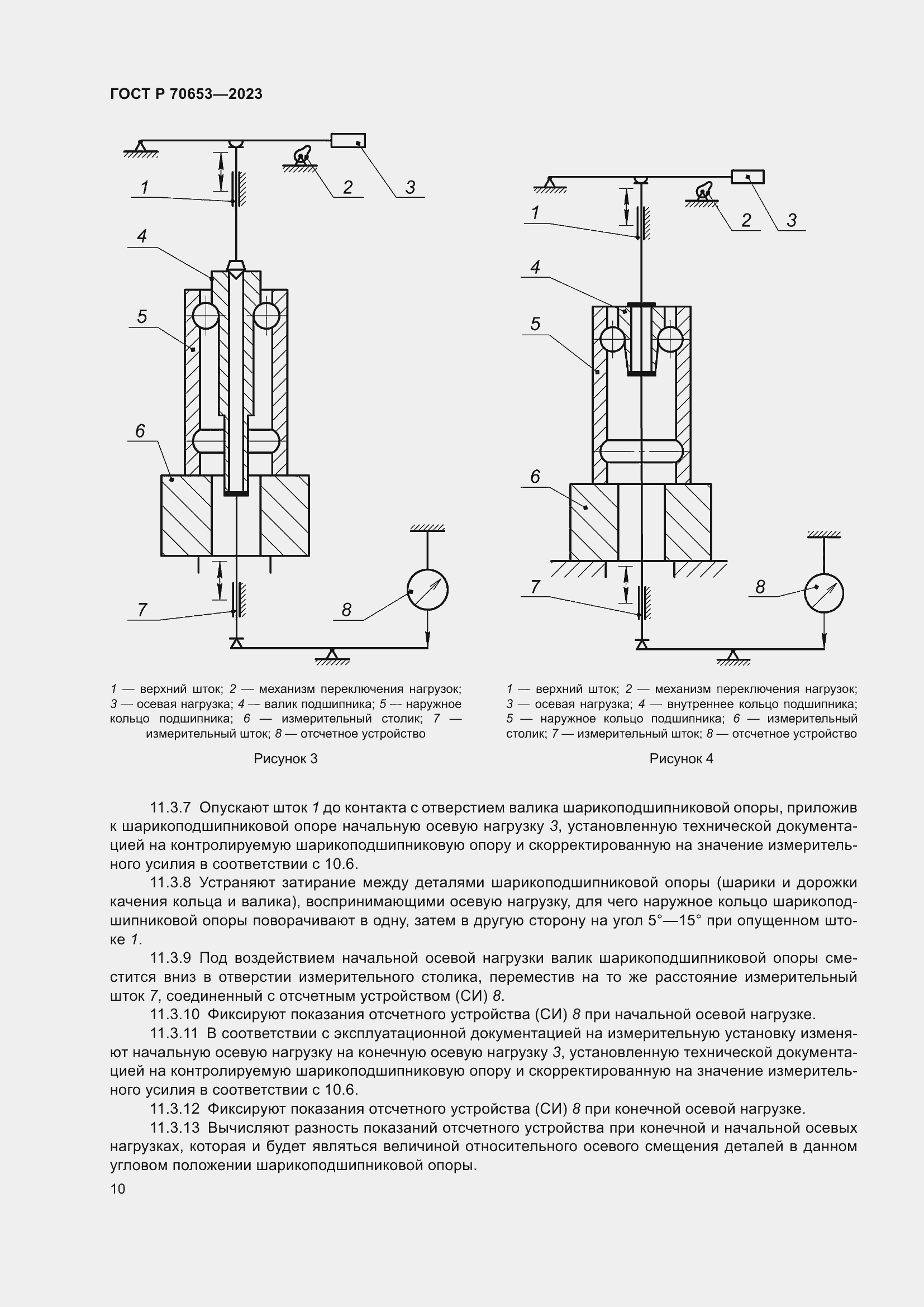 ГОСТ Р 70653—2023

1
2
3
4
5
6
7
8

1 — верхний шток; 2 — механизм переключения нагрузок; 3 — осевая нагрузка; 4 — валик подшипника; 5 — наружное кольцо подшипника; 6 — измерительный столик; 7 — измерительный шток; 8 — отсчетное устройство

Рисунок 3

1
2
3
4
5
6
7
8

1 — верхний шток; 2 — механизм переключения нагрузок; 3 — осевая нагрузка; 4 — внутреннее кольцо подшипника; 5 — наружное кольцо подшипника; 6 — измерительный столик; 7 — измерительный шток; 8 — отсчетное устройство

Рисунок 4

11.3.7 Опускают шток 1 до контакта с отверстием валика шарикоподшипниковой опоры, приложив к шарикоподшипниковой опоре начальную осевую нагрузку 3, установленную технической документацией на контролируемую шарикоподшипниковую опору и скорректированную на значение измерительного усилия в соответствии с 10.6.

11.3.8 Устраняют затирание между деталями шарикоподшипниковой опоры (шарики и дорожки качения кольца и валика), воспринимающими осевую нагрузку, для чего наружное кольцо шарикоподшипниковой опоры поворачивают в одну, затем в другую сторону на угол 5°—15° при опущенном штоке 1.

11.3.9 Под воздействием начальной осевой нагрузки валик шарикоподшипниковой опоры сместится вниз в отверстии измерительного столика, переместив на то же расстояние измерительный шток 7, соединенный с отсчетным устройством (СИ) 8.

11.3.10 Фиксируют показания отсчетного устройства (СИ) 8 при начальной осевой нагрузке.

11.3.11 В соответствии с эксплуатационной документацией на измерительную установку изменяют начальную осевую нагрузку на конечную осевую нагрузку 3, установленную технической документацией на контролируемую шарикоподшипниковую опору и скорректированную на значение измерительного усилия в соответствии с 10.6.

11.3.12 Фиксируют показания отсчетного устройства (СИ) 8 при конечной осевой нагрузке.

11.3.13 Вычисляют разность показаний отсчетного устройства при конечной и начальной осевых нагрузках, которая и будет являться величиной относительного осевого смещения деталей в данном угловом положении шарикоподшипниковой опоры.

10