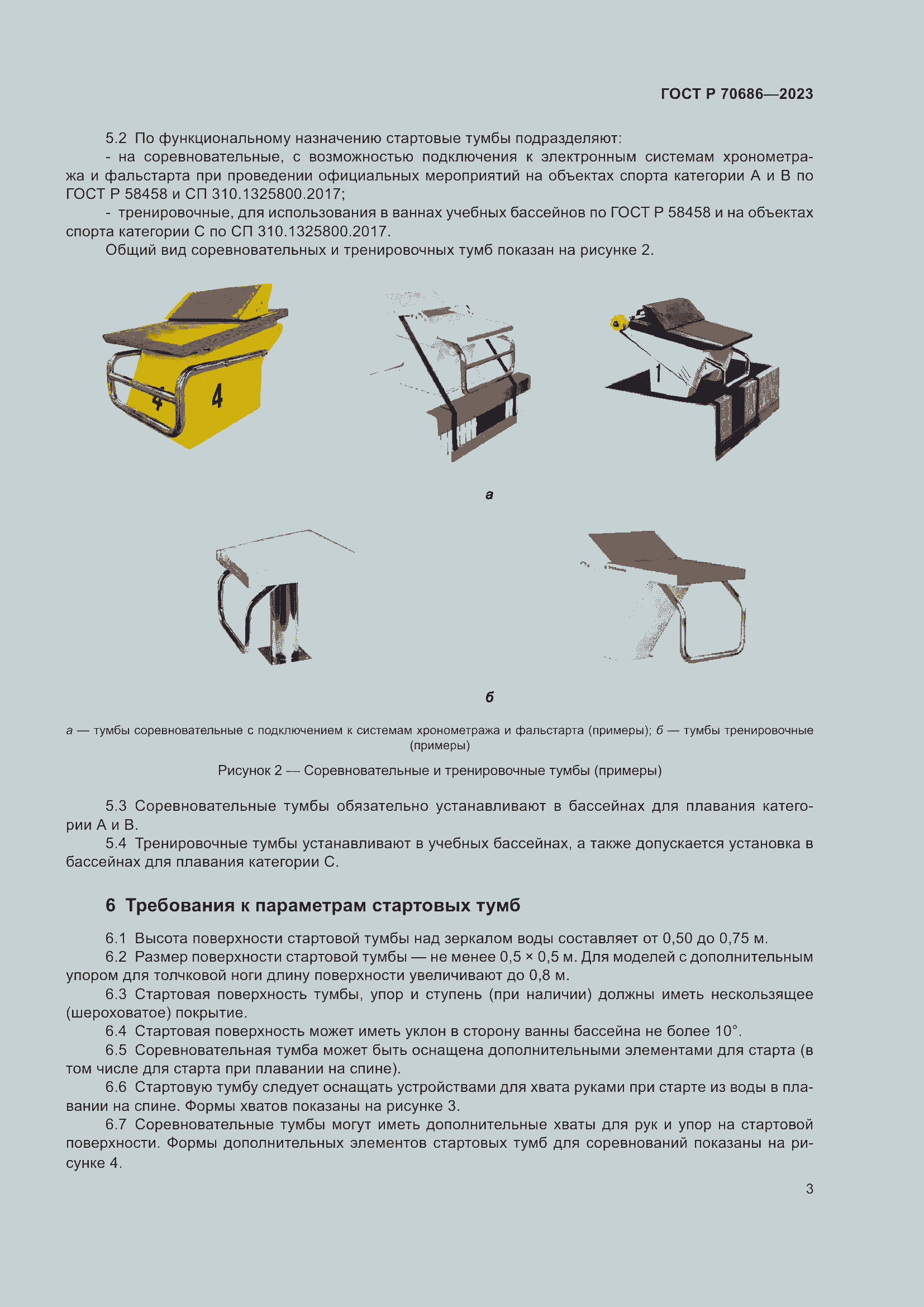 ГОСТ Р 70686—2023

5.2 По функциональному назначению стартовые тумбы подразделяют:

- на соревновательные, с возможностью подключения к электронным системам хронометража и фальстарта при проведении официальных мероприятий на объектах спорта категории А и В по ГОСТ Р 58458 и СП 310.1325800.2017;

- тренировочные, для использования в ваннах учебных бассейнов по ГОСТ Р 58458 и на объектах спорта категории С по СП 310.1325800.2017.

Общий вид соревновательных и тренировочных тумб показан на рисунке 2.

4

4

1

а

б

а — тумбы соревновательные с подключением к системам хронометража и фальстарта (примеры); б — тумбы тренировочные (примеры)

Рисунок 2 — Соревновательные и тренировочные тумбы (примеры)

5.3 Соревновательные тумбы обязательно устанавливают в бассейнах для плавания категории А и В.

5.4 Тренировочные тумбы устанавливают в учебных бассейнах, а также допускается установка в бассейнах для плавания категории С.

6 Требования к параметрам стартовых тумб

6.1 Высота поверхности стартовой тумбы над зеркалом воды составляет от 0,50 до 0,75 м.

6.2 Размер поверхности стартовой тумбы — не менее 0,5 × 0,5 м. Для моделей с дополнительным упором для толчковой ноги длину поверхности увеличивают до 0,8 м.

6.3 Стартовая поверхность тумбы, упор и ступень (при наличии) должны иметь нескользящее (шероховатое) покрытие.

6.4 Стартовая поверхность может иметь уклон в сторону ванны бассейна не более 10°.

6.5 Соревновательная тумба может быть оснащена дополнительными элементами для старта (в том числе для старта при плавании на спине).

6.6 Стартовую тумбу следует оснащать устройствами для хвата руками при старте из воды в плавании на спине. Формы хватов показаны на рисунке 3.

6.7 Соревновательные тумбы могут иметь дополнительные хваты для рук и упор на стартовой поверхности. Формы дополнительных элементов стартовых тумб для соревнований показаны на рисунке 4.

3