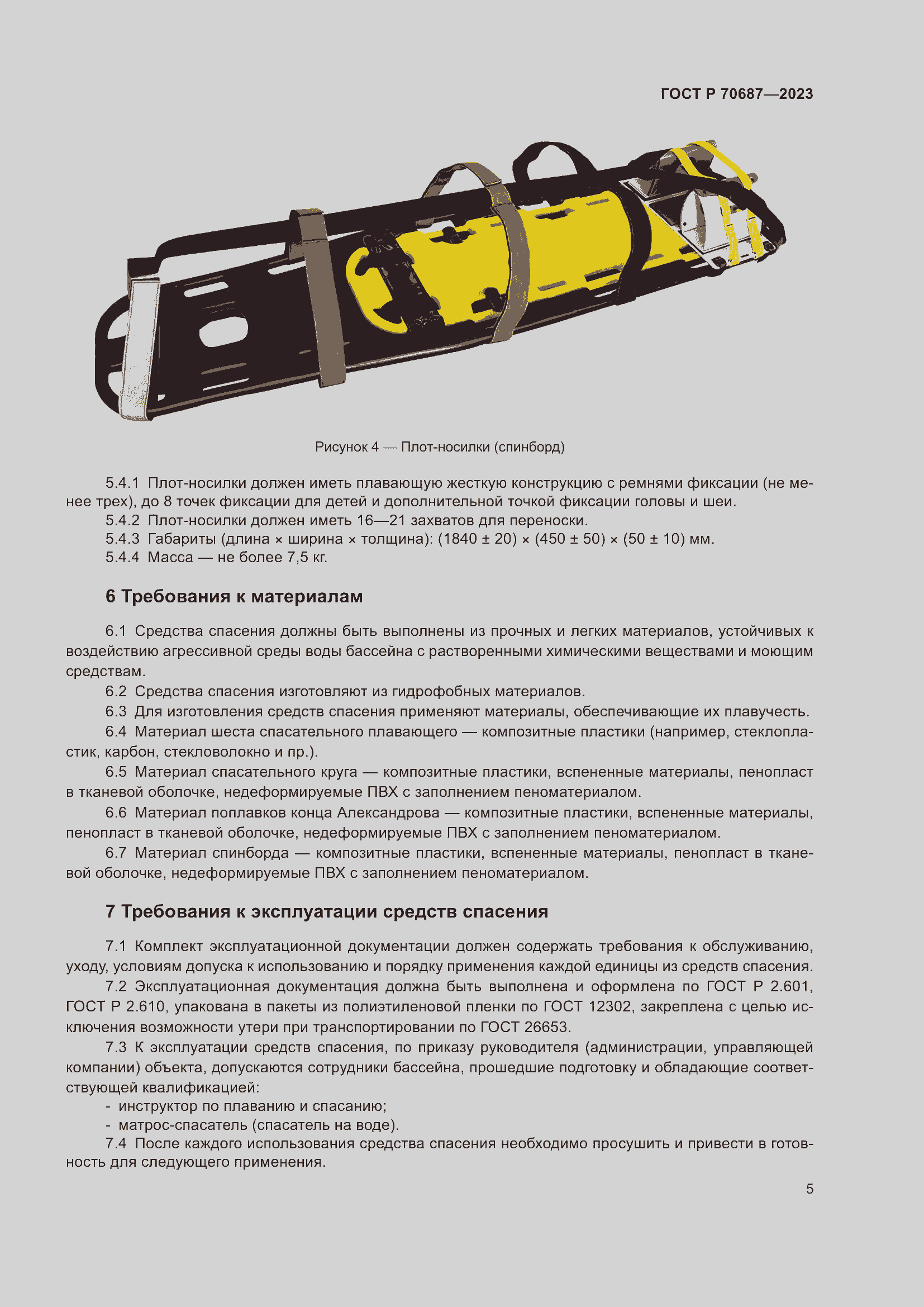 ГОСТ Р 70687—2023

Рисунок 4 — Плот-носилки (спинборд)

5.4.1 Плот-носилки должен иметь плавающую жесткую конструкцию с ремнями фиксации (не менее трех), до 8 точек фиксации для детей и дополнительной точкой фиксации головы и шеи.

5.4.2 Плот-носилки должен иметь 16—21 захватов для переноски.

5.4.3 Габариты (длина × ширина × толщина): (1840 ± 20) × (450 ± 50) × (50 ± 10) мм.

5.4.4 Масса — не более 7,5 кг.

6 Требования к материалам

6.1 Средства спасения должны быть выполнены из прочных и легких материалов, устойчивых к воздействию агрессивной среды воды бассейна с растворенными химическими веществами и моющим средствам.

6.2 Средства спасения изготовляют из гидрофобных материалов.

6.3 Для изготовления средств спасения применяют материалы, обеспечивающие их плавучесть.

6.4 Материал шеста спасательного плавающего — композитные пластики (например, стеклопластик, карбон, стекловолокно и пр.).

6.5 Материал спасательного круга — композитные пластики, вспененные материалы, пенопласт в тканевой оболочке, недеформируемые ПВХ с заполнением пеноматериалом.

6.6 Материал поплавков конца Александрова — композитные пластики, вспененные материалы, пенопласт в тканевой оболочке, недеформируемые ПВХ с заполнением пеноматериалом.

6.7 Материал спинборда — композитные пластики, вспененные материалы, пенопласт в тканевой оболочке, недеформируемые ПВХ с заполнением пеноматериалом.

7 Требования к эксплуатации средств спасения

7.1 Комплект эксплуатационной документации должен содержать требования к обслуживанию, уходу, условиям допуска к использованию и порядку применения каждой единицы из средств спасения.

7.2 Эксплуатационная документация должна быть выполнена и оформлена по ГОСТ Р 2.601, ГОСТ Р 2.610, упакована в пакеты из полиэтиленовой пленки по ГОСТ 12302, закреплена с целью исключения возможности утери при транспортировании по ГОСТ 26653.

7.3 К эксплуатации средств спасения, по приказу руководителя (администрации, управляющей компании) объекта, допускаются сотрудники бассейна, прошедшие подготовку и обладающие соответствующей квалификацией:

- инструктор по плаванию и спасанию;
- матрос-спасатель (спасатель на воде).

7.4 После каждого использования средства спасения необходимо просушить и привести в готовность для следующего применения.

5