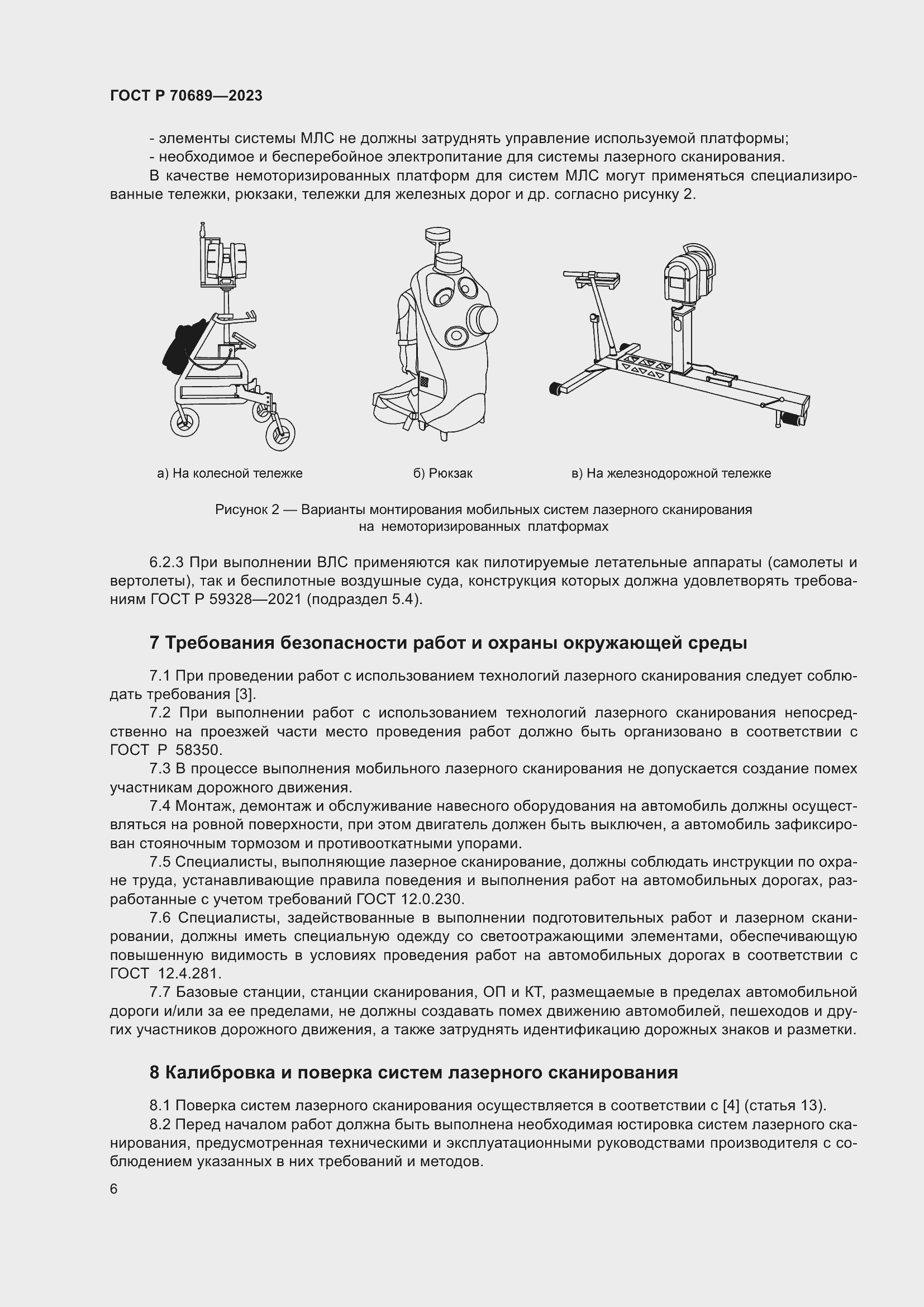 ГОСТ Р 70689—2023

- элементы системы МЛС не должны затруднять управление используемой платформы;

- необходимое и бесперебойное электропитание для системы лазерного сканирования.

В качестве немоторизированных платформ для систем МЛС могут применяться специализированные тележки, рюкзаки, тележки для железных дорог и др. согласно рисунку 2.

а) На колесной тележке

б) Рюкзак

в) На железнодорожной тележке

Рисунок 2 — Варианты монтирования мобильных систем лазерного сканирования на немоторизированных платформах

6.2.3 При выполнении ВЛС применяются как пилотируемые летательные аппараты (самолеты и вертолеты), так и беспилотные воздушные суда, конструкция которых должна удовлетворять требованиям ГОСТ Р 59328—2021 (подраздел 5.4).

7 Требования безопасности работ и охраны окружающей среды

7.1 При проведении работ с использованием технологий лазерного сканирования следует соблюдать требования [3].

7.2 При выполнении работ с использованием технологий лазерного сканирования непосредственно на проезжей части место проведения работ должно быть организовано в соответствии с ГОСТ Р 58350.

7.3 В процессе выполнения мобильного лазерного сканирования не допускается создание помех участникам дорожного движения.

7.4 Монтаж, демонтаж и обслуживание навесного оборудования на автомобиль должны осуществляться на ровной поверхности, при этом двигатель должен быть выключен, а автомобиль зафиксирован стояночным тормозом и противооткатными упорами.

7.5 Специалисты, выполняющие лазерное сканирование, должны соблюдать инструкции по охране труда, устанавливающие правила поведения и выполнения работ на автомобильных дорогах, разработанные с учетом требований ГОСТ 12.0.230.

7.6 Специалисты, задействованные в выполнении подготовительных работ и лазерном сканировании, должны иметь специальную одежду со светоотражающими элементами, обеспечивающую повышенную видимость в условиях проведения работ на автомобильных дорогах в соответствии с ГОСТ 12.4.281.

7.7 Базовые станции, станции сканирования, ОП и КТ, размещаемые в пределах автомобильной дороги и/или за ее пределами, не должны создавать помех движению автомобилей, пешеходов и других участников дорожного движения, а также затруднять идентификацию дорожных знаков и разметки.

8 Калибровка и поверка систем лазерного сканирования

8.1 Поверка систем лазерного сканирования осуществляется в соответствии с [4] (статья 13).

8.2 Перед началом работ должна быть выполнена необходимая юстировка систем лазерного сканирования, предусмотренная техническими и эксплуатационными руководствами производителя с соблюдением указанных в них требований и методов.

6