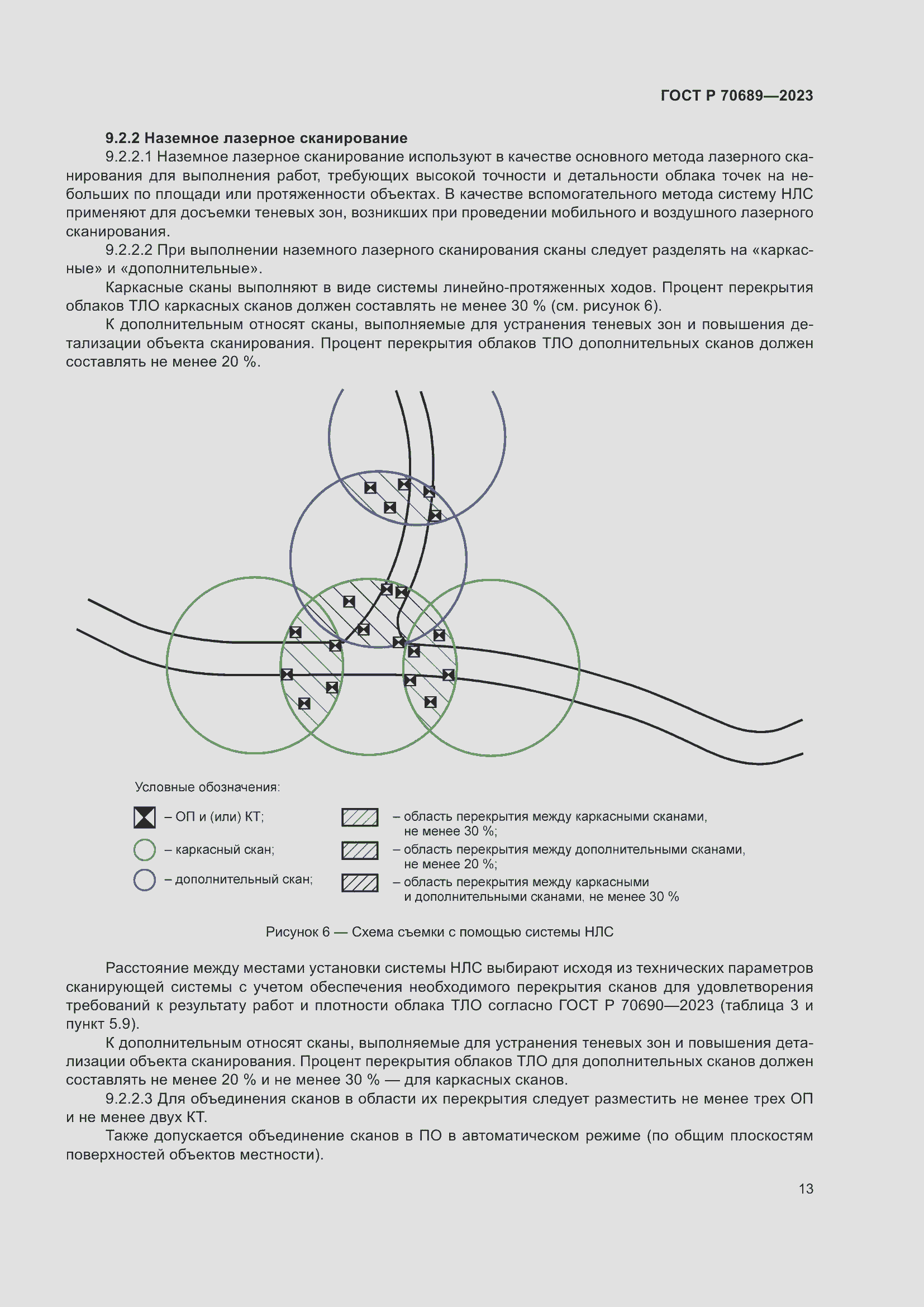 ГОСТ Р 70689—2023

9.2.2 Наземное лазерное сканирование

9.2.2.1 Наземное лазерное сканирование используют в качестве основного метода лазерного сканирования для выполнения работ, требующих высокой точности и детальности облака точек на небольших по площади или протяженности объектах. В качестве вспомогательного метода систему НЛС применяют для досъемки теневых зон, возникших при проведении мобильного и воздушного лазерного сканирования.

9.2.2.2 При выполнении наземного лазерного сканирования сканы следует разделять на «каркасные» и «дополнительные».

Каркасные сканы выполняют в виде системы линейно-протяженных ходов. Процент перекрытия облаков ТЛО каркасных сканов должен составлять не менее 30 % (см. рисунок 6).

К дополнительным относят сканы, выполняемые для устранения теневых зон и повышения детализации объекта сканирования. Процент перекрытия облаков ТЛО дополнительных сканов должен составлять не менее 20 %.

Условные обозначения:

– ОП и (или) КТ;

– каркасный скан;

– дополнительный скан;

– область перекрытия между каркасными сканами, не менее 30 %;

– область перекрытия между дополнительными сканами, не менее 20 %;

– область перекрытия между каркасными и дополнительными сканами, не менее 30 %

Рисунок 6 — Схема съемки с помощью системы НЛС

Расстояние между местами установки системы НЛС выбирают исходя из технических параметров сканирующей системы с учетом обеспечения необходимого перекрытия сканов для удовлетворения требований к результату работ и плотности облака ТЛО согласно ГОСТ Р 70690—2023 (таблица 3 и пункт 5.9).

К дополнительным относят сканы, выполняемые для устранения теневых зон и повышения детализации объекта сканирования. Процент перекрытия облаков ТЛО для дополнительных сканов должен составлять не менее 20 % и не менее 30 % — для каркасных сканов.

9.2.2.3 Для объединения сканов в области их перекрытия следует разместить не менее трех ОП и не менее двух КТ.

Также допускается объединение сканов в ПО в автоматическом режиме (по общим плоскостям поверхностей объектов местности).

13