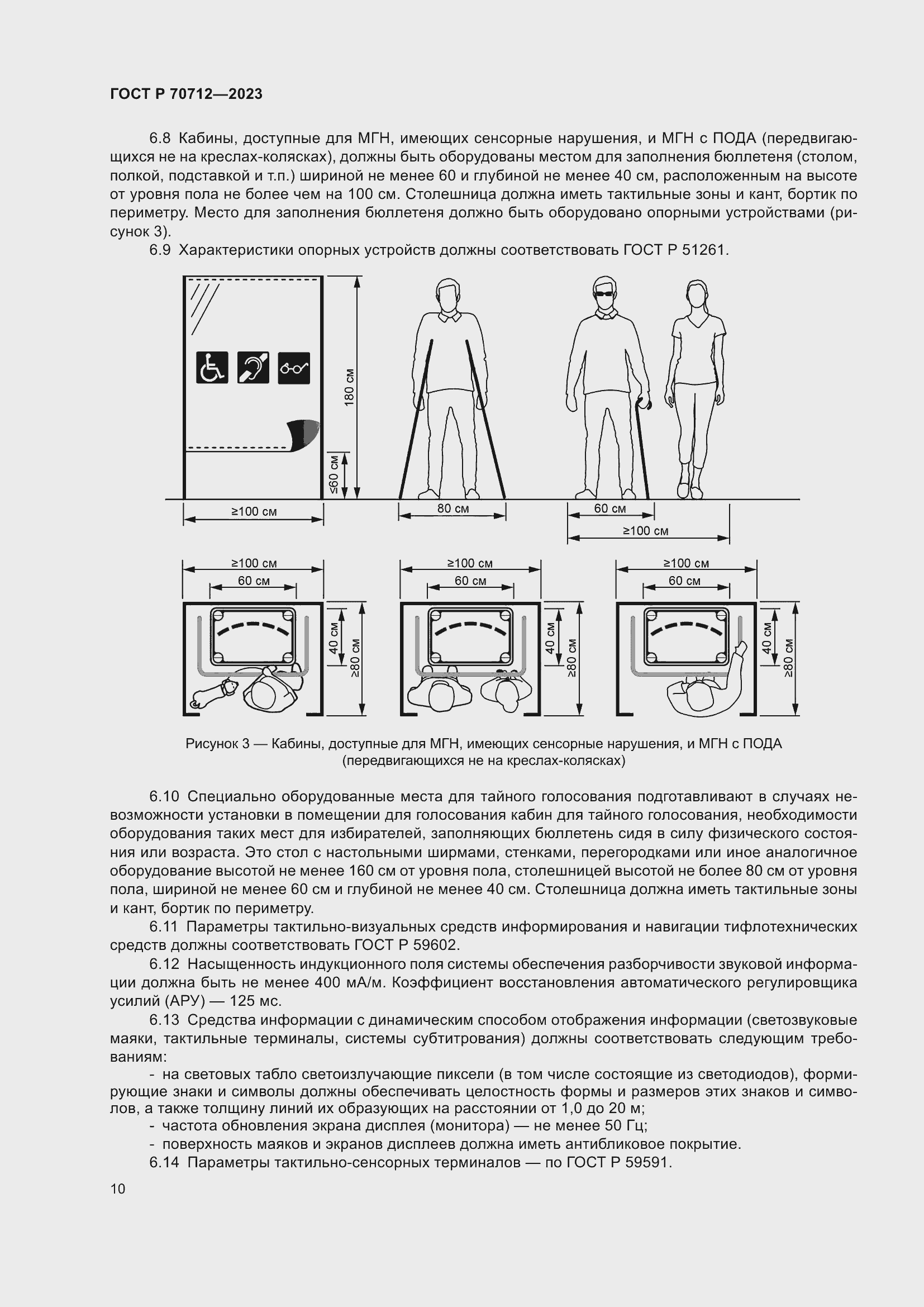 ГОСТ Р 70712—2023

6.8 Кабины, доступные для МГН, имеющих сенсорные нарушения, и МГН с ПОДА (передвигающихся не на креслах-колясках), должны быть оборудованы местом для заполнения бюллетеня (столом, полкой, подставкой и т.п.) шириной не менее 60 и глубиной не менее 40 см, расположенным на высоте от уровня пола не более чем на 100 см. Столешница должна иметь тактильные зоны и кант, бортик по периметру. Место для заполнения бюллетеня должно быть оборудовано опорными устройствами (рисунок 3).

6.9 Характеристики опорных устройств должны соответствовать ГОСТ Р 51261.

180 см
≤60 см
≥100 см
80 см
60 см
≥100 см

≥100 см
60 см
40 см
≥80 см
≥100 см
60 см
40 см
≥80 см
≥100 см
60 см
40 см
≥80 см

Рисунок 3 — Кабины, доступные для МГН, имеющих сенсорные нарушения, и МГН с ПОДА (передвигающихся не на креслах-колясках)

6.10 Специально оборудованные места для тайного голосования подготавливают в случаях невозможности установки в помещении для голосования кабин для тайного голосования, необходимости оборудования таких мест для избирателей, заполняющих бюллетень сидя в силу физического состояния или возраста. Это стол с настольными ширмами, стенками, перегородками или иное аналогичное оборудование высотой не менее 160 см от уровня пола, столешницей высотой не более 80 см от уровня пола, шириной не менее 60 см и глубиной не менее 40 см. Столешница должна иметь тактильные зоны и кант, бортик по периметру.

6.11 Параметры тактильно-визуальных средств информирования и навигации тифлотехнических средств должны соответствовать ГОСТ Р 59602.

6.12 Насыщенность индукционного поля системы обеспечения разборчивости звуковой информации должна быть не менее 400 мА/м. Коэффициент восстановления автоматического регулировщика усилий (АРУ) — 125 мс.

6.13 Средства информации с динамическим способом отображения информации (светозвуковые маяки, тактильные терминалы, системы субтитрования) должны соответствовать следующим требованиям:

- на световых табло светоизлучающие пиксели (в том числе состоящие из светодиодов), формирующие знаки и символы должны обеспечивать целостность формы и размеров этих знаков и символов, а также толщину линий их образующих на расстоянии от 1,0 до 20 м;
- частота обновления экрана дисплея (монитора) — не менее 50 Гц;
- поверхность маяков и экранов дисплеев должна иметь антибликовое покрытие.

6.14 Параметры тактильно-сенсорных терминалов — по ГОСТ Р 59591.

10