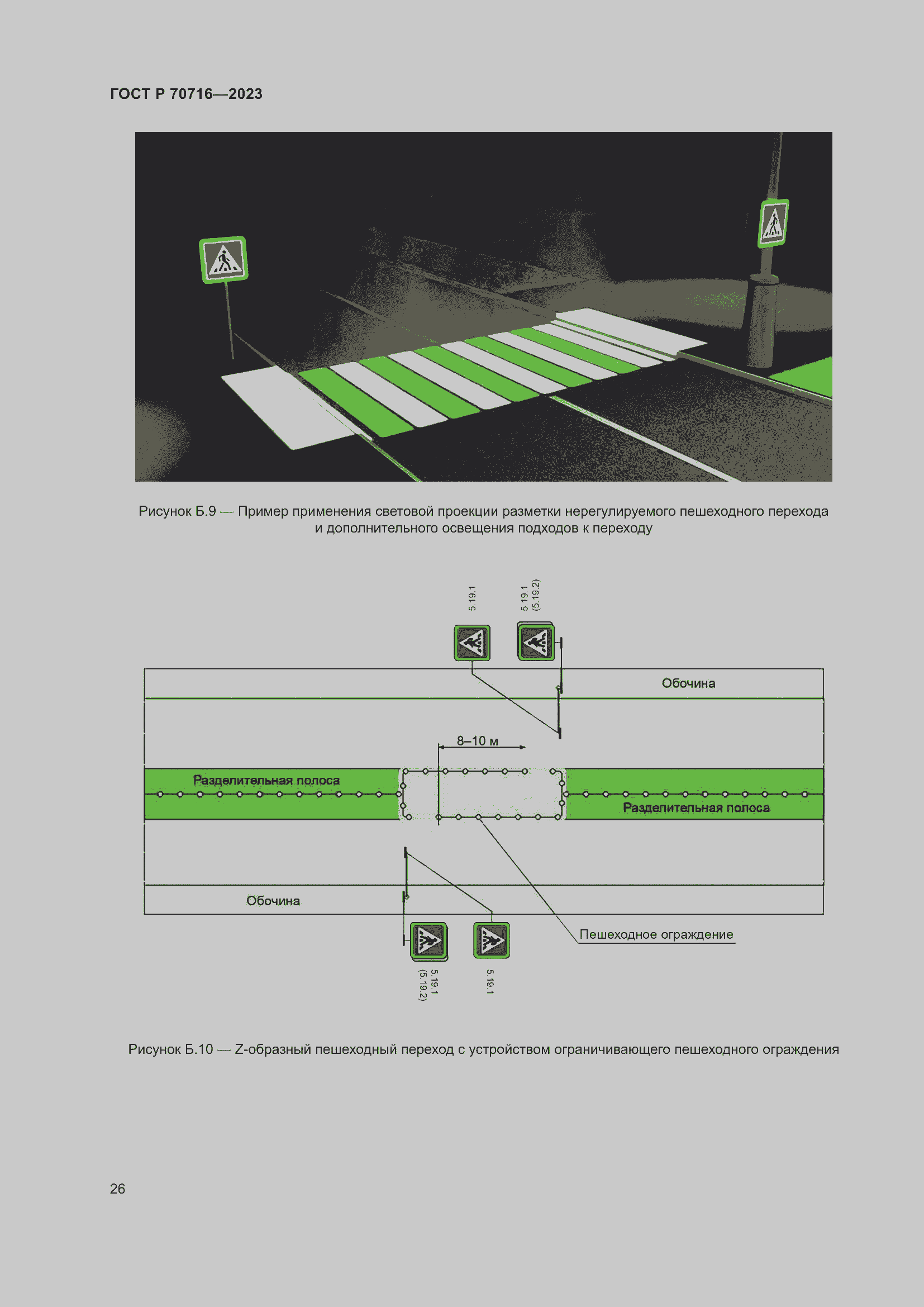 ГОСТ Р 70716—2023

Рисунок Б.9 — Пример применения световой проекции разметки нерегулируемого пешеходного перехода и дополнительного освещения подходов к переходу

5.19.1

5.19.1
(5.19.2)

Обочина

8–10 м

Разделительная полоса

Разделительная полоса

Обочина

Пешеходное ограждение

5.19.1
(5.19.2)

5.19.1

Рисунок Б.10 — Z-образный пешеходный переход с устройством ограничивающего пешеходного ограждения

26