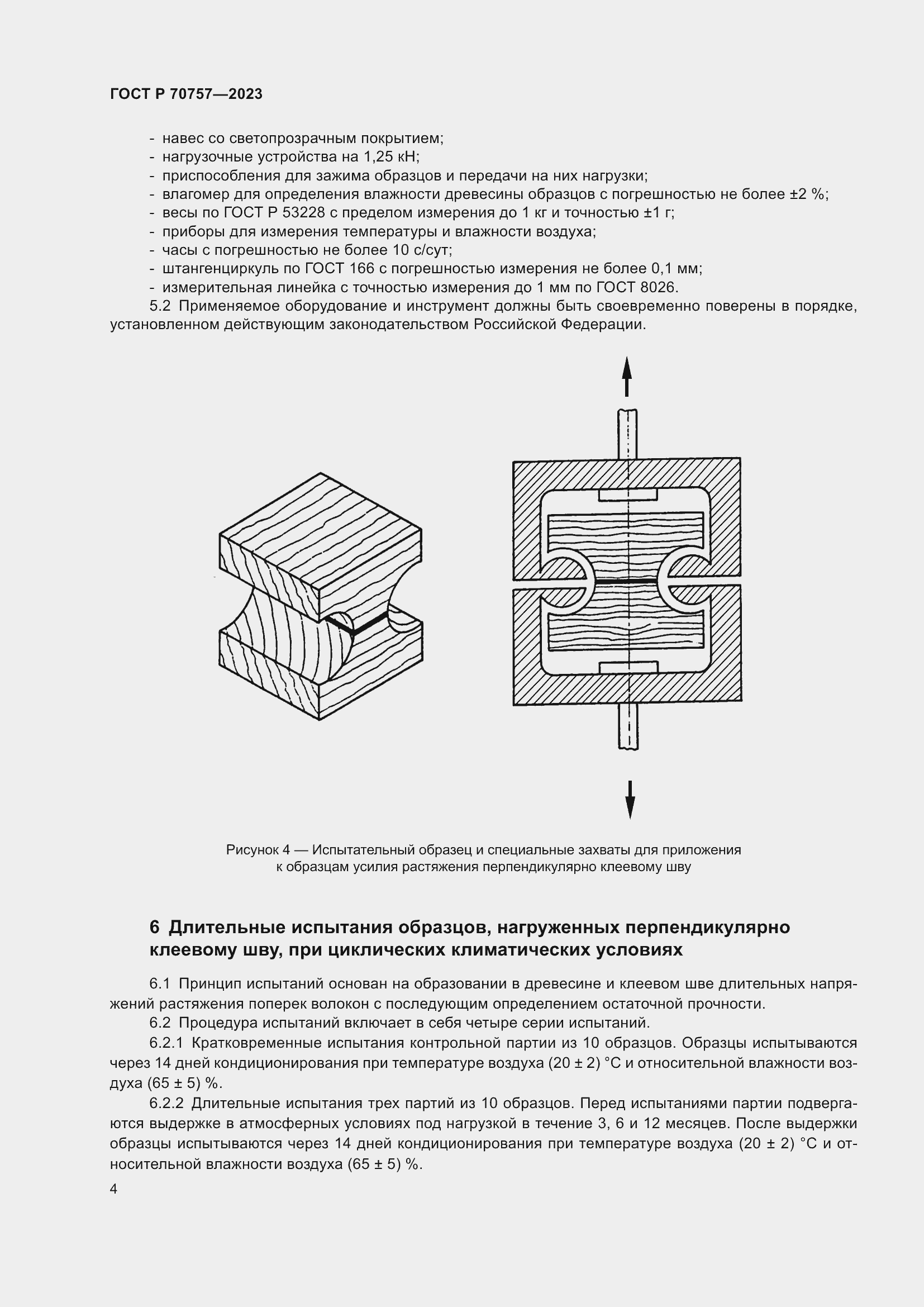 ГОСТ Р 70757—2023

- навес со светопрозрачным покрытием;
- нагрузочные устройства на 1,25 кН;
- приспособления для зажима образцов и передачи на них нагрузки;
- влагомер для определения влажности древесины образцов с погрешностью не более ±2 %;
- весы по ГОСТ Р 53228 с пределом измерения до 1 кг и точностью ±1 г;
- приборы для измерения температуры и влажности воздуха;
- часы с погрешностью не более 10 с/сут;
- штангенциркуль по ГОСТ 166 с погрешностью измерения не более 0,1 мм;
- измерительная линейка с точностью измерения до 1 мм по ГОСТ 8026.

5.2 Применяемое оборудование и инструмент должны быть своевременно поверены в порядке, установленном действующим законодательством Российской Федерации.

Рисунок 4 — Испытательный образец и специальные захваты для приложения к образцам усилия растяжения перпендикулярно клеевому шву

6 Длительные испытания образцов, нагруженных перпендикулярно клеевому шву, при циклических климатических условиях

6.1 Принцип испытаний основан на образовании в древесине и клеевом шве длительных напряжений растяжения поперек волокон с последующим определением остаточной прочности.

6.2 Процедура испытаний включает в себя четыре серии испытаний.

6.2.1 Кратковременные испытания контрольной партии из 10 образцов. Образцы испытываются через 14 дней кондиционирования при температуре воздуха (20 ± 2) °С и относительной влажности воздуха (65 ± 5) %.

6.2.2 Длительные испытания трех партий из 10 образцов. Перед испытаниями партии подвергаются выдержке в атмосферных условиях под нагрузкой в течение 3, 6 и 12 месяцев. После выдержки образцы испытываются через 14 дней кондиционирования при температуре воздуха (20 ± 2) °С и относительной влажности воздуха (65 ± 5) %.

4