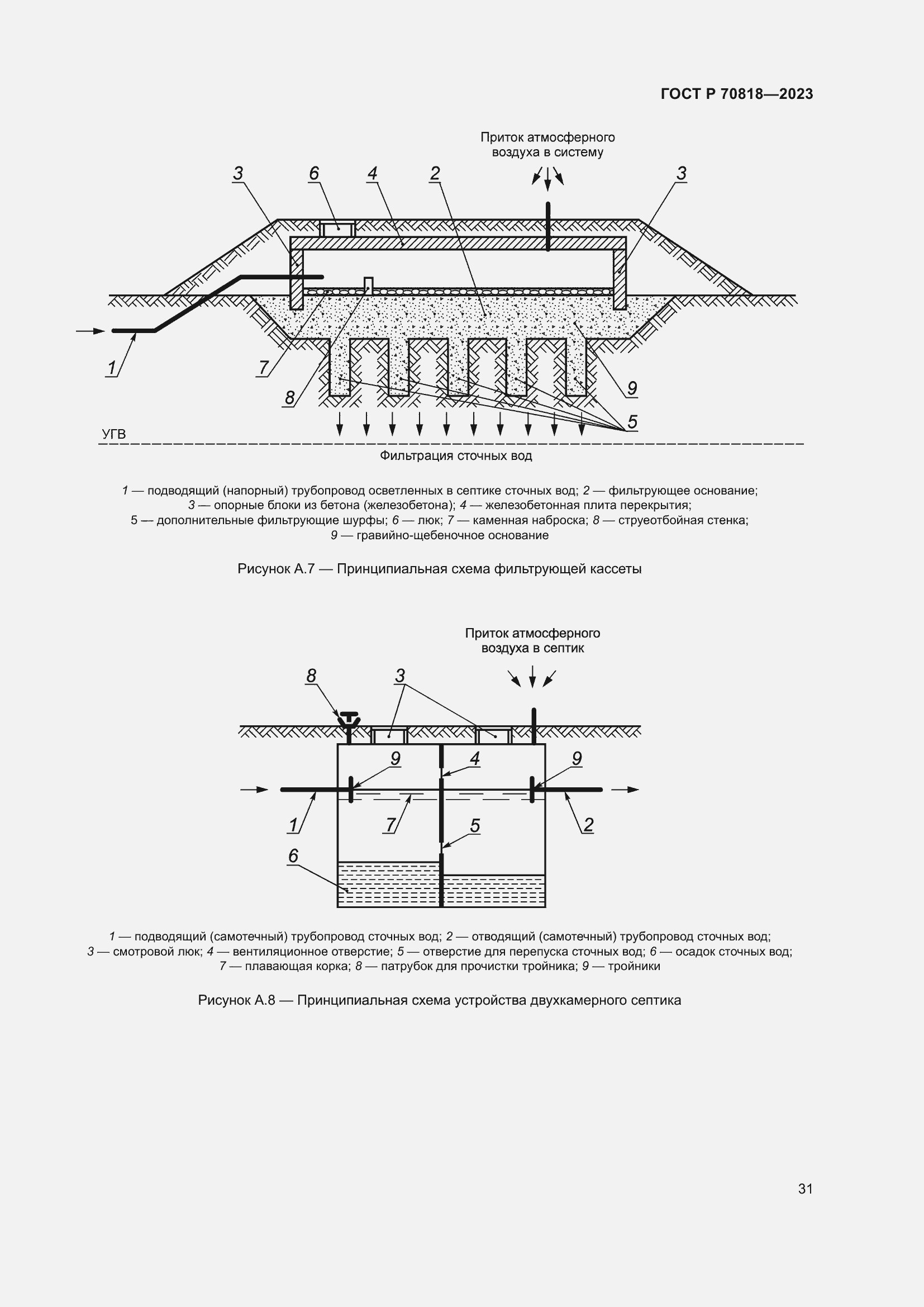 ГОСТ Р 70818—2023

Приток атмосферного воздуха в систему

3 6 4 2 3

1 7 8 9 5

УГВ

Фильтрация сточных вод

1 — подводящий (напорный) трубопровод осветленных в септике сточных вод; 2 — фильтрующее основание; 3 — опорные блоки из бетона (железобетона); 4 — железобетонная плита перекрытия; 5 — дополнительные фильтрующие шурфы; 6 — люк; 7 — каменная наброска; 8 — струеотбойная стенка; 9 — гравийно-щебеночное основание

Рисунок А.7 — Принципиальная схема фильтрующей кассеты

Приток атмосферного воздуха в септик

8 3

9 4 9

1 7 5 2

6

1 — подводящий (самотечный) трубопровод сточных вод; 2 — отводящий (самотечный) трубопровод сточных вод; 3 — смотровой люк; 4 — вентиляционное отверстие; 5 — отверстие для перепуска сточных вод; 6 — осадок сточных вод; 7 — плавающая корка; 8 — патрубок для прочистки тройника; 9 — тройники

Рисунок А.8 — Принципиальная схема устройства двухкамерного септика

31