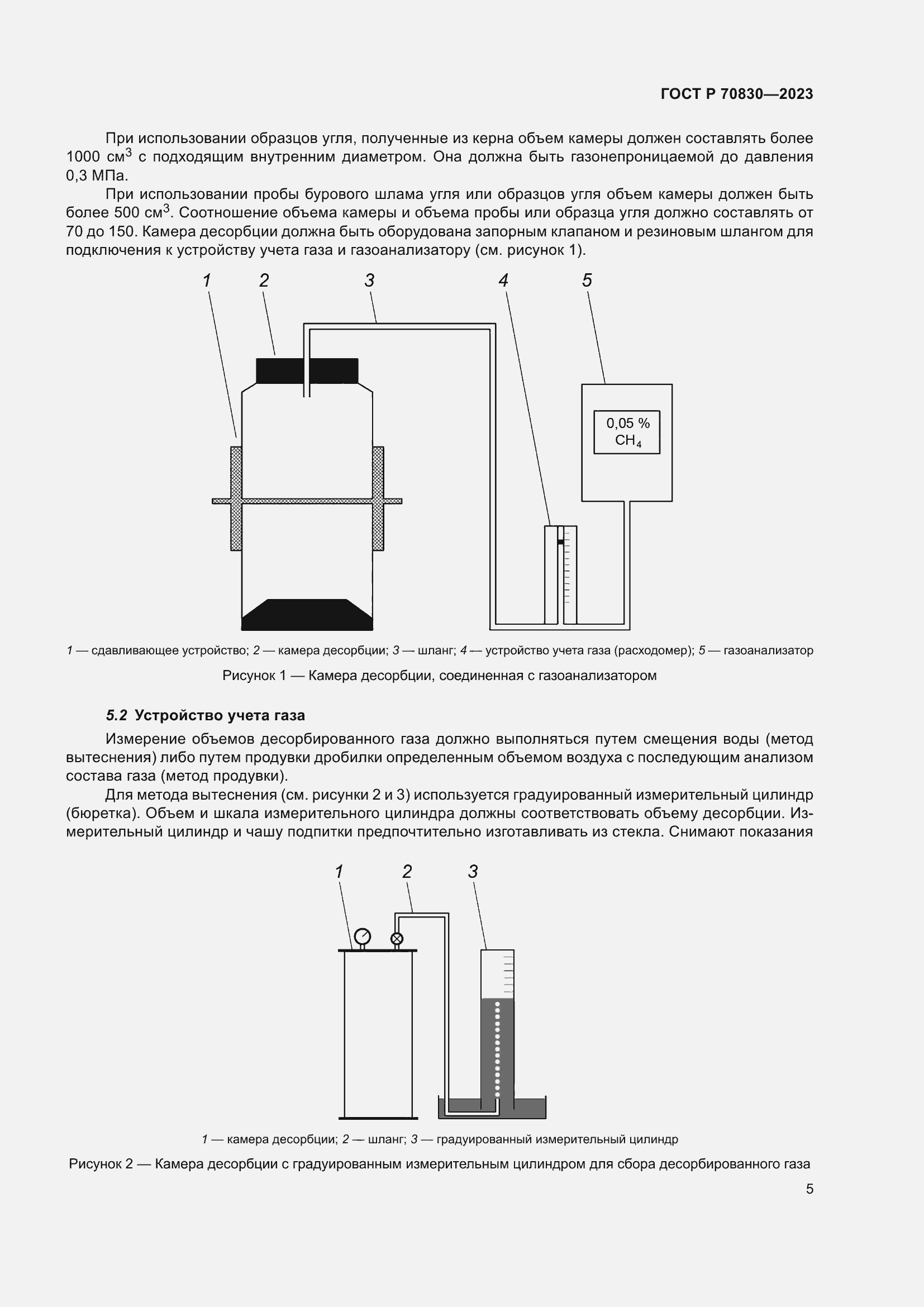 ГОСТ Р 70830—2023

При использовании образцов угля, полученные из керна объем камеры должен составлять более 1000 см$^3$ с подходящим внутренним диаметром. Она должна быть газонепроницаемой до давления 0,3 МПа.

При использовании пробы бурового шлама угля или образцов угля объем камеры должен быть более 500 см$^3$. Соотношение объема камеры и объема пробы или образца угля должно составлять от 70 до 150. Камера десорбции должна быть оборудована запорным клапаном и резиновым шлангом для подключения к устройству учета газа и газоанализатору (см. рисунок 1).

1 2 3 4 5

0,05 %
$CH_4$

1 — сдавливающее устройство; 2 — камера десорбции; 3 — шланг; 4 — устройство учета газа (расходомер); 5 — газоанализатор

Рисунок 1 — Камера десорбции, соединенная с газоанализатором

5.2 Устройство учета газа

Измерение объемов десорбированного газа должно выполняться путем смещения воды (метод вытеснения) либо путем продувки дробилки определенным объемом воздуха с последующим анализом состава газа (метод продувки).

Для метода вытеснения (см. рисунки 2 и 3) используется градуированный измерительный цилиндр (бюретка). Объем и шкала измерительного цилиндра должны соответствовать объему десорбции. Измерительный цилиндр и чашу подпитки предпочтительно изготавливать из стекла. Снимают показания

1 2 3

1 — камера десорбции; 2 — шланг; 3 — градуированный измерительный цилиндр

Рисунок 2 — Камера десорбции с градуированным измерительным цилиндром для сбора десорбированного газа

5