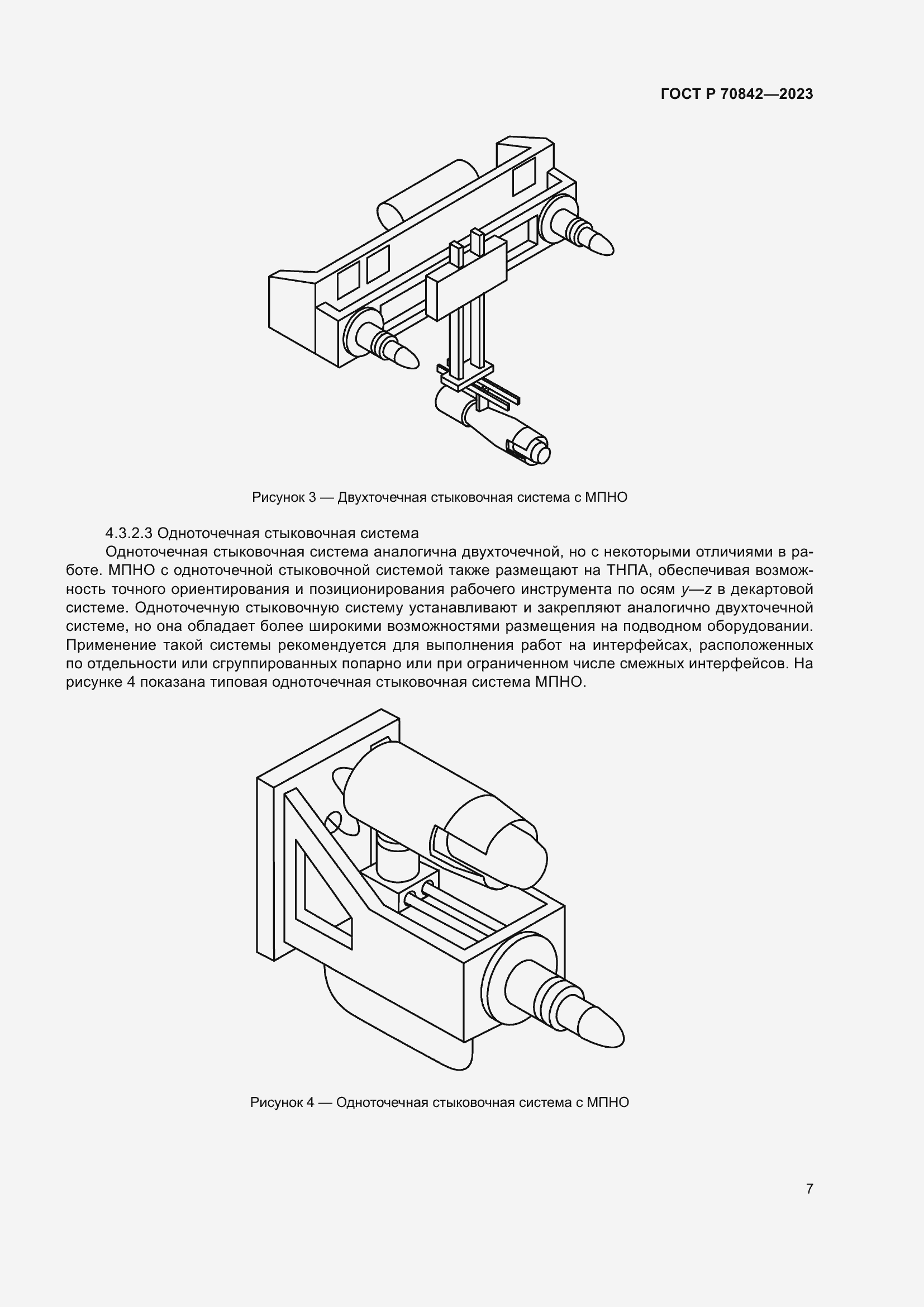 ГОСТ Р 70842—2023

Рисунок 3 — Двухточечная стыковочная система с МПНО

4.3.2.3 Одноточечная стыковочная система

Одноточечная стыковочная система аналогична двухточечной, но с некоторыми отличиями в работе. МПНО с одноточечной стыковочной системой также размещают на ТНПА, обеспечивая возможность точного ориентирования и позиционирования рабочего инструмента по осям $y$—$z$ в декартовой системе. Одноточечную стыковочную систему устанавливают и закрепляют аналогично двухточечной системе, но она обладает более широкими возможностями размещения на подводном оборудовании. Применение такой системы рекомендуется для выполнения работ на интерфейсах, расположенных по отдельности или сгруппированных попарно или при ограниченном числе смежных интерфейсов. На рисунке 4 показана типовая одноточечная стыковочная система МПНО.

Рисунок 4 — Одноточечная стыковочная система с МПНО

7