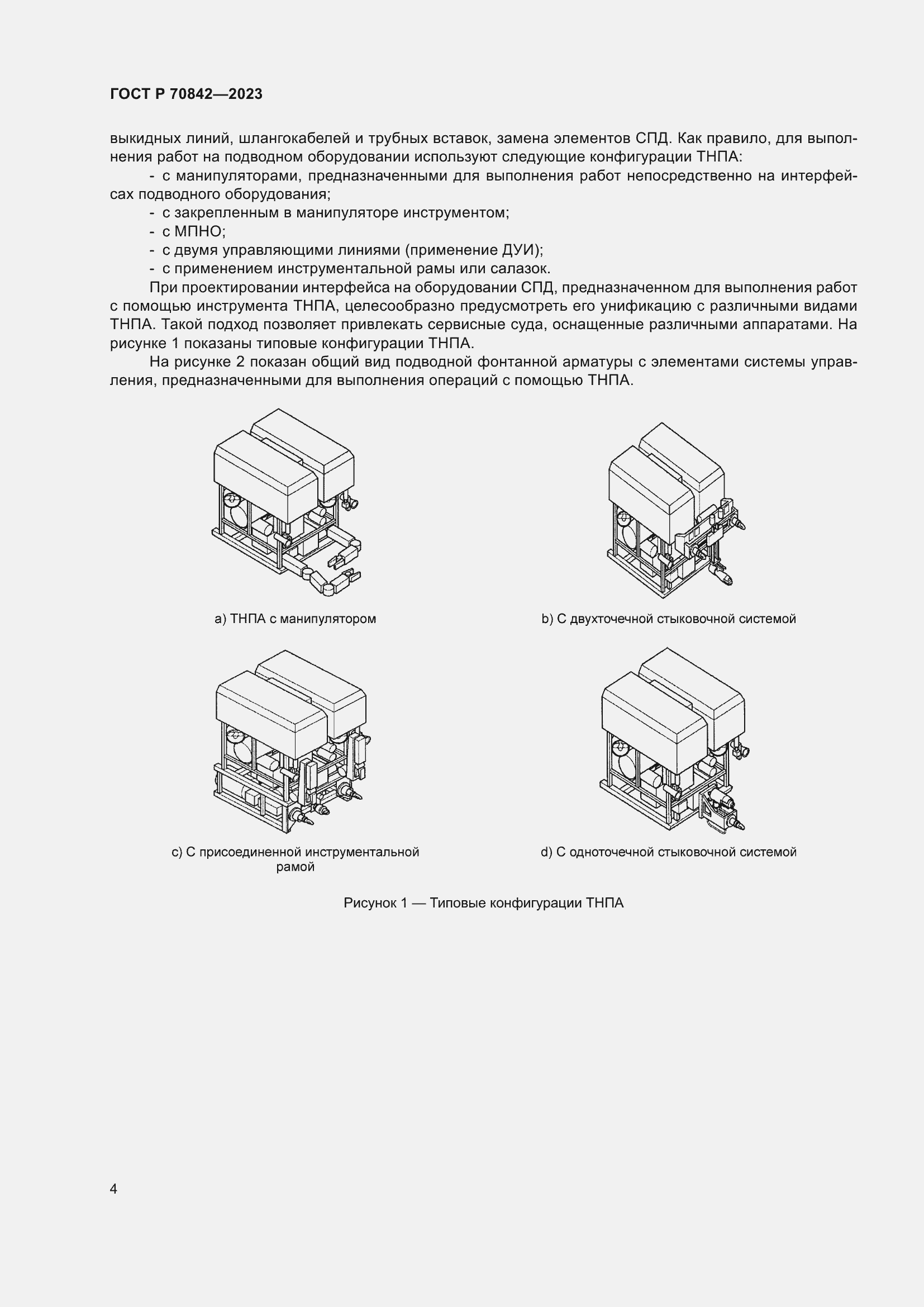 ГОСТ Р 70842—2023

выкидных линий, шлангокабелей и трубных вставок, замена элементов СПД. Как правило, для выполнения работ на подводном оборудовании используют следующие конфигурации ТНПА:

- с манипуляторами, предназначенными для выполнения работ непосредственно на интерфейсах подводного оборудования;
- с закрепленным в манипуляторе инструментом;
- с МПНО;
- с двумя управляющими линиями (применение ДУИ);
- с применением инструментальной рамы или салазок.

При проектировании интерфейса на оборудовании СПД, предназначенном для выполнения работ с помощью инструмента ТНПА, целесообразно предусмотреть его унификацию с различными видами ТНПА. Такой подход позволяет привлекать сервисные суда, оснащенные различными аппаратами. На рисунке 1 показаны типовые конфигурации ТНПА.

На рисунке 2 показан общий вид подводной фонтанной арматуры с элементами системы управления, предназначенными для выполнения операций с помощью ТНПА.

a) ТНПА с манипулятором

b) С двухточечной стыковочной системой

c) С присоединенной инструментальной рамой

d) С одноточечной стыковочной системой

Рисунок 1 — Типовые конфигурации ТНПА

4