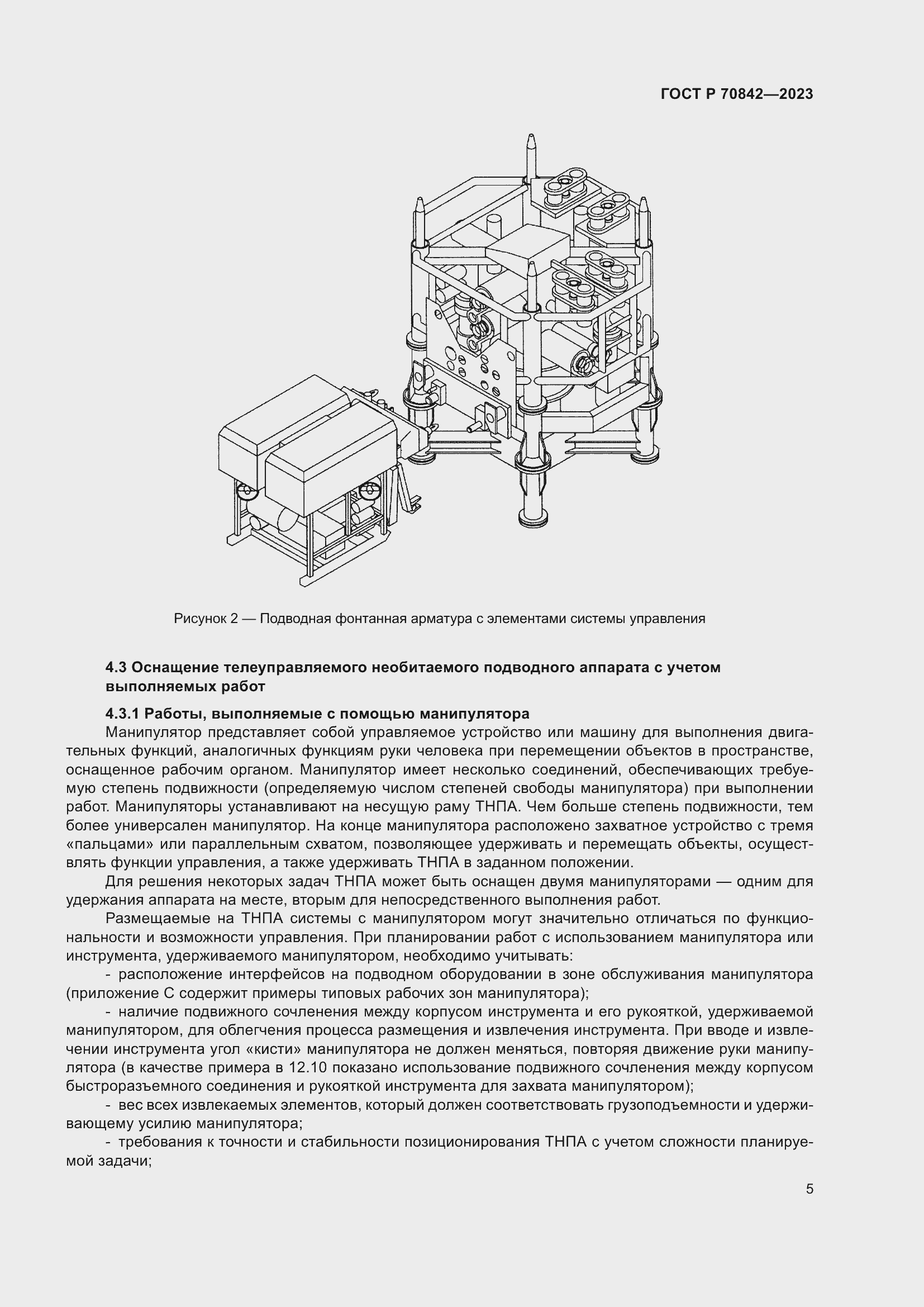 ГОСТ Р 70842—2023

Рисунок 2 — Подводная фонтанная арматура с элементами системы управления

4.3 Оснащение телеуправляемого необитаемого подводного аппарата с учетом выполняемых работ

4.3.1 Работы, выполняемые с помощью манипулятора

Манипулятор представляет собой управляемое устройство или машину для выполнения двигательных функций, аналогичных функциям руки человека при перемещении объектов в пространстве, оснащенное рабочим органом. Манипулятор имеет несколько соединений, обеспечивающих требуемую степень подвижности (определяемую числом степеней свободы манипулятора) при выполнении работ. Манипуляторы устанавливают на несущую раму ТНПА. Чем больше степень подвижности, тем более универсален манипулятор. На конце манипулятора расположено захватное устройство с тремя «пальцами» или параллельным схватом, позволяющее удерживать и перемещать объекты, осуществлять функции управления, а также удерживать ТНПА в заданном положении.

Для решения некоторых задач ТНПА может быть оснащен двумя манипуляторами — одним для удержания аппарата на месте, вторым для непосредственного выполнения работ.

Размещаемые на ТНПА системы с манипулятором могут значительно отличаться по функциональности и возможности управления. При планировании работ с использованием манипулятора или инструмента, удерживаемого манипулятором, необходимо учитывать:

- расположение интерфейсов на подводном оборудовании в зоне обслуживания манипулятора (приложение С содержит примеры типовых рабочих зон манипулятора);

- наличие подвижного сочленения между корпусом инструмента и его рукояткой, удерживаемой манипулятором, для облегчения процесса размещения и извлечения инструмента. При вводе и извлечении инструмента угол «кисти» манипулятора не должен меняться, повторяя движение руки манипулятора (в качестве примера в 12.10 показано использование подвижного сочленения между корпусом быстроразъемного соединения и рукояткой инструмента для захвата манипулятором);

- вес всех извлекаемых элементов, который должен соответствовать грузоподъемности и удерживающему усилию манипулятора;

- требования к точности и стабильности позиционирования ТНПА с учетом сложности планируемой задачи;

5