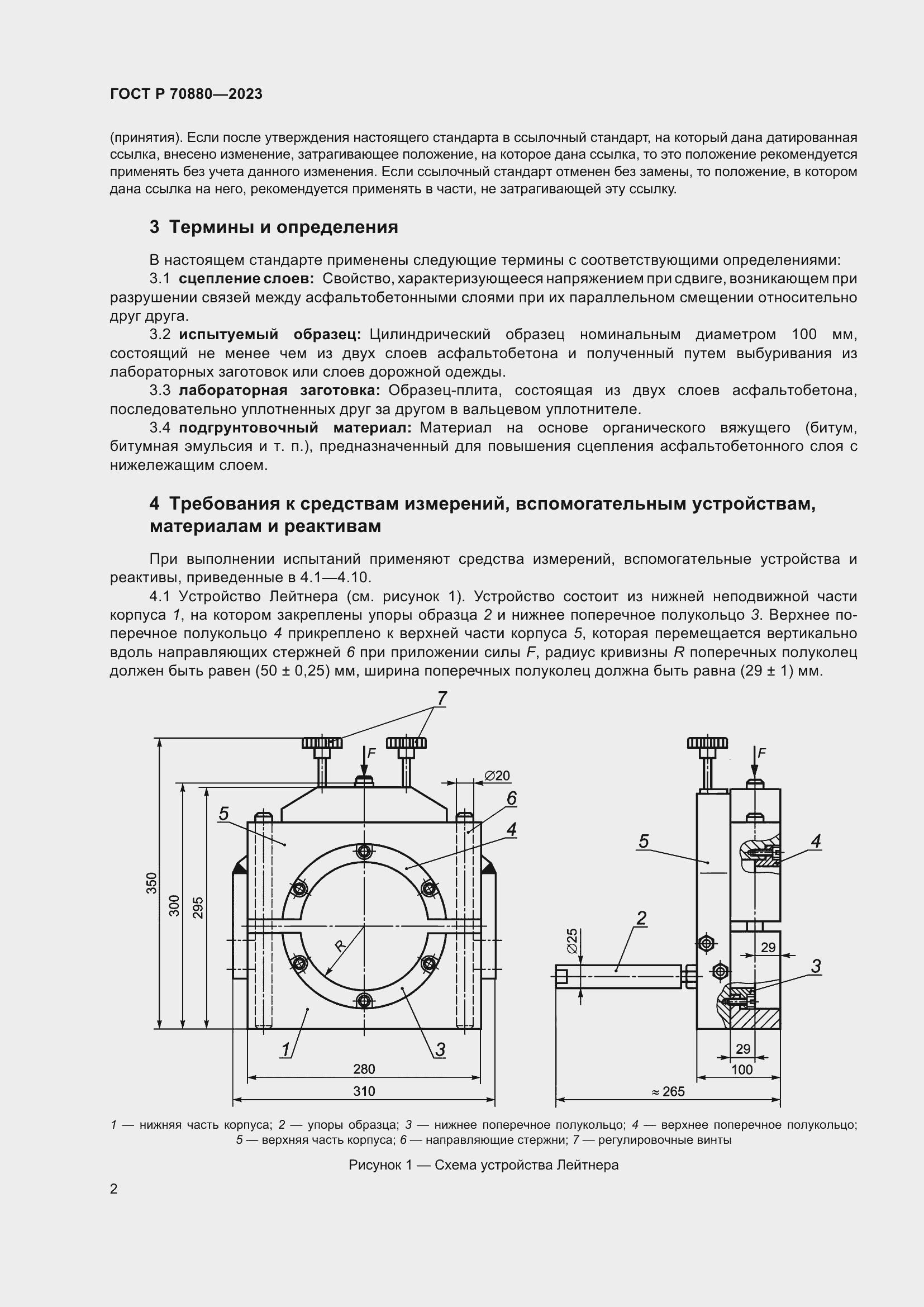 ГОСТ Р 70880—2023

(принятия). Если после утверждения настоящего стандарта в ссылочный стандарт, на который дана датированная ссылка, внесено изменение, затрагивающее положение, на которое дана ссылка, то это положение рекомендуется применять без учета данного изменения. Если ссылочный стандарт отменен без замены, то положение, в котором дана ссылка на него, рекомендуется применять в части, не затрагивающей эту ссылку.

3 Термины и определения

В настоящем стандарте применены следующие термины с соответствующими определениями:

3.1 сцепление слоев: Свойство, характеризующееся напряжением при сдвиге, возникающем при разрушении связей между асфальтобетонными слоями при их параллельном смещении относительно друг друга.

3.2 испытуемый образец: Цилиндрический образец номинальным диаметром 100 мм, состоящий не менее чем из двух слоев асфальтобетона и полученный путем выбуривания из лабораторных заготовок или слоев дорожной одежды.

3.3 лабораторная заготовка: Образец-плита, состоящая из двух слоев асфальтобетона, последовательно уплотненных друг за другом в вальцевом уплотнителе.

3.4 подгрунтовочный материал: Материал на основе органического вяжущего (битум, битумная эмульсия и т. п.), предназначенный для повышения сцепления асфальтобетонного слоя с нижележащим слоем.

4 Требования к средствам измерений, вспомогательным устройствам, материалам и реактивам

При выполнении испытаний применяют средства измерений, вспомогательные устройства и реактивы, приведенные в 4.1—4.10.

4.1 Устройство Лейтнера (см. рисунок 1). Устройство состоит из нижней неподвижной части корпуса 1, на котором закреплены упоры образца 2 и нижнее поперечное полукольцо 3. Верхнее поперечное полукольцо 4 прикреплено к верхней части корпуса 5, которая перемещается вертикально вдоль направляющих стержней 6 при приложении силы F, радиус кривизны R поперечных полуколец должен быть равен (50 ± 0,25) мм, ширина поперечных полуколец должна быть равна (29 ± 1) мм.

7
F
∅20
6
5
4
350
300
295
R
1
3
280
310
F
5
4
2
∅25
29
3
29
100
≈ 265

1 — нижняя часть корпуса; 2 — упоры образца; 3 — нижнее поперечное полукольцо; 4 — верхнее поперечное полукольцо; 5 — верхняя часть корпуса; 6 — направляющие стержни; 7 — регулировочные винты

Рисунок 1 — Схема устройства Лейтнера

2