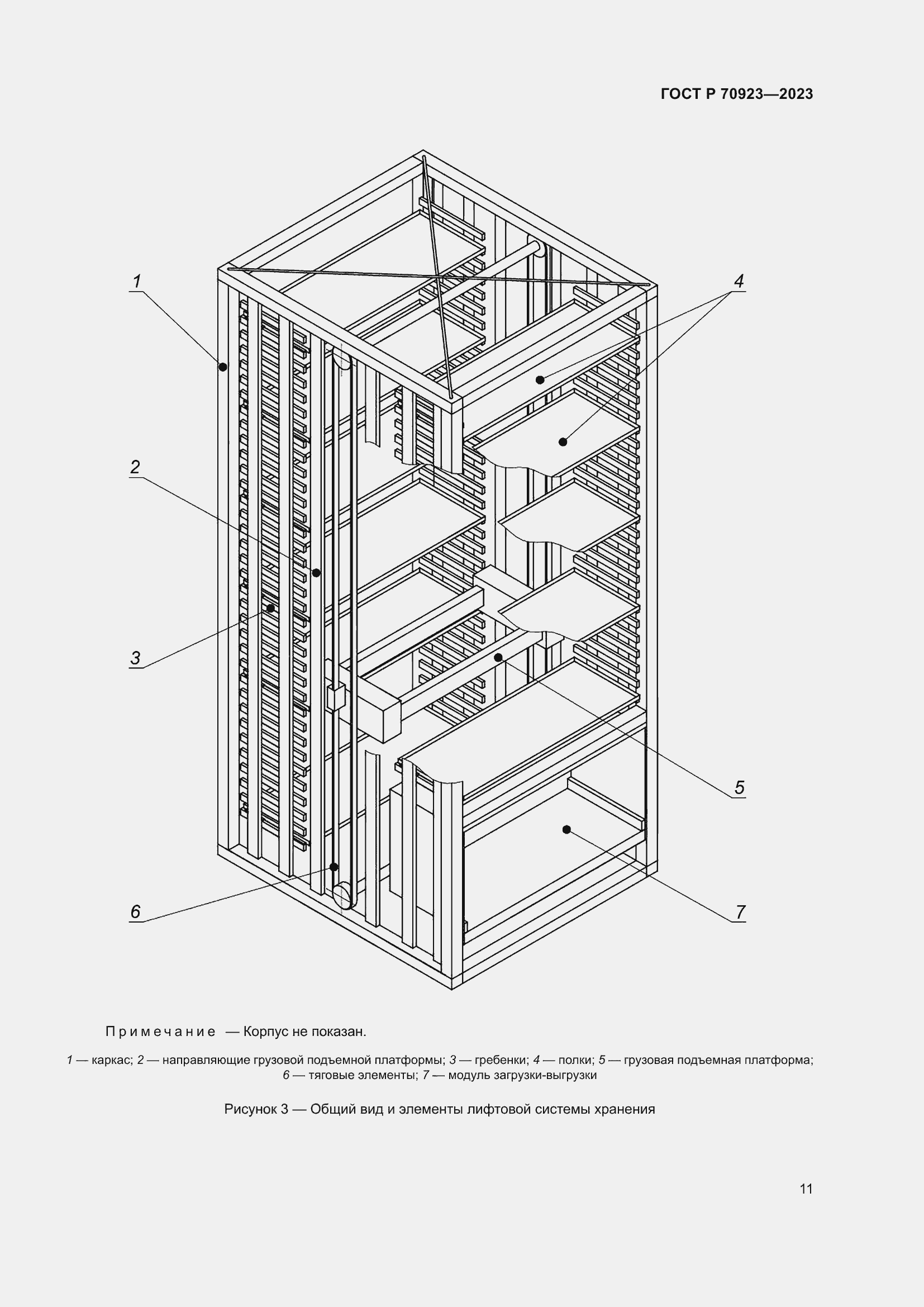 ГОСТ Р 70923—2023

1

4

2

3

5

6

7

Примечание — Корпус не показан.

1 — каркас; 2 — направляющие грузовой подъемной платформы; 3 — гребенки; 4 — полки; 5 — грузовая подъемная платформа; 6 — тяговые элементы; 7 — модуль загрузки-выгрузки

Рисунок 3 — Общий вид и элементы лифтовой системы хранения

11