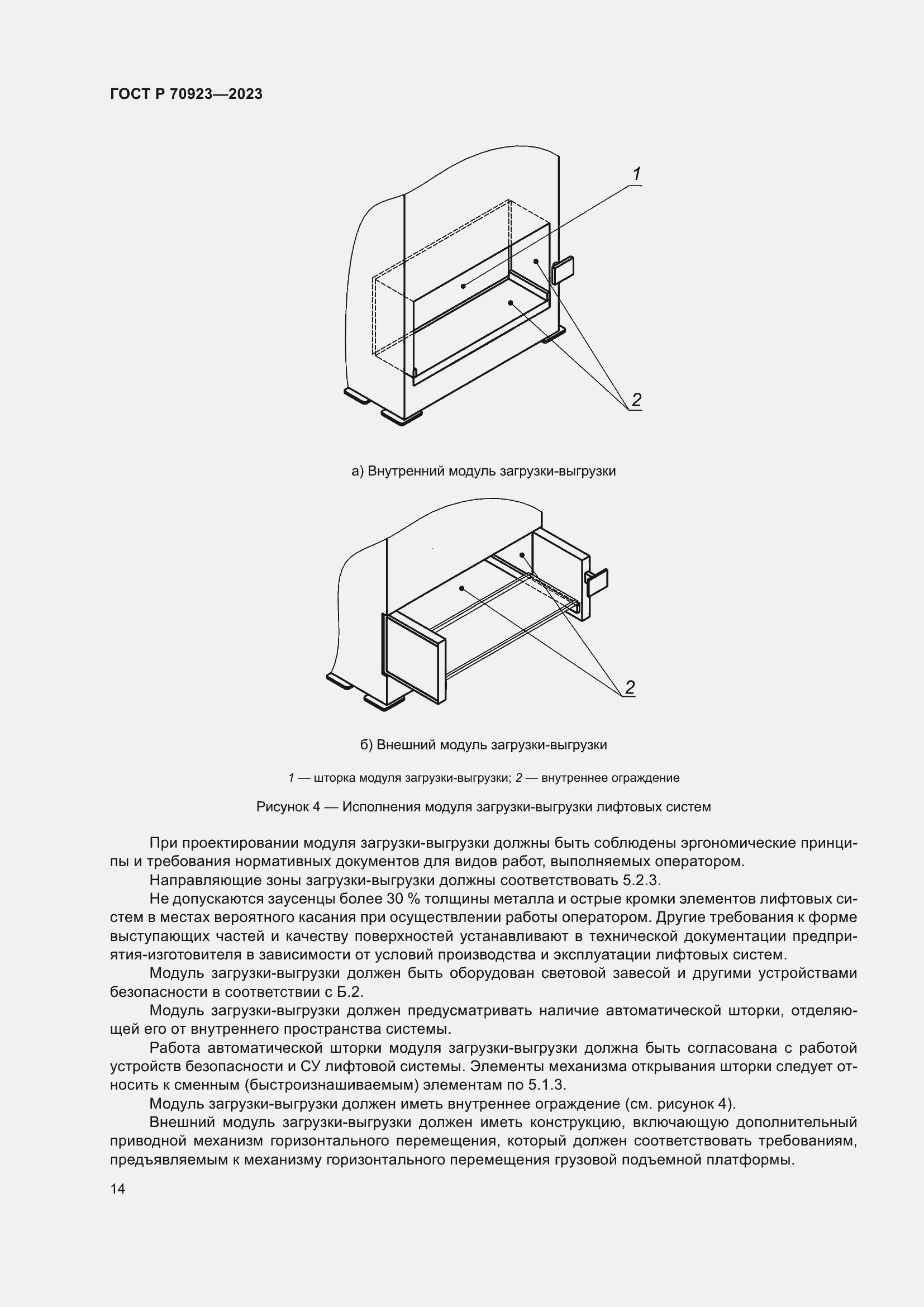 ГОСТ Р 70923—2023

1

2

а) Внутренний модуль загрузки-выгрузки

2

б) Внешний модуль загрузки-выгрузки

1 — шторка модуля загрузки-выгрузки; 2 — внутреннее ограждение

Рисунок 4 — Исполнения модуля загрузки-выгрузки лифтовых систем

При проектировании модуля загрузки-выгрузки должны быть соблюдены эргономические принципы и требования нормативных документов для видов работ, выполняемых оператором.

Направляющие зоны загрузки-выгрузки должны соответствовать 5.2.3.

Не допускаются заусенцы более 30 % толщины металла и острые кромки элементов лифтовых систем в местах вероятного касания при осуществлении работы оператором. Другие требования к форме выступающих частей и качеству поверхностей устанавливают в технической документации предприятия-изготовителя в зависимости от условий производства и эксплуатации лифтовых систем.

Модуль загрузки-выгрузки должен быть оборудован световой завесой и другими устройствами безопасности в соответствии с Б.2.

Модуль загрузки-выгрузки должен предусматривать наличие автоматической шторки, отделяющей его от внутреннего пространства системы.

Работа автоматической шторки модуля загрузки-выгрузки должна быть согласована с работой устройств безопасности и СУ лифтовой системы. Элементы механизма открывания шторки следует относить к сменным (быстроизнашиваемым) элементам по 5.1.3.

Модуль загрузки-выгрузки должен иметь внутреннее ограждение (см. рисунок 4).

Внешний модуль загрузки-выгрузки должен иметь конструкцию, включающую дополнительный приводной механизм горизонтального перемещения, который должен соответствовать требованиям, предъявляемым к механизму горизонтального перемещения грузовой подъемной платформы.

14