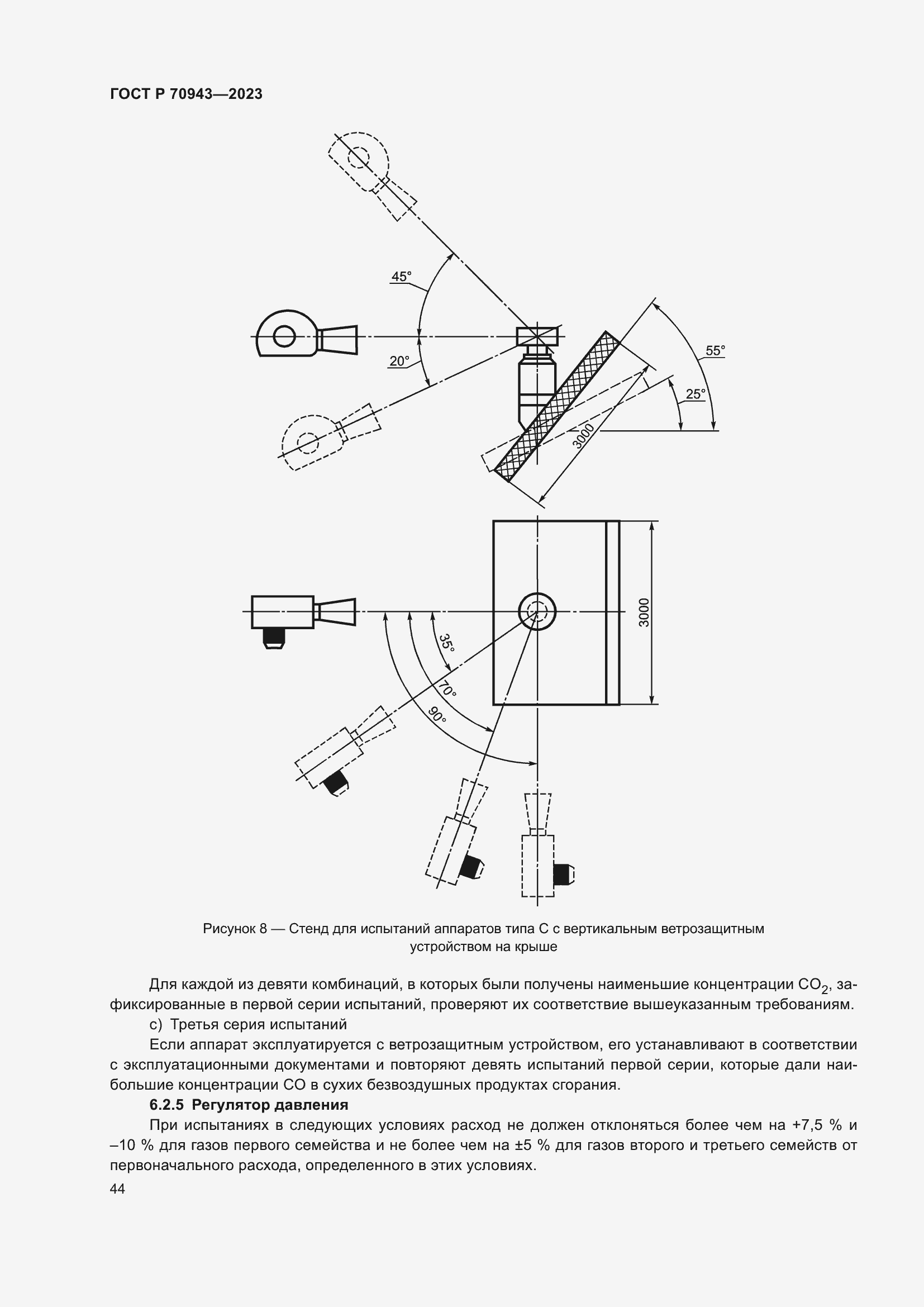 ГОСТ Р 70943—2023

45°

20°

55°

25°

3000

3000

35°

70°

90°

Рисунок 8 — Стенд для испытаний аппаратов типа С с вертикальным ветрозащитным устройством на крыше

Для каждой из девяти комбинаций, в которых были получены наименьшие концентрации $CO_2$, зафиксированные в первой серии испытаний, проверяют их соответствие вышеуказанным требованиям.

с) Третья серия испытаний

Если аппарат эксплуатируется с ветрозащитным устройством, его устанавливают в соответствии с эксплуатационными документами и повторяют девять испытаний первой серии, которые дали наибольшие концентрации СО в сухих безвоздушных продуктах сгорания.

6.2.5 Регулятор давления

При испытаниях в следующих условиях расход не должен отклоняться более чем на +7,5 % и –10 % для газов первого семейства и не более чем на ±5 % для газов второго и третьего семейств от первоначального расхода, определенного в этих условиях.

44