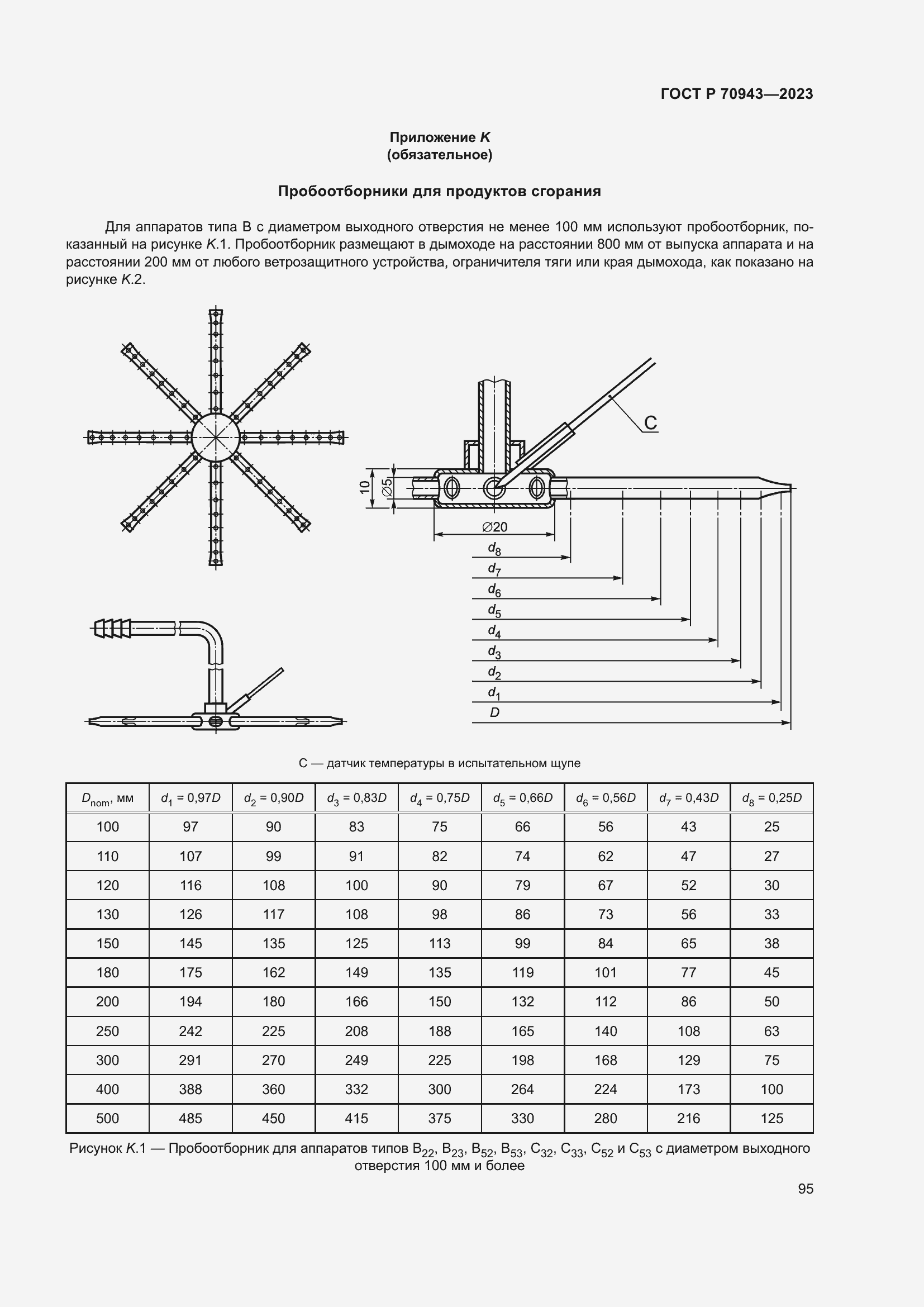 ГОСТ Р 70943—2023

Приложение К
(обязательное)

Пробоотборники для продуктов сгорания

Для аппаратов типа В с диаметром выходного отверстия не менее 100 мм используют пробоотборник, показанный на рисунке К.1. Пробоотборник размещают в дымоходе на расстоянии 800 мм от выпуска аппарата и на расстоянии 200 мм от любого ветрозащитного устройства, ограничителя тяги или края дымохода, как показано на рисунке К.2.

C

10

$\varnothing 5$

$\varnothing 20$

$d_8$

$d_7$

$d_6$

$d_5$

$d_4$

$d_3$

$d_2$

$d_1$

$D$

С — датчик температуры в испытательном щупе

| $D_{nom}$, мм | $d_1 = 0{,}97D$ | $d_2 = 0{,}90D$ | $d_3 = 0{,}83D$ | $d_4 = 0{,}75D$ | $d_5 = 0{,}66D$ | $d_6 = 0{,}56D$ | $d_7 = 0{,}43D$ | $d_8 = 0{,}25D$ |
|---|---|---|---|---|---|---|---|---|
| 100 | 97 | 90 | 83 | 75 | 66 | 56 | 43 | 25 |
| 110 | 107 | 99 | 91 | 82 | 74 | 62 | 47 | 27 |
| 120 | 116 | 108 | 100 | 90 | 79 | 67 | 52 | 30 |
| 130 | 126 | 117 | 108 | 98 | 86 | 73 | 56 | 33 |
| 150 | 145 | 135 | 125 | 113 | 99 | 84 | 65 | 38 |
| 180 | 175 | 162 | 149 | 135 | 119 | 101 | 77 | 45 |
| 200 | 194 | 180 | 166 | 150 | 132 | 112 | 86 | 50 |
| 250 | 242 | 225 | 208 | 188 | 165 | 140 | 108 | 63 |
| 300 | 291 | 270 | 249 | 225 | 198 | 168 | 129 | 75 |
| 400 | 388 | 360 | 332 | 300 | 264 | 224 | 173 | 100 |
| 500 | 485 | 450 | 415 | 375 | 330 | 280 | 216 | 125 |

Рисунок К.1 — Пробоотборник для аппаратов типов $B_{22}$, $B_{23}$, $B_{52}$, $B_{53}$, $C_{32}$, $C_{33}$, $C_{52}$ и $C_{53}$ с диаметром выходного отверстия 100 мм и более

95