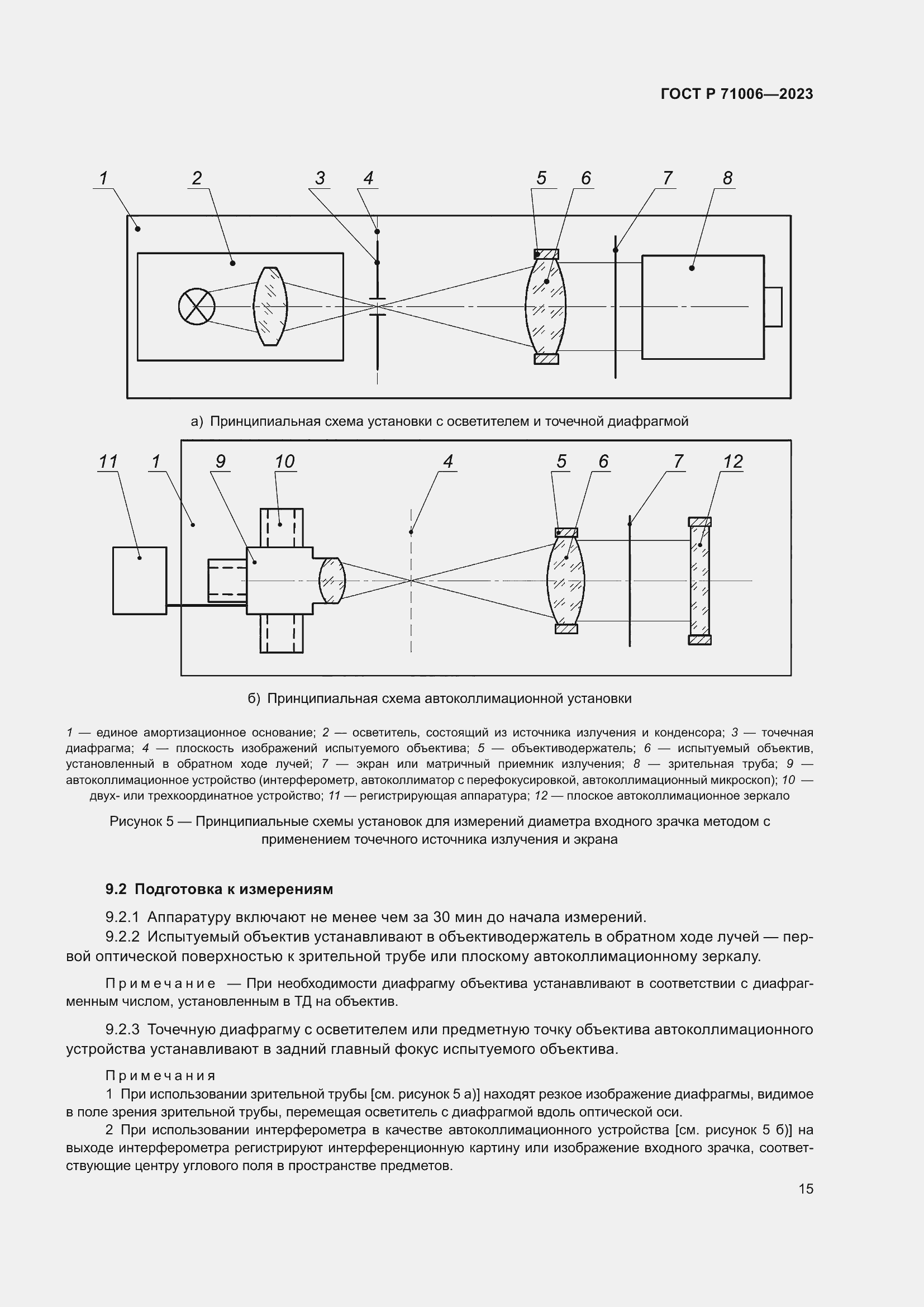 ГОСТ Р 71006—2023

1 2 3 4 5 6 7 8

а) Принципиальная схема установки с осветителем и точечной диафрагмой

11 1 9 10 4 5 6 7 12

б) Принципиальная схема автоколлимационной установки

1 — единое амортизационное основание; 2 — осветитель, состоящий из источника излучения и конденсора; 3 — точечная диафрагма; 4 — плоскость изображений испытуемого объектива; 5 — объективодержатель; 6 — испытуемый объектив, установленный в обратном ходе лучей; 7 — экран или матричный приемник излучения; 8 — зрительная труба; 9 — автоколлимационное устройство (интерферометр, автоколлиматор с перефокусировкой, автоколлимационный микроскоп); 10 — двух- или трехкоординатное устройство; 11 — регистрирующая аппаратура; 12 — плоское автоколлимационное зеркало

Рисунок 5 — Принципиальные схемы установок для измерений диаметра входного зрачка методом с применением точечного источника излучения и экрана

9.2 Подготовка к измерениям

9.2.1 Аппаратуру включают не менее чем за 30 мин до начала измерений.

9.2.2 Испытуемый объектив устанавливают в объективодержатель в обратном ходе лучей — первой оптической поверхностью к зрительной трубе или плоскому автоколлимационному зеркалу.

Примечание — При необходимости диафрагму объектива устанавливают в соответствии с диафрагменным числом, установленным в ТД на объектив.

9.2.3 Точечную диафрагму с осветителем или предметную точку объектива автоколлимационного устройства устанавливают в задний главный фокус испытуемого объектива.

Примечания

1 При использовании зрительной трубы [см. рисунок 5 а)] находят резкое изображение диафрагмы, видимое в поле зрения зрительной трубы, перемещая осветитель с диафрагмой вдоль оптической оси.

2 При использовании интерферометра в качестве автоколлимационного устройства [см. рисунок 5 б)] на выходе интерферометра регистрируют интерференционную картину или изображение входного зрачка, соответствующие центру углового поля в пространстве предметов.

15