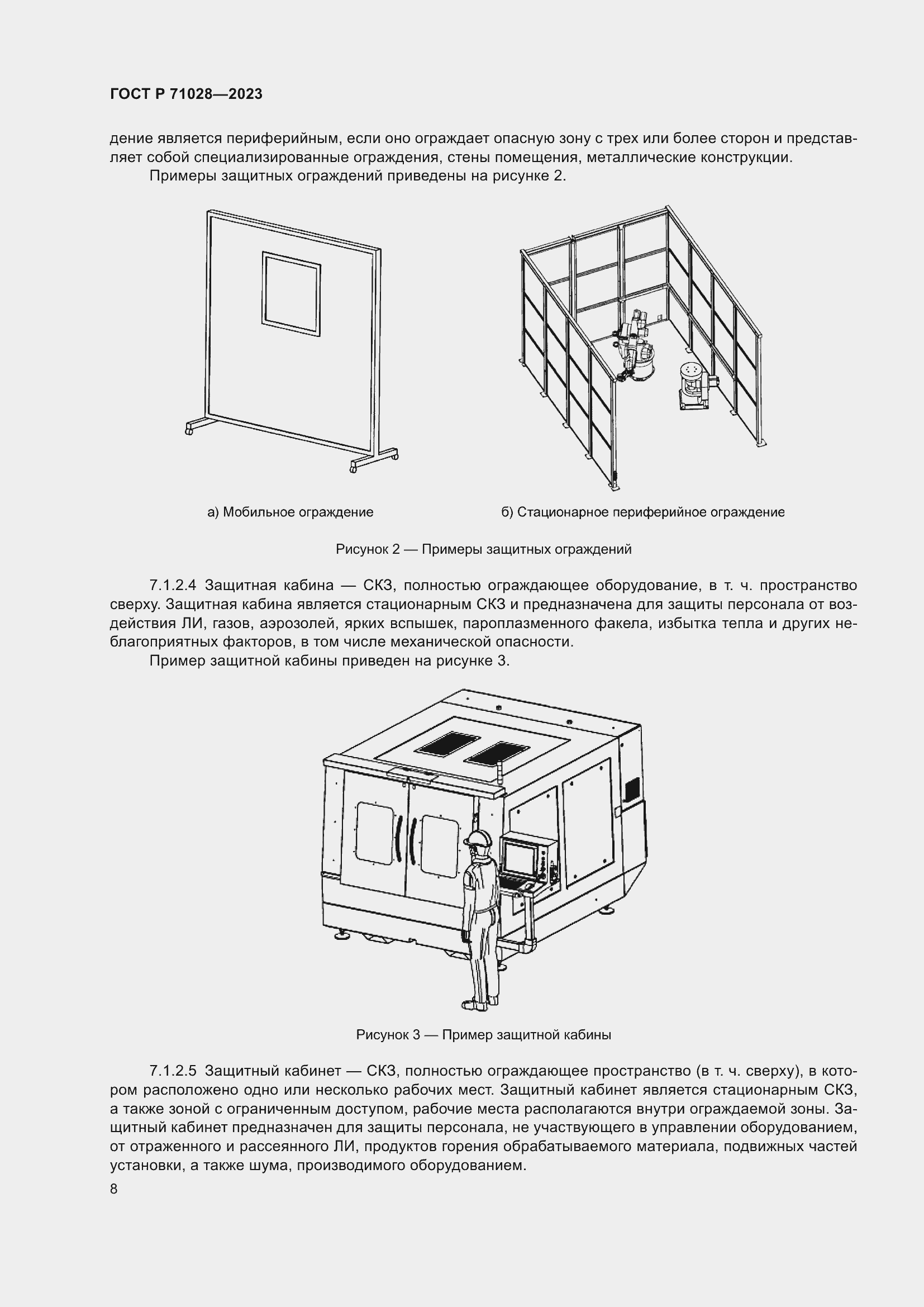 ГОСТ Р 71028—2023

дение является периферийным, если оно ограждает опасную зону с трех или более сторон и представляет собой специализированные ограждения, стены помещения, металлические конструкции.

Примеры защитных ограждений приведены на рисунке 2.

а) Мобильное ограждение

б) Стационарное периферийное ограждение

Рисунок 2 — Примеры защитных ограждений

7.1.2.4 Защитная кабина — СКЗ, полностью ограждающее оборудование, в т. ч. пространство сверху. Защитная кабина является стационарным СКЗ и предназначена для защиты персонала от воздействия ЛИ, газов, аэрозолей, ярких вспышек, пароплазменного факела, избытка тепла и других неблагоприятных факторов, в том числе механической опасности.

Пример защитной кабины приведен на рисунке 3.

Рисунок 3 — Пример защитной кабины

7.1.2.5 Защитный кабинет — СКЗ, полностью ограждающее пространство (в т. ч. сверху), в котором расположено одно или несколько рабочих мест. Защитный кабинет является стационарным СКЗ, а также зоной с ограниченным доступом, рабочие места располагаются внутри ограждаемой зоны. Защитный кабинет предназначен для защиты персонала, не участвующего в управлении оборудованием, от отраженного и рассеянного ЛИ, продуктов горения обрабатываемого материала, подвижных частей установки, а также шума, производимого оборудованием.

8