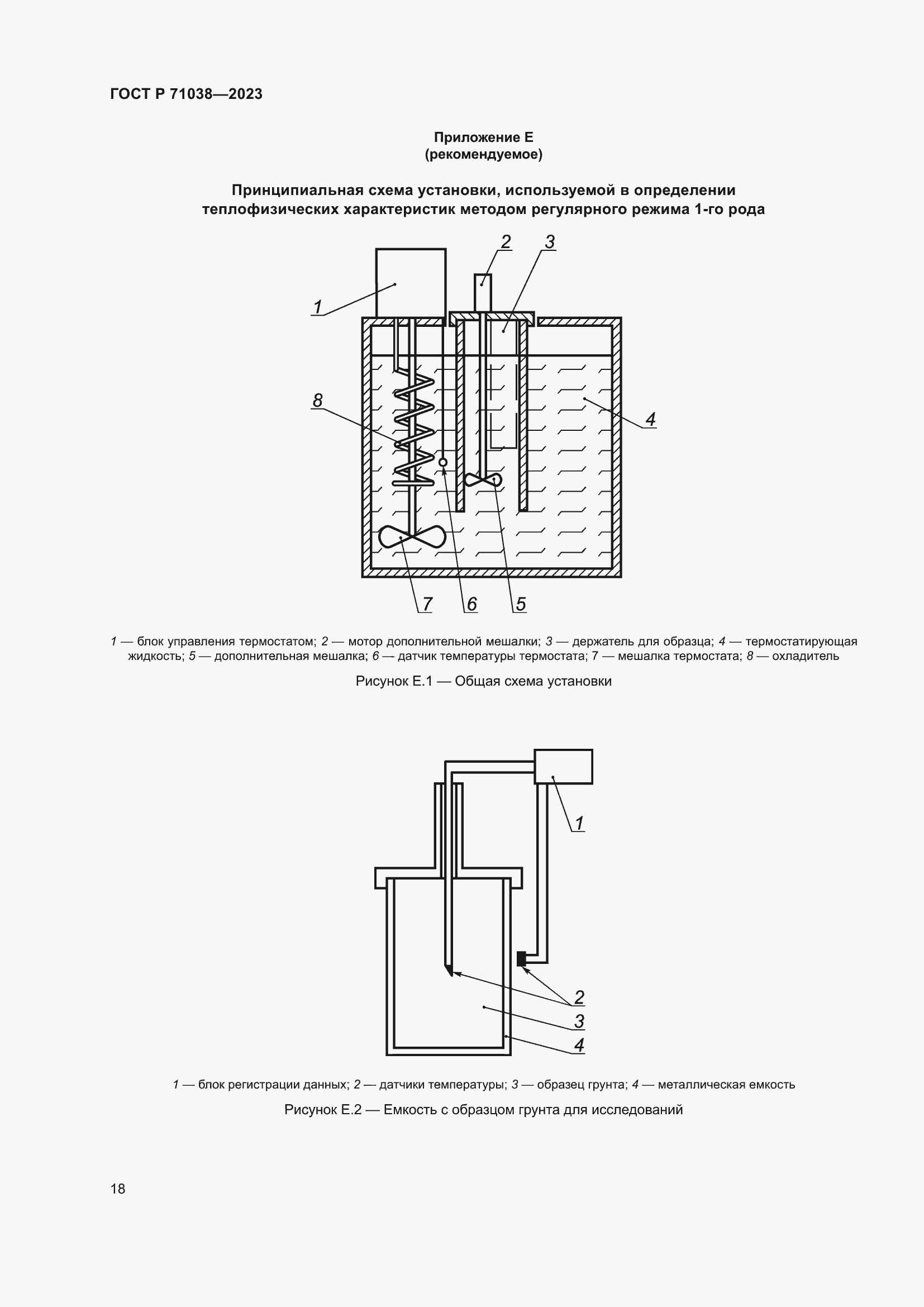 ГОСТ Р 71038—2023

Приложение Е
(рекомендуемое)

Принципиальная схема установки, используемой в определении теплофизических характеристик методом регулярного режима 1-го рода

2
3
1
8
4
7
6
5

1 — блок управления термостатом; 2 — мотор дополнительной мешалки; 3 — держатель для образца; 4 — термостатирующая жидкость; 5 — дополнительная мешалка; 6 — датчик температуры термостата; 7 — мешалка термостата; 8 — охладитель

Рисунок Е.1 — Общая схема установки

1
2
3
4

1 — блок регистрации данных; 2 — датчики температуры; 3 — образец грунта; 4 — металлическая емкость

Рисунок Е.2 — Емкость с образцом грунта для исследований

18