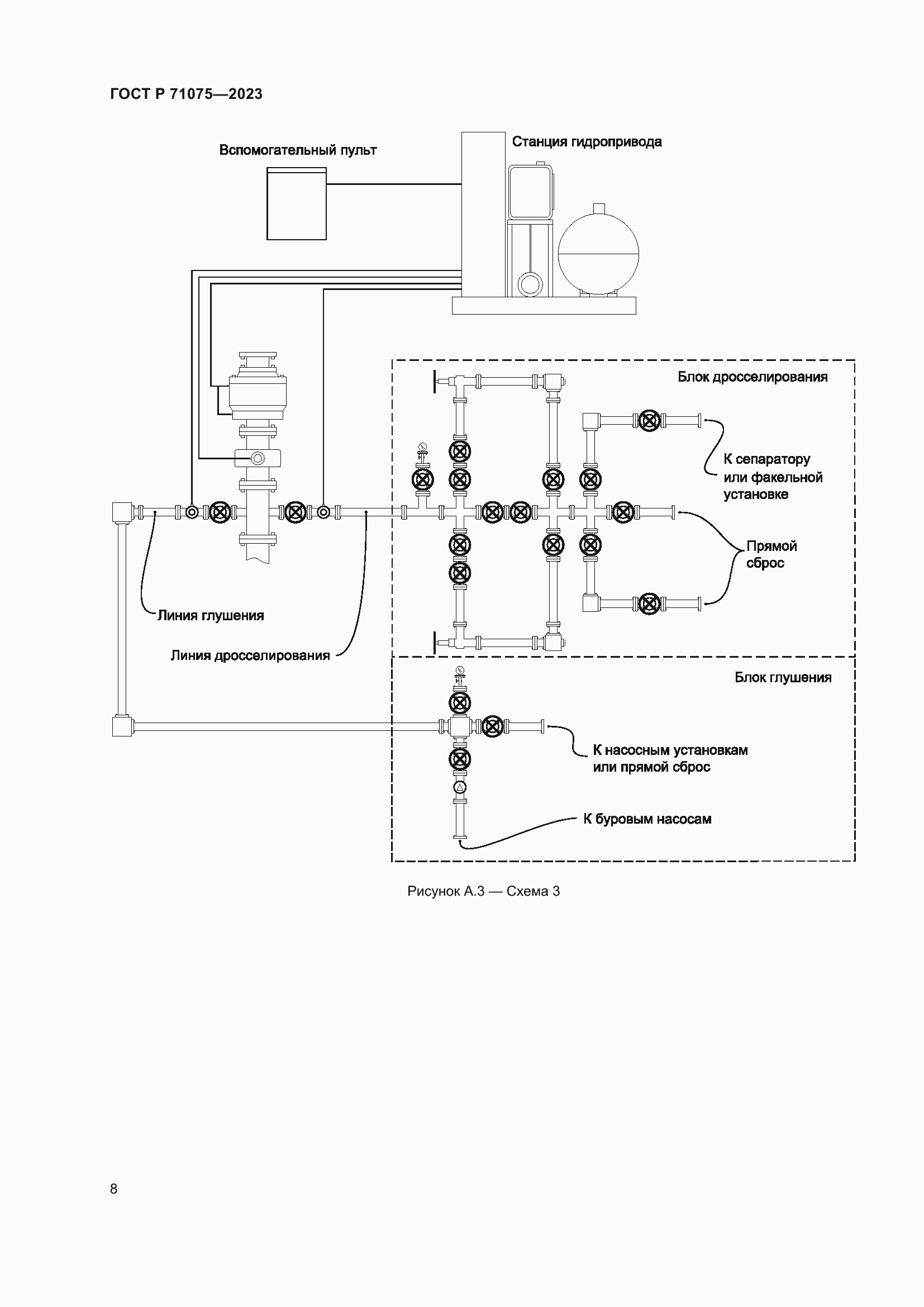 ГОСТ Р 71075—2023

Вспомогательный пульт

Станция гидропривода

Блок дросселирования

К сепаратору или факельной установке

Прямой сброс

Линия глушения

Линия дросселирования

Блок глушения

К насосным установкам или прямой сброс

К буровым насосам

Рисунок А.3 — Схема 3

8