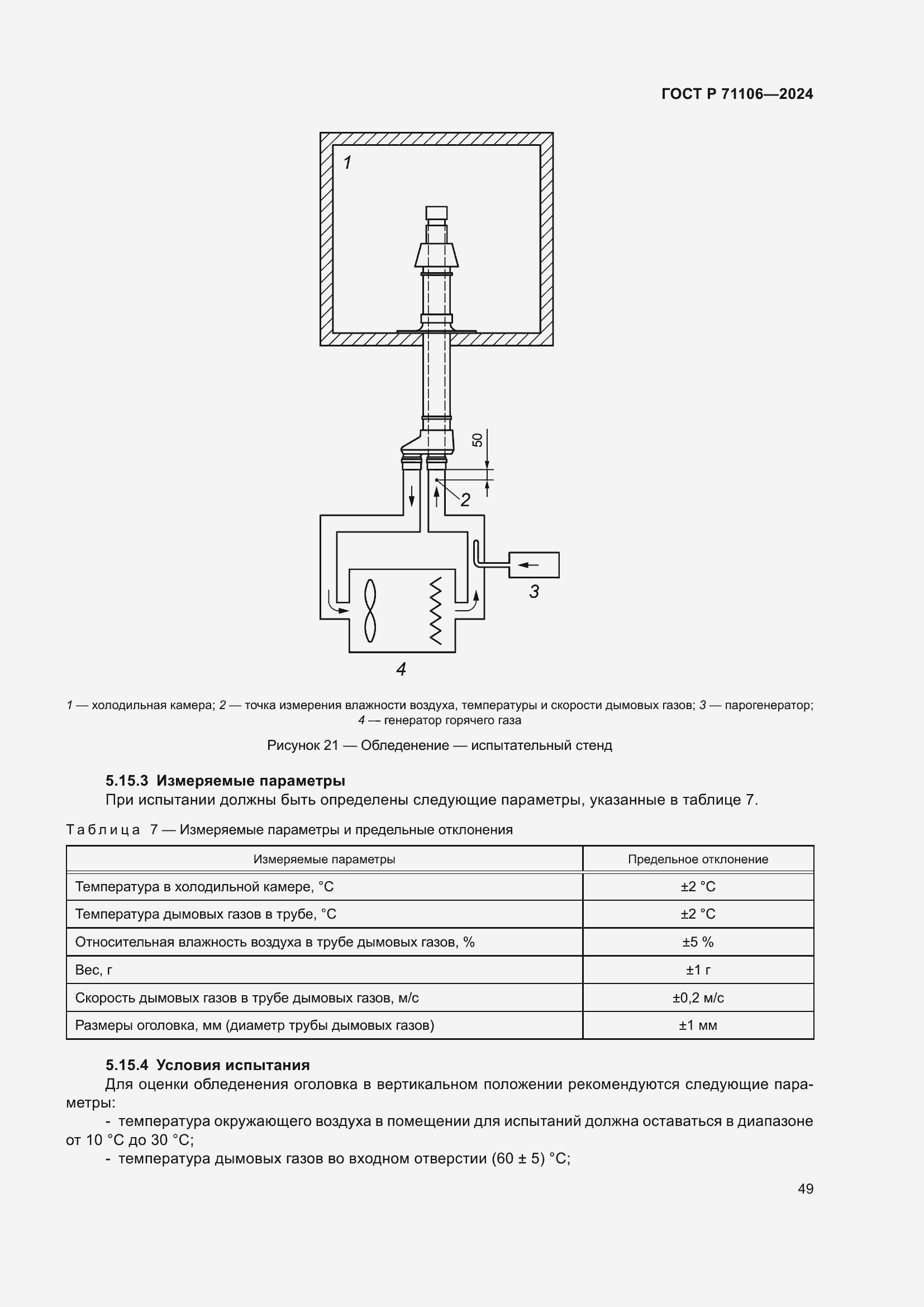 ГОСТ Р 71106—2024

1

50

2

3

4

1 — холодильная камера; 2 — точка измерения влажности воздуха, температуры и скорости дымовых газов; 3 — парогенератор; 4 — генератор горячего газа

Рисунок 21 — Обледенение — испытательный стенд

5.15.3 Измеряемые параметры

При испытании должны быть определены следующие параметры, указанные в таблице 7.

Таблица 7 — Измеряемые параметры и предельные отклонения

| Измеряемые параметры | Предельное отклонение |
|---|---|
| Температура в холодильной камере, °С | ±2 °С |
| Температура дымовых газов в трубе, °С | ±2 °С |
| Относительная влажность воздуха в трубе дымовых газов, % | ±5 % |
| Вес, г | ±1 г |
| Скорость дымовых газов в трубе дымовых газов, м/с | ±0,2 м/с |
| Размеры оголовка, мм (диаметр трубы дымовых газов) | ±1 мм |

5.15.4 Условия испытания

Для оценки обледенения оголовка в вертикальном положении рекомендуются следующие параметры:

- температура окружающего воздуха в помещении для испытаний должна оставаться в диапазоне от 10 °С до 30 °С;

- температура дымовых газов во входном отверстии (60 ± 5) °С;

49