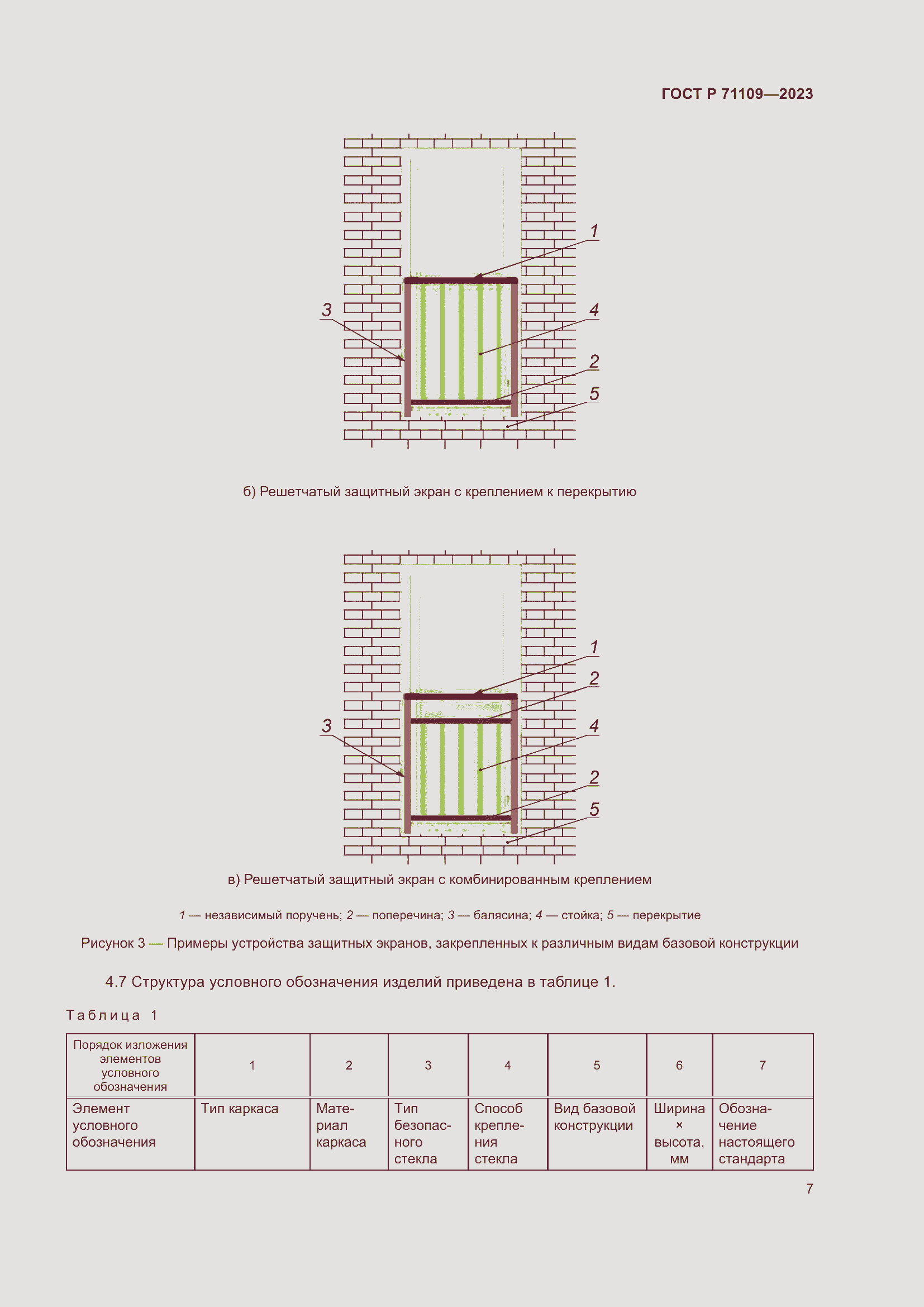 ГОСТ Р 71109—2023

1

3

4

2

5

б) Решетчатый защитный экран с креплением к перекрытию

1

2

3

4

2

5

в) Решетчатый защитный экран с комбинированным креплением

1 — независимый поручень; 2 — поперечина; 3 — балясина; 4 — стойка; 5 — перекрытие

Рисунок 3 — Примеры устройства защитных экранов, закрепленных к различным видам базовой конструкции

4.7 Структура условного обозначения изделий приведена в таблице 1.

Таблица 1

| Порядок изложения элементов условного обозначения | 1 | 2 | 3 | 4 | 5 | 6 | 7 |
|---|---|---|---|---|---|---|---|
| Элемент условного обозначения | Тип каркаса | Материал каркаса | Тип безопасного стекла | Способ крепления стекла | Вид базовой конструкции | Ширина × высота, мм | Обозначение настоящего стандарта |

7