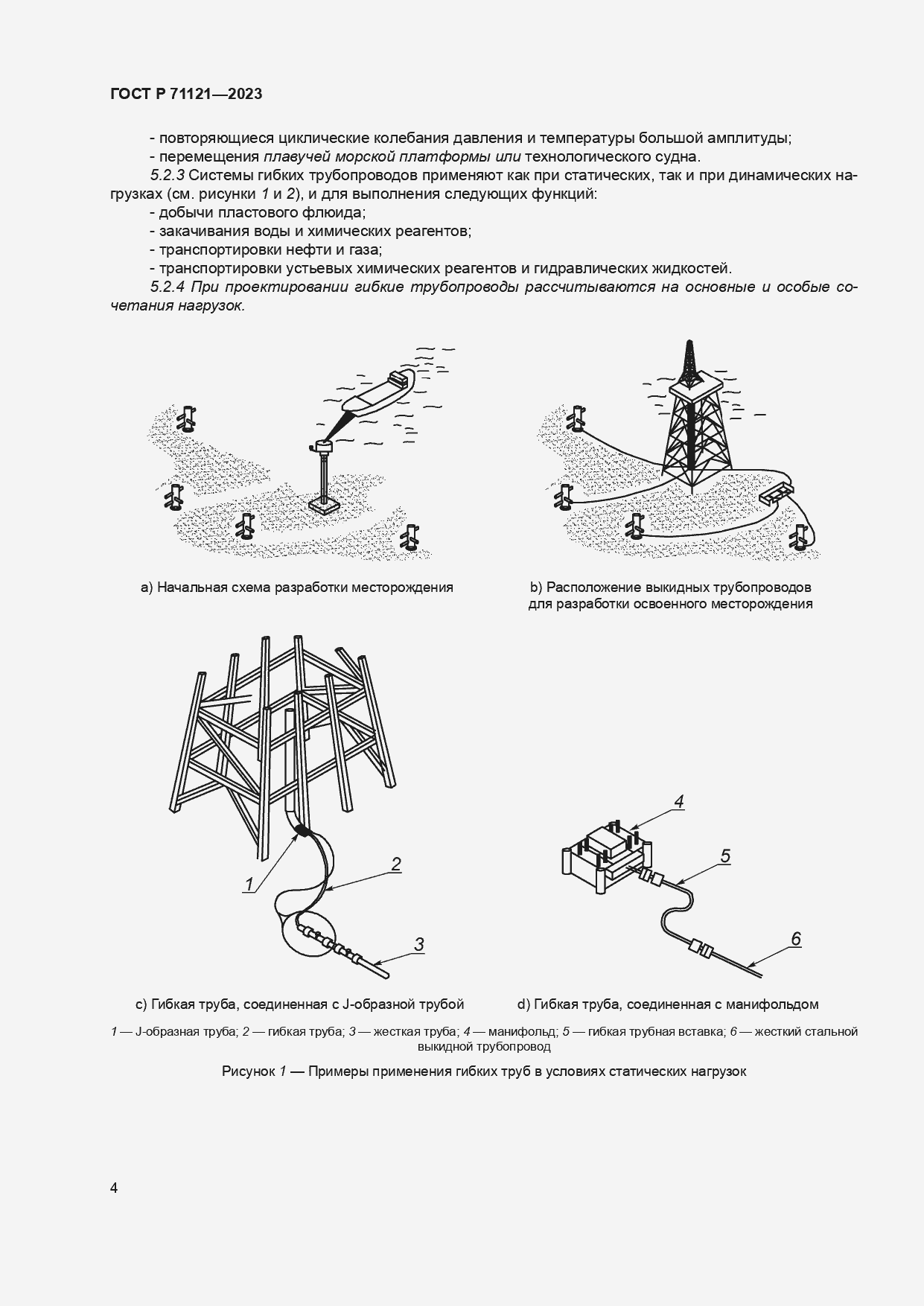 ГОСТ Р 71121—2023

- повторяющиеся циклические колебания давления и температуры большой амплитуды;
- перемещения плавучей морской платформы или технологического судна.

5.2.3 Системы гибких трубопроводов применяют как при статических, так и при динамических нагрузках (см. рисунки 1 и 2), и для выполнения следующих функций:
- добычи пластового флюида;
- закачивания воды и химических реагентов;
- транспортировки нефти и газа;
- транспортировки устьевых химических реагентов и гидравлических жидкостей.

5.2.4 При проектировании гибкие трубопроводы рассчитываются на основные и особые сочетания нагрузок.

a) Начальная схема разработки месторождения

b) Расположение выкидных трубопроводов для разработки освоенного месторождения

1

2

3

4

5

6

c) Гибкая труба, соединенная с J-образной трубой

d) Гибкая труба, соединенная с манифольдом

1 — J-образная труба; 2 — гибкая труба; 3 — жесткая труба; 4 — манифольд; 5 — гибкая трубная вставка; 6 — жесткий стальной выкидной трубопровод

Рисунок 1 — Примеры применения гибких труб в условиях статических нагрузок

4