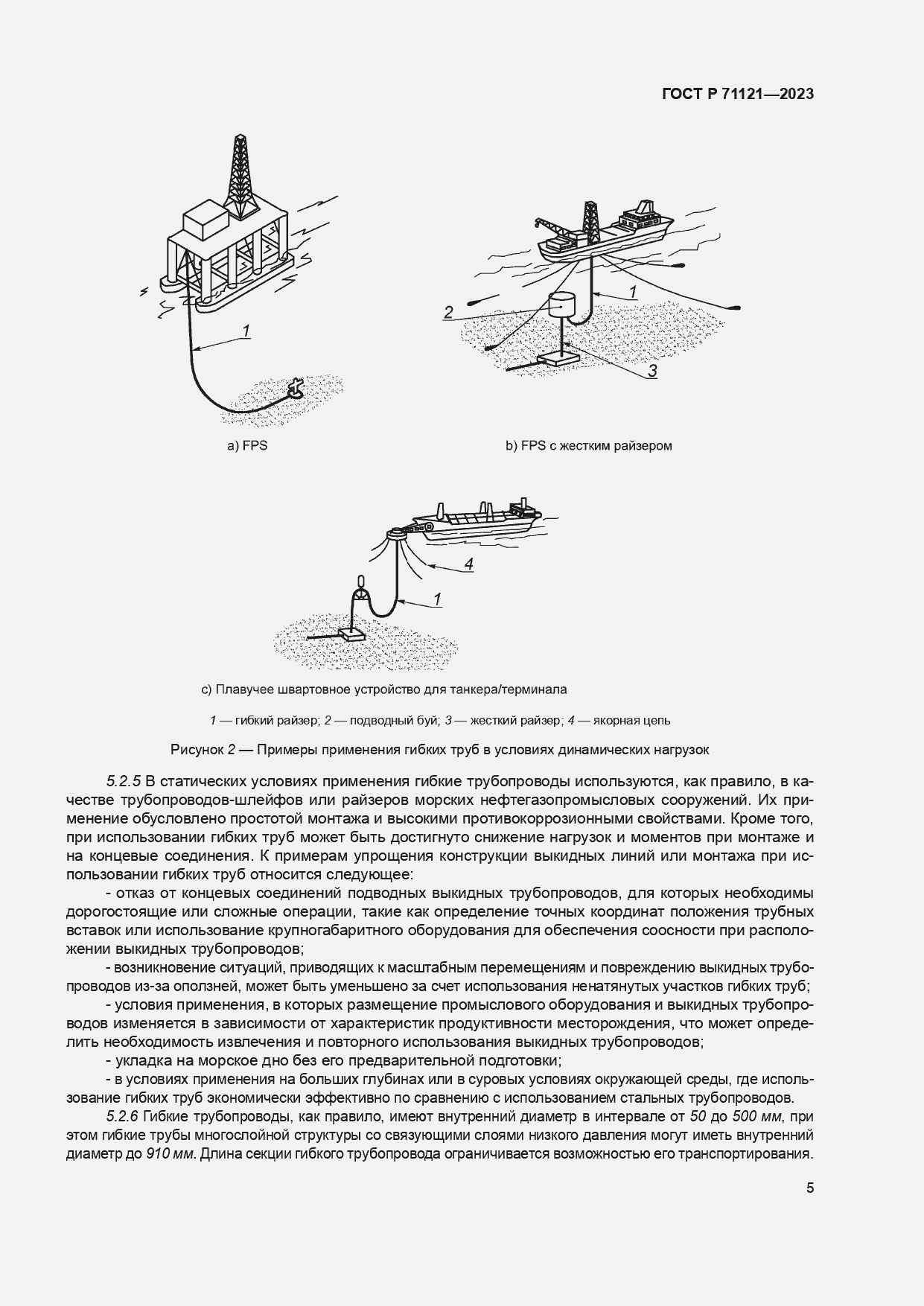 ГОСТ Р 71121—2023

1

a) FPS

1

2

3

b) FPS с жестким райзером

4

1

c) Плавучее швартовное устройство для танкера/терминала

1 — гибкий райзер; 2 — подводный буй; 3 — жесткий райзер; 4 — якорная цепь

Рисунок 2 — Примеры применения гибких труб в условиях динамических нагрузок

5.2.5 В статических условиях применения гибкие трубопроводы используются, как правило, в качестве трубопроводов-шлейфов или райзеров морских нефтегазопромысловых сооружений. Их применение обусловлено простотой монтажа и высокими противокоррозионными свойствами. Кроме того, при использовании гибких труб может быть достигнуто снижение нагрузок и моментов при монтаже и на концевые соединения. К примерам упрощения конструкции выкидных линий или монтажа при использовании гибких труб относится следующее:

- отказ от концевых соединений подводных выкидных трубопроводов, для которых необходимы дорогостоящие или сложные операции, такие как определение точных координат положения трубных вставок или использование крупногабаритного оборудования для обеспечения соосности при расположении выкидных трубопроводов;

- возникновение ситуаций, приводящих к масштабным перемещениям и повреждению выкидных трубопроводов из-за оползней, может быть уменьшено за счет использования ненатянутых участков гибких труб;

- условия применения, в которых размещение промыслового оборудования и выкидных трубопроводов изменяется в зависимости от характеристик продуктивности месторождения, что может определить необходимость извлечения и повторного использования выкидных трубопроводов;

- укладка на морское дно без его предварительной подготовки;

- в условиях применения на больших глубинах или в суровых условиях окружающей среды, где использование гибких труб экономически эффективно по сравнению с использованием стальных трубопроводов.

5.2.6 Гибкие трубопроводы, как правило, имеют внутренний диаметр в интервале от 50 до 500 мм, при этом гибкие трубы многослойной структуры со связующими слоями низкого давления могут иметь внутренний диаметр до 910 мм. Длина секции гибкого трубопровода ограничивается возможностью его транспортирования.

5