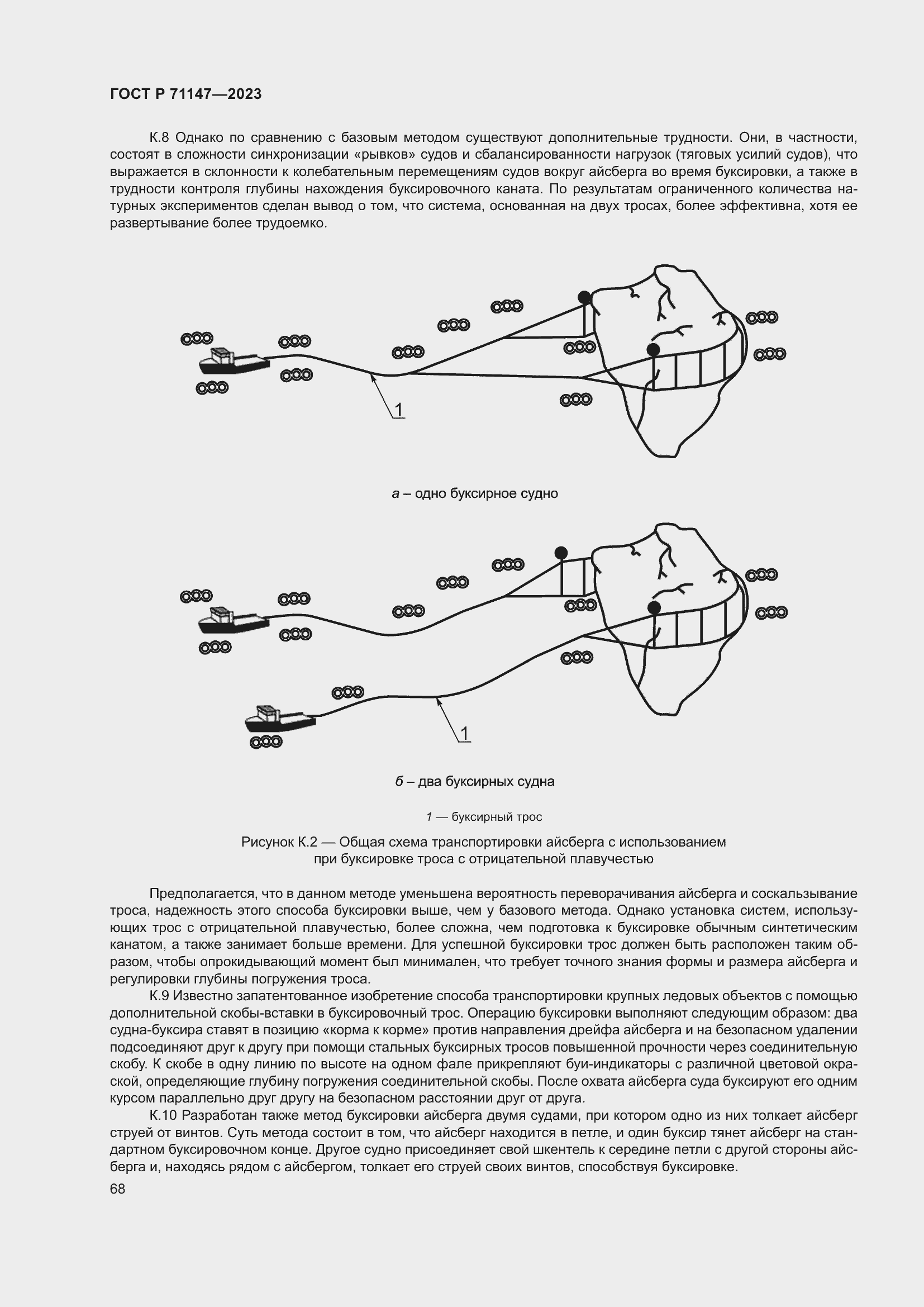 ГОСТ Р 71147—2023

К.8 Однако по сравнению с базовым методом существуют дополнительные трудности. Они, в частности, состоят в сложности синхронизации «рывков» судов и сбалансированности нагрузок (тяговых усилий судов), что выражается в склонности к колебательным перемещениям судов вокруг айсберга во время буксировки, а также в трудности контроля глубины нахождения буксировочного каната. По результатам ограниченного количества натурных экспериментов сделан вывод о том, что система, основанная на двух тросах, более эффективна, хотя ее развертывание более трудоемко.

1

а – одно буксирное судно

1

б – два буксирных судна

1 — буксирный трос

Рисунок К.2 — Общая схема транспортировки айсберга с использованием при буксировке троса с отрицательной плавучестью

Предполагается, что в данном методе уменьшена вероятность переворачивания айсберга и соскальзывание троса, надежность этого способа буксировки выше, чем у базового метода. Однако установка систем, использующих трос с отрицательной плавучестью, более сложна, чем подготовка к буксировке обычным синтетическим канатом, а также занимает больше времени. Для успешной буксировки трос должен быть расположен таким образом, чтобы опрокидывающий момент был минимален, что требует точного знания формы и размера айсберга и регулировки глубины погружения троса.

К.9 Известно запатентованное изобретение способа транспортировки крупных ледовых объектов с помощью дополнительной скобы-вставки в буксировочный трос. Операцию буксировки выполняют следующим образом: два судна-буксира ставят в позицию «корма к корме» против направления дрейфа айсберга и на безопасном удалении подсоединяют друг к другу при помощи стальных буксирных тросов повышенной прочности через соединительную скобу. К скобе в одну линию по высоте на одном фале прикрепляют буи-индикаторы с различной цветовой окраской, определяющие глубину погружения соединительной скобы. После охвата айсберга суда буксируют его одним курсом параллельно друг другу на безопасном расстоянии друг от друга.

К.10 Разработан также метод буксировки айсберга двумя судами, при котором одно из них толкает айсберг струей от винтов. Суть метода состоит в том, что айсберг находится в петле, и один буксир тянет айсберг на стандартном буксировочном конце. Другое судно присоединяет свой шкентель к середине петли с другой стороны айсберга и, находясь рядом с айсбергом, толкает его струей своих винтов, способствуя буксировке.

68