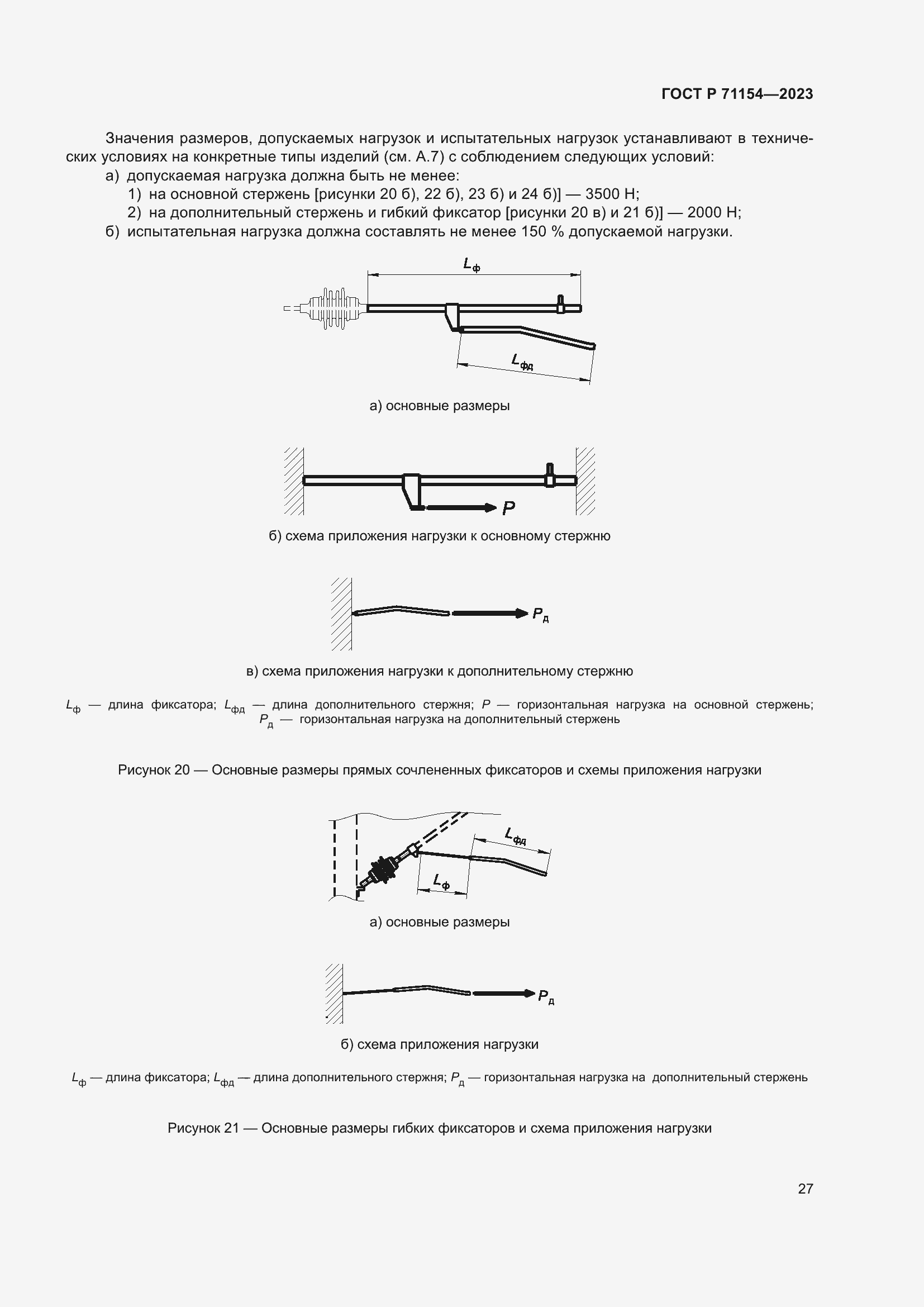 ГОСТ Р 71154—2023

Значения размеров, допускаемых нагрузок и испытательных нагрузок устанавливают в технических условиях на конкретные типы изделий (см. А.7) с соблюдением следующих условий:

а) допускаемая нагрузка должна быть не менее:

1) на основной стержень [рисунки 20 б), 22 б), 23 б) и 24 б)] — 3500 Н;

2) на дополнительный стержень и гибкий фиксатор [рисунки 20 в) и 21 б)] — 2000 Н;

б) испытательная нагрузка должна составлять не менее 150 % допускаемой нагрузки.

$L_ф$

$L_{фд}$

а) основные размеры

$P$

б) схема приложения нагрузки к основному стержню

$P_д$

в) схема приложения нагрузки к дополнительному стержню

$L_ф$ — длина фиксатора; $L_{фд}$ — длина дополнительного стержня; $P$ — горизонтальная нагрузка на основной стержень; $P_д$ — горизонтальная нагрузка на дополнительный стержень

Рисунок 20 — Основные размеры прямых сочлененных фиксаторов и схемы приложения нагрузки

$L_{фд}$

$L_ф$

а) основные размеры

$P_д$

б) схема приложения нагрузки

$L_ф$ — длина фиксатора; $L_{фд}$ — длина дополнительного стержня; $P_д$ — горизонтальная нагрузка на дополнительный стержень

Рисунок 21 — Основные размеры гибких фиксаторов и схема приложения нагрузки

27