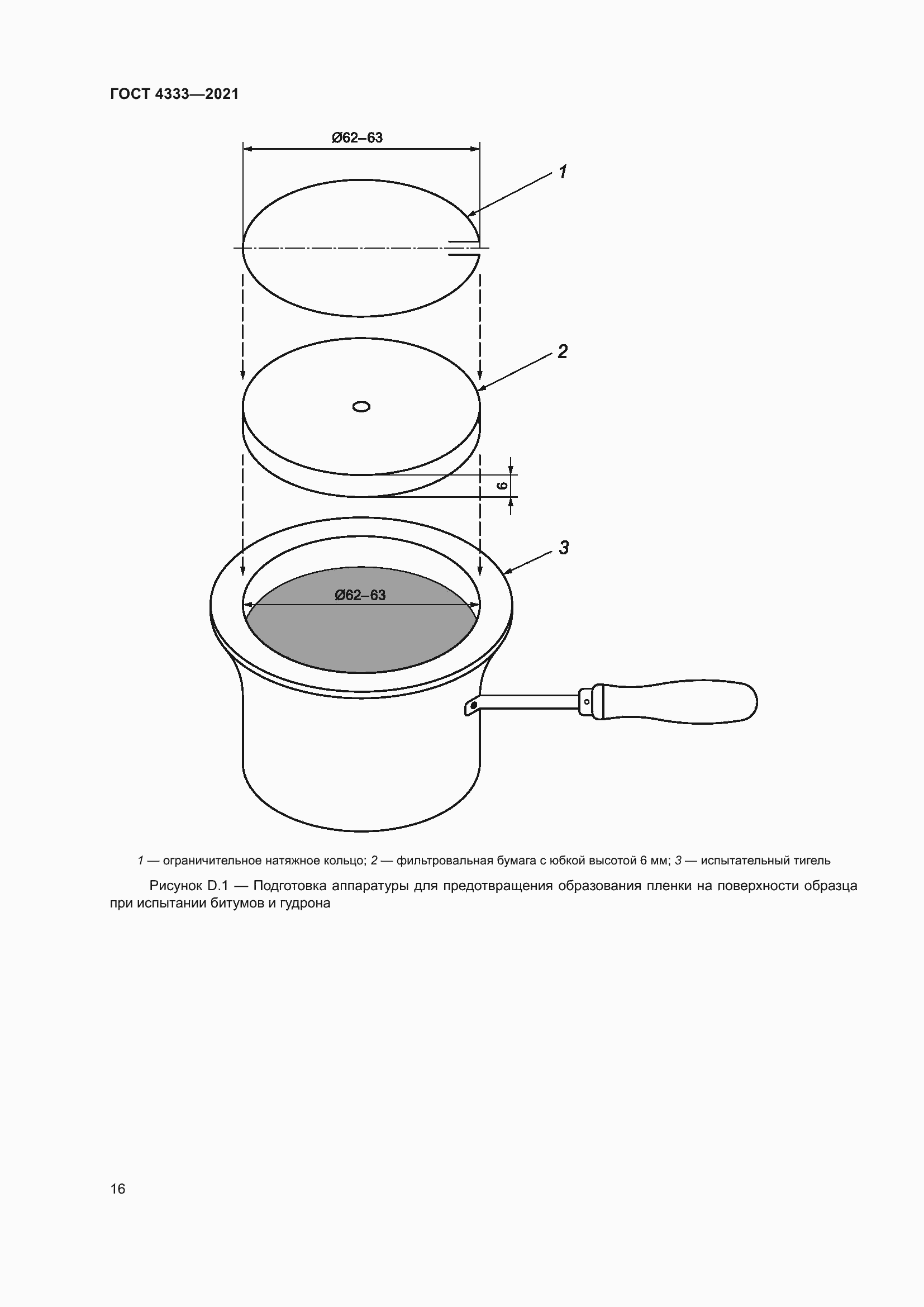 ГОСТ 4333—2021

Ø62–63

1

2

6

3

Ø62–63

1 — ограничительное натяжное кольцо; 2 — фильтровальная бумага с юбкой высотой 6 мм; 3 — испытательный тигель

Рисунок D.1 — Подготовка аппаратуры для предотвращения образования пленки на поверхности образца при испытании битумов и гудрона

16