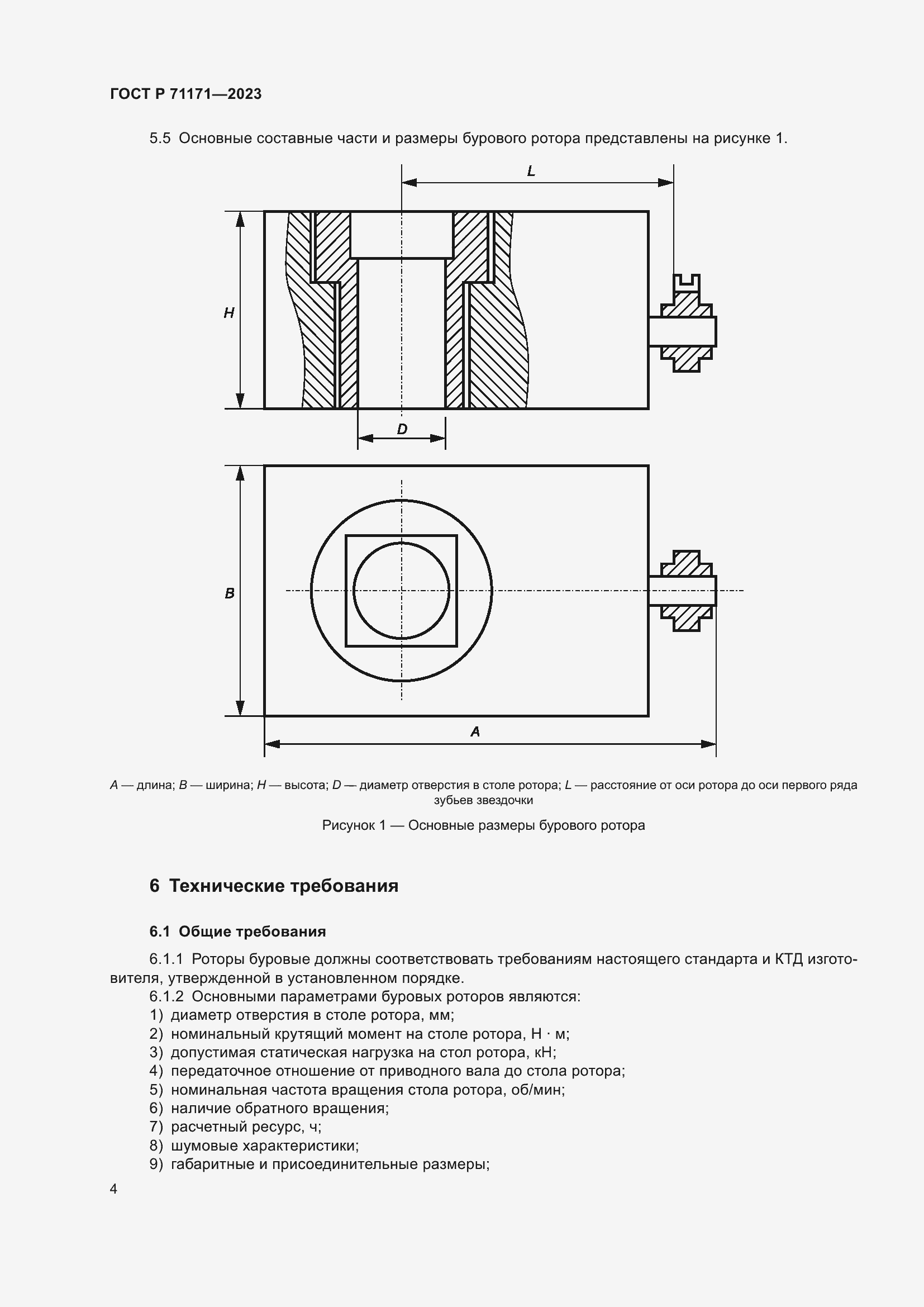 ГОСТ Р 71171—2023

5.5 Основные составные части и размеры бурового ротора представлены на рисунке 1.

L

H

D

B

A

A — длина; B — ширина; H — высота; D — диаметр отверстия в столе ротора; L — расстояние от оси ротора до оси первого ряда зубьев звездочки

Рисунок 1 — Основные размеры бурового ротора

6 Технические требования

6.1 Общие требования

6.1.1 Роторы буровые должны соответствовать требованиям настоящего стандарта и КТД изготовителя, утвержденной в установленном порядке.
6.1.2 Основными параметрами буровых роторов являются:
1) диаметр отверстия в столе ротора, мм;
2) номинальный крутящий момент на столе ротора, Н · м;
3) допустимая статическая нагрузка на стол ротора, кН;
4) передаточное отношение от приводного вала до стола ротора;
5) номинальная частота вращения стола ротора, об/мин;
6) наличие обратного вращения;
7) расчетный ресурс, ч;
8) шумовые характеристики;
9) габаритные и присоединительные размеры;

4