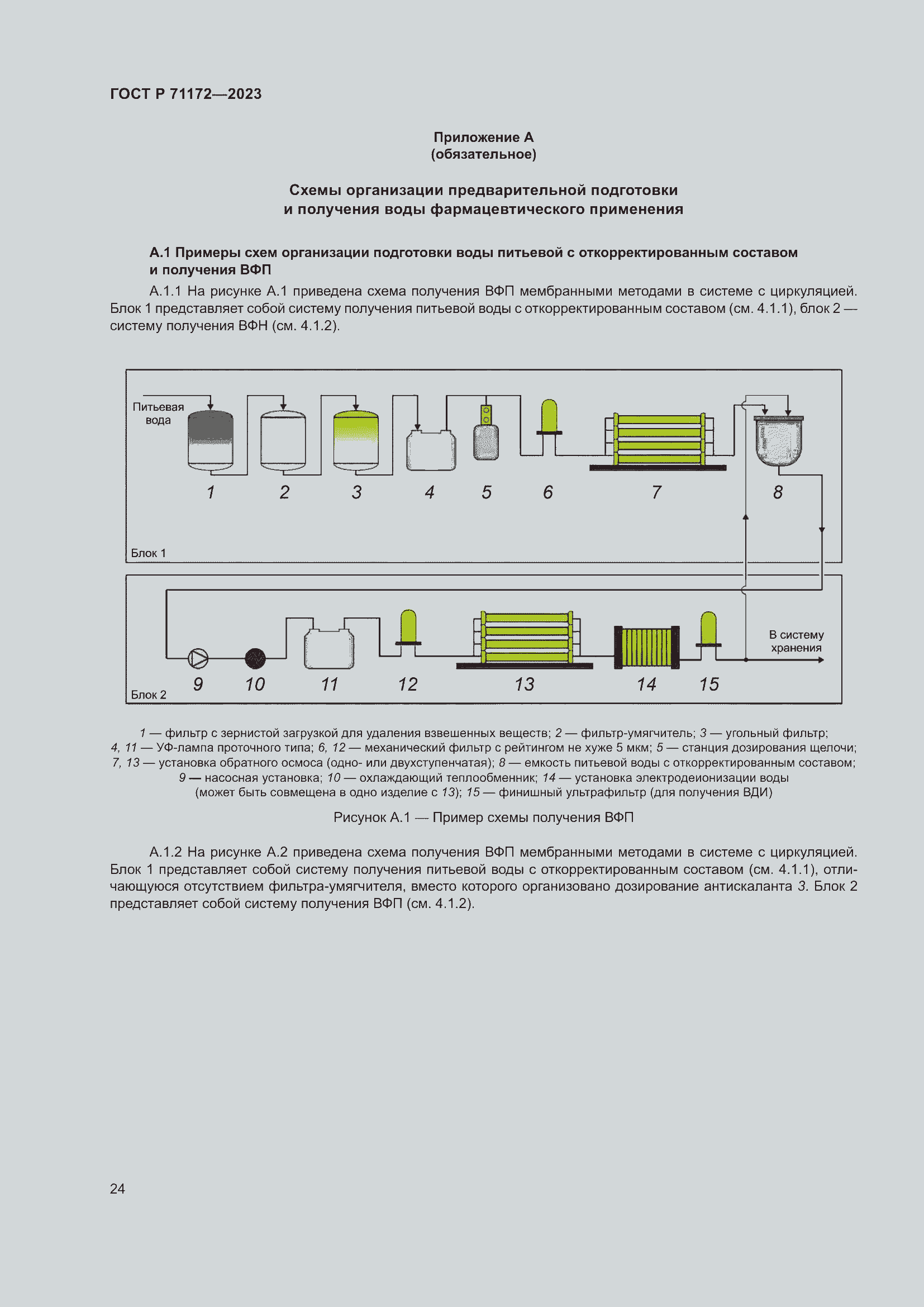 ГОСТ Р 71172—2023

Приложение А
(обязательное)

Схемы организации предварительной подготовки
и получения воды фармацевтического применения

А.1 Примеры схем организации подготовки воды питьевой с откорректированным составом и получения ВФП

А.1.1 На рисунке А.1 приведена схема получения ВФП мембранными методами в системе с циркуляцией. Блок 1 представляет собой систему получения питьевой воды с откорректированным составом (см. 4.1.1), блок 2 — систему получения ВФН (см. 4.1.2).

Питьевая вода

1 2 3 4 5 6 7 8

Блок 1

В систему хранения

9 10 11 12 13 14 15

Блок 2

1 — фильтр с зернистой загрузкой для удаления взвешенных веществ; 2 — фильтр-умягчитель; 3 — угольный фильтр; 4, 11 — УФ-лампа проточного типа; 6, 12 — механический фильтр с рейтингом не хуже 5 мкм; 5 — станция дозирования щелочи; 7, 13 — установка обратного осмоса (одно- или двухступенчатая); 8 — емкость питьевой воды с откорректированным составом; 9 — насосная установка; 10 — охлаждающий теплообменник; 14 — установка электродеионизации воды (может быть совмещена в одно изделие с 13); 15 — финишный ультрафильтр (для получения ВДИ)

Рисунок А.1 — Пример схемы получения ВФП

А.1.2 На рисунке А.2 приведена схема получения ВФП мембранными методами в системе с циркуляцией. Блок 1 представляет собой систему получения питьевой воды с откорректированным составом (см. 4.1.1), отличающуюся отсутствием фильтра-умягчителя, вместо которого организовано дозирование антискаланта 3. Блок 2 представляет собой систему получения ВФП (см. 4.1.2).

24