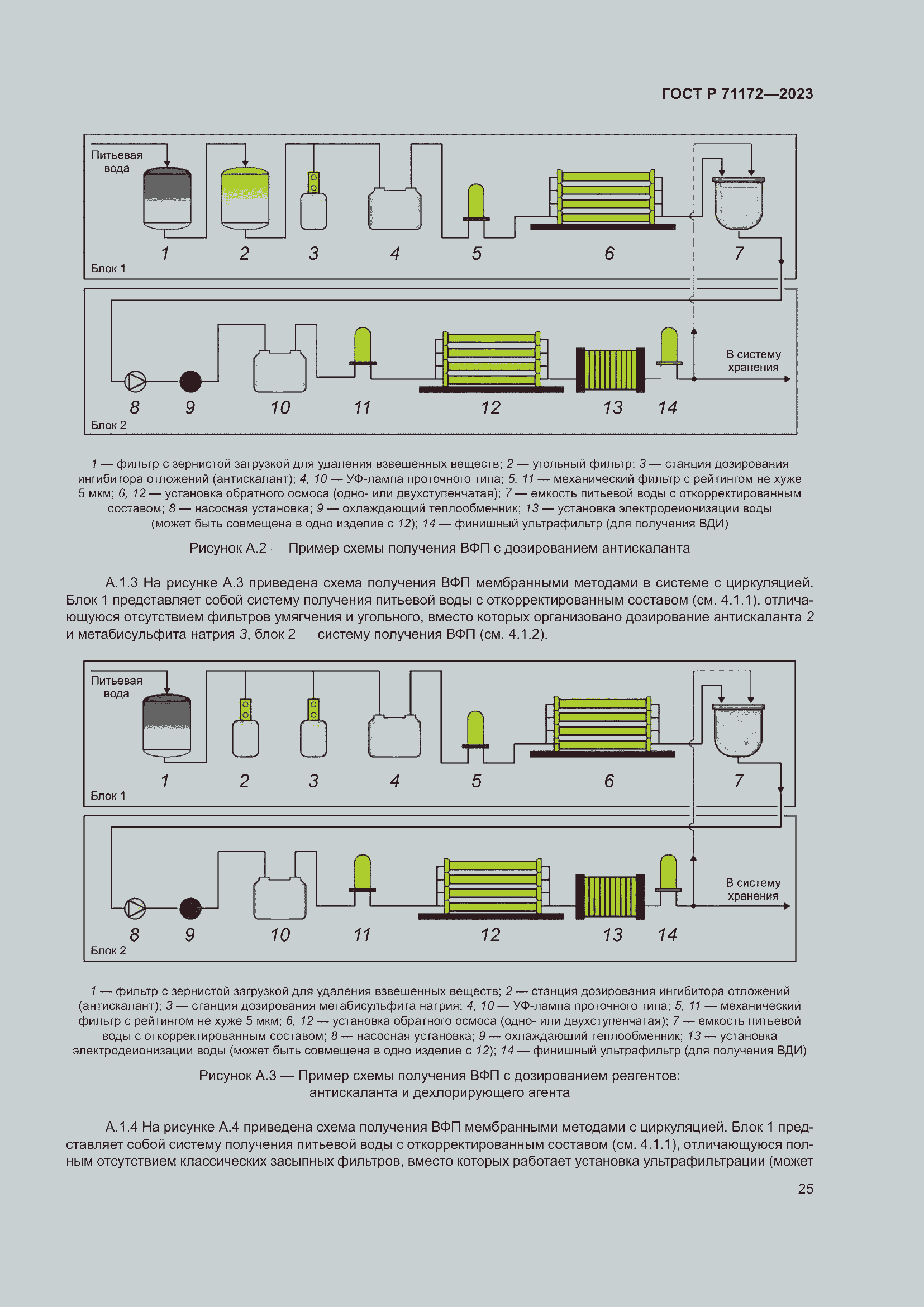 ГОСТ Р 71172—2023

Питьевая вода

1 2 3 4 5 6 7

Блок 1

В систему хранения

8 9 10 11 12 13 14

Блок 2

1 — фильтр с зернистой загрузкой для удаления взвешенных веществ; 2 — угольный фильтр; 3 — станция дозирования ингибитора отложений (антискалант); 4, 10 — УФ-лампа проточного типа; 5, 11 — механический фильтр с рейтингом не хуже 5 мкм; 6, 12 — установка обратного осмоса (одно- или двухступенчатая); 7 — емкость питьевой воды с откорректированным составом; 8 — насосная установка; 9 — охлаждающий теплообменник; 13 — установка электродеионизации воды (может быть совмещена в одно изделие с 12); 14 — финишный ультрафильтр (для получения ВДИ)

Рисунок А.2 — Пример схемы получения ВФП с дозированием антискаланта

А.1.3 На рисунке А.3 приведена схема получения ВФП мембранными методами в системе с циркуляцией. Блок 1 представляет собой систему получения питьевой воды с откорректированным составом (см. 4.1.1), отличающуюся отсутствием фильтров умягчения и угольного, вместо которых организовано дозирование антискаланта 2 и метабисульфита натрия 3, блок 2 — систему получения ВФП (см. 4.1.2).

Питьевая вода

1 2 3 4 5 6 7

Блок 1

В систему хранения

8 9 10 11 12 13 14

Блок 2

1 — фильтр с зернистой загрузкой для удаления взвешенных веществ; 2 — станция дозирования ингибитора отложений (антискалант); 3 — станция дозирования метабисульфита натрия; 4, 10 — УФ-лампа проточного типа; 5, 11 — механический фильтр с рейтингом не хуже 5 мкм; 6, 12 — установка обратного осмоса (одно- или двухступенчатая); 7 — емкость питьевой воды с откорректированным составом; 8 — насосная установка; 9 — охлаждающий теплообменник; 13 — установка электродеионизации воды (может быть совмещена в одно изделие с 12); 14 — финишный ультрафильтр (для получения ВДИ)

Рисунок А.3 — Пример схемы получения ВФП с дозированием реагентов: антискаланта и дехлорирующего агента

А.1.4 На рисунке А.4 приведена схема получения ВФП мембранными методами с циркуляцией. Блок 1 представляет собой систему получения питьевой воды с откорректированным составом (см. 4.1.1), отличающуюся полным отсутствием классических засыпных фильтров, вместо которых работает установка ультрафильтрации (может

25