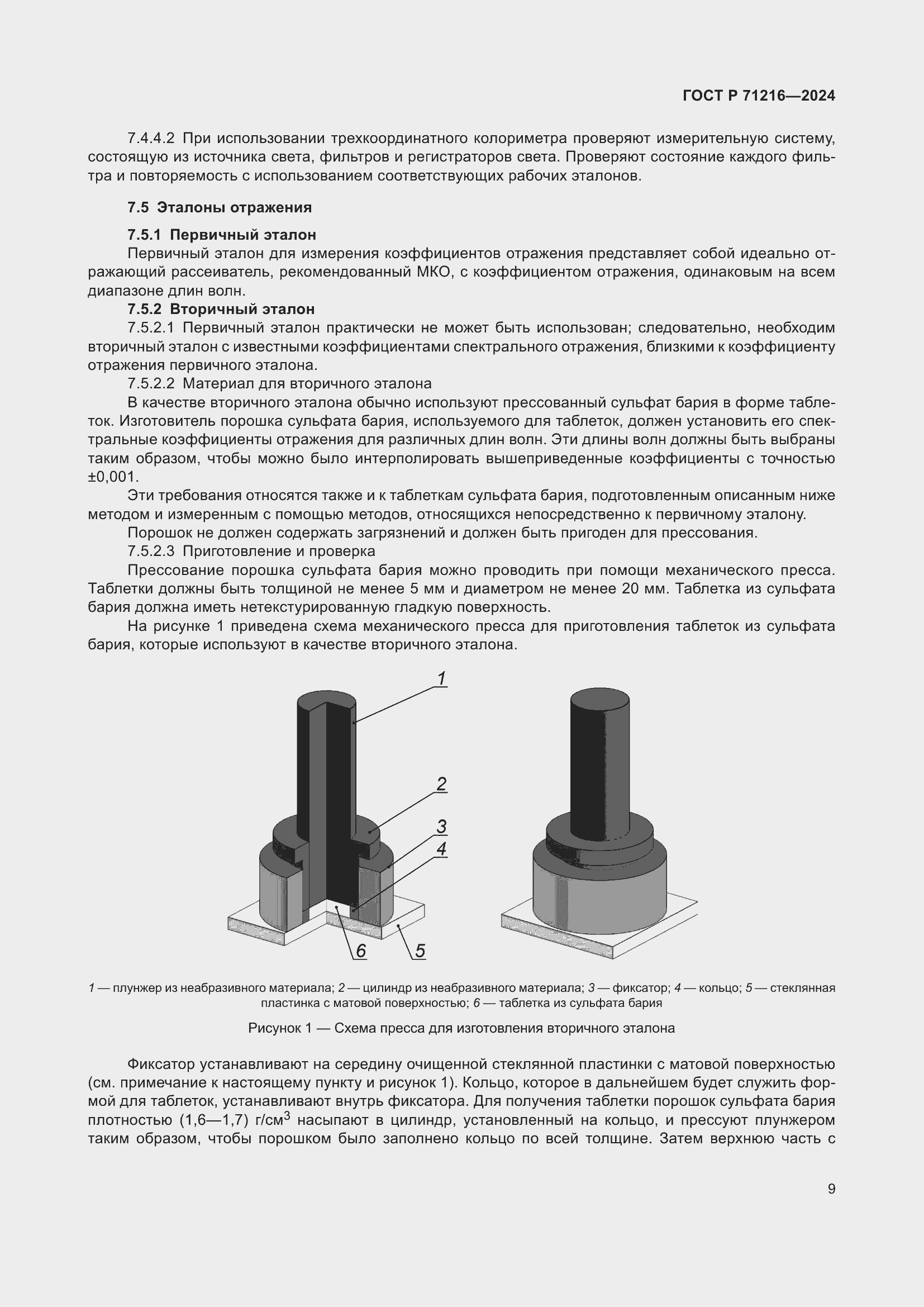 ГОСТ Р 71216—2024

7.4.4.2 При использовании трехкоординатного колориметра проверяют измерительную систему, состоящую из источника света, фильтров и регистраторов света. Проверяют состояние каждого фильтра и повторяемость с использованием соответствующих рабочих эталонов.

7.5 Эталоны отражения

7.5.1 Первичный эталон

Первичный эталон для измерения коэффициентов отражения представляет собой идеально отражающий рассеиватель, рекомендованный МКО, с коэффициентом отражения, одинаковым на всем диапазоне длин волн.

7.5.2 Вторичный эталон

7.5.2.1 Первичный эталон практически не может быть использован; следовательно, необходим вторичный эталон с известными коэффициентами спектрального отражения, близкими к коэффициенту отражения первичного эталона.

7.5.2.2 Материал для вторичного эталона

В качестве вторичного эталона обычно используют прессованный сульфат бария в форме таблеток. Изготовитель порошка сульфата бария, используемого для таблеток, должен установить его спектральные коэффициенты отражения для различных длин волн. Эти длины волн должны быть выбраны таким образом, чтобы можно было интерполировать вышеприведенные коэффициенты с точностью ±0,001.

Эти требования относятся также и к таблеткам сульфата бария, подготовленным описанным ниже методом и измеренным с помощью методов, относящихся непосредственно к первичному эталону.

Порошок не должен содержать загрязнений и должен быть пригоден для прессования.

7.5.2.3 Приготовление и проверка

Прессование порошка сульфата бария можно проводить при помощи механического пресса. Таблетки должны быть толщиной не менее 5 мм и диаметром не менее 20 мм. Таблетка из сульфата бария должна иметь нетекстурированную гладкую поверхность.

На рисунке 1 приведена схема механического пресса для приготовления таблеток из сульфата бария, которые используют в качестве вторичного эталона.

1
2
3
4
6
5

1 — плунжер из неабразивного материала; 2 — цилиндр из неабразивного материала; 3 — фиксатор; 4 — кольцо; 5 — стеклянная пластинка с матовой поверхностью; 6 — таблетка из сульфата бария

Рисунок 1 — Схема пресса для изготовления вторичного эталона

Фиксатор устанавливают на середину очищенной стеклянной пластинки с матовой поверхностью (см. примечание к настоящему пункту и рисунок 1). Кольцо, которое в дальнейшем будет служить формой для таблеток, устанавливают внутрь фиксатора. Для получения таблетки порошок сульфата бария плотностью (1,6—1,7) г/см$^3$ насыпают в цилиндр, установленный на кольцо, и прессуют плунжером таким образом, чтобы порошком было заполнено кольцо по всей толщине. Затем верхнюю часть с

9