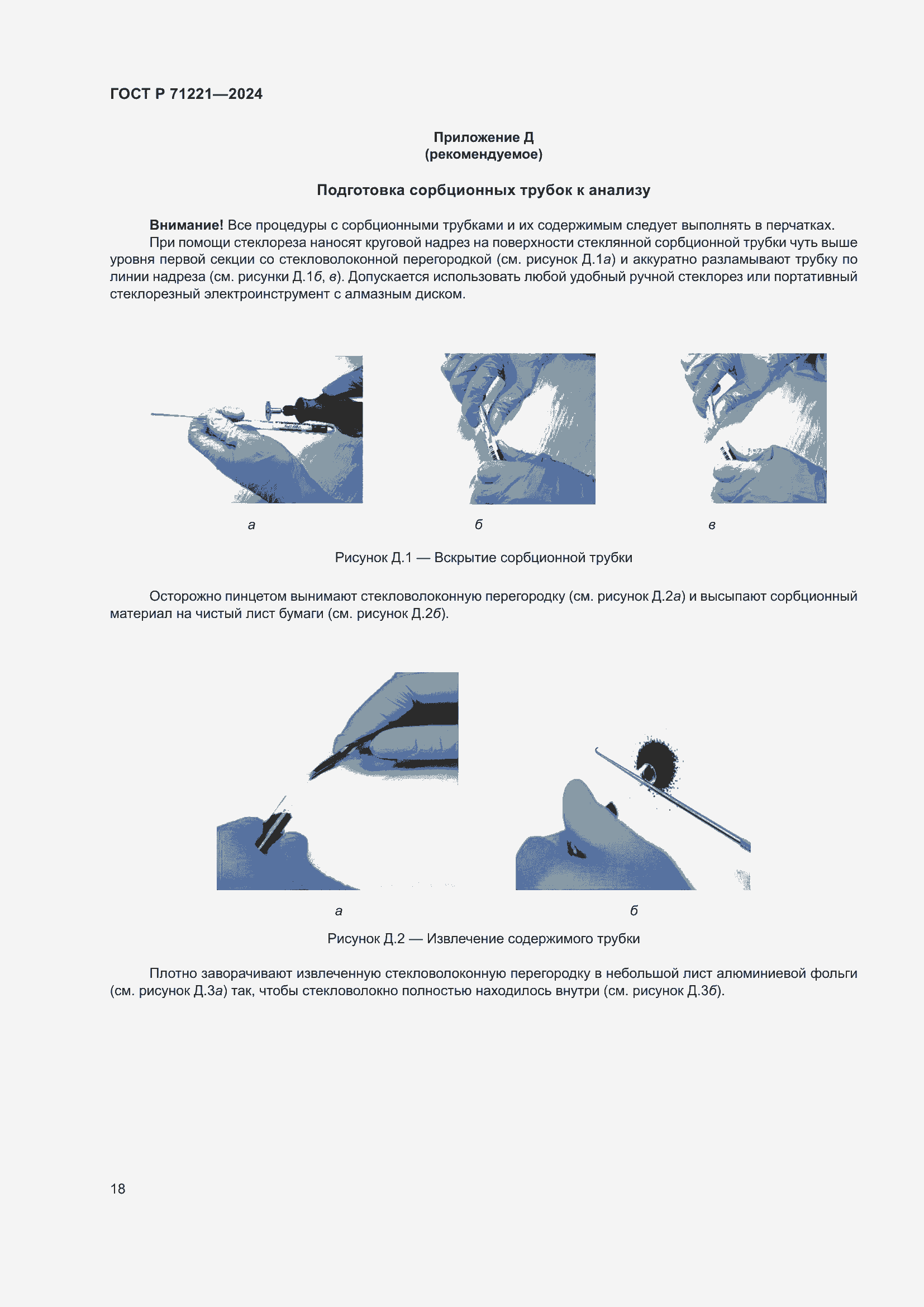 ГОСТ Р 71221—2024

Приложение Д
(рекомендуемое)

Подготовка сорбционных трубок к анализу

Внимание! Все процедуры с сорбционными трубками и их содержимым следует выполнять в перчатках.

При помощи стеклореза наносят круговой надрез на поверхности стеклянной сорбционной трубки чуть выше уровня первой секции со стекловолоконной перегородкой (см. рисунок Д.1а) и аккуратно разламывают трубку по линии надреза (см. рисунки Д.1б, в). Допускается использовать любой удобный ручной стеклорез или портативный стеклорезный электроинструмент с алмазным диском.

а

б

в

Рисунок Д.1 — Вскрытие сорбционной трубки

Осторожно пинцетом вынимают стекловолоконную перегородку (см. рисунок Д.2а) и высыпают сорбционный материал на чистый лист бумаги (см. рисунок Д.2б).

а

б

Рисунок Д.2 — Извлечение содержимого трубки

Плотно заворачивают извлеченную стекловолоконную перегородку в небольшой лист алюминиевой фольги (см. рисунок Д.3а) так, чтобы стекловолокно полностью находилось внутри (см. рисунок Д.3б).

18