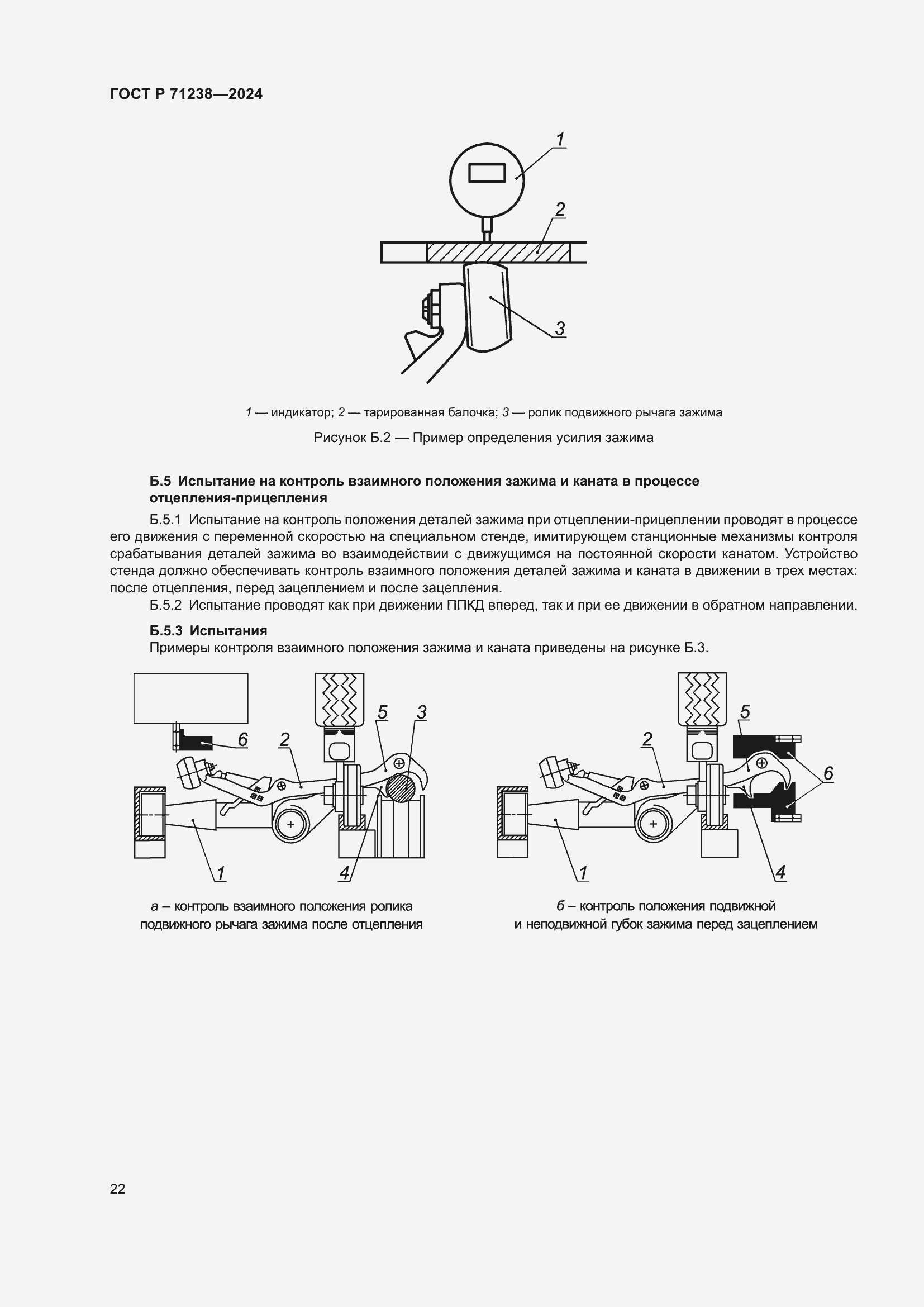 ГОСТ Р 71238—2024

1

2

3

1 — индикатор; 2 — тарированная балочка; 3 — ролик подвижного рычага зажима

Рисунок Б.2 — Пример определения усилия зажима

Б.5 Испытание на контроль взаимного положения зажима и каната в процессе отцепления-прицепления

Б.5.1 Испытание на контроль положения деталей зажима при отцеплении-прицеплении проводят в процессе его движения с переменной скоростью на специальном стенде, имитирующем станционные механизмы контроля срабатывания деталей зажима во взаимодействии с движущимся на постоянной скорости канатом. Устройство стенда должно обеспечивать контроль взаимного положения деталей зажима и каната в движении в трех местах: после отцепления, перед зацеплением и после зацепления.

Б.5.2 Испытание проводят как при движении ППКД вперед, так и при ее движении в обратном направлении.

Б.5.3 Испытания

Примеры контроля взаимного положения зажима и каната приведены на рисунке Б.3.

6

2

5

3

1

4

а – контроль взаимного положения ролика подвижного рычага зажима после отцепления

2

5

6

1

4

б – контроль положения подвижной и неподвижной губок зажима перед зацеплением

22