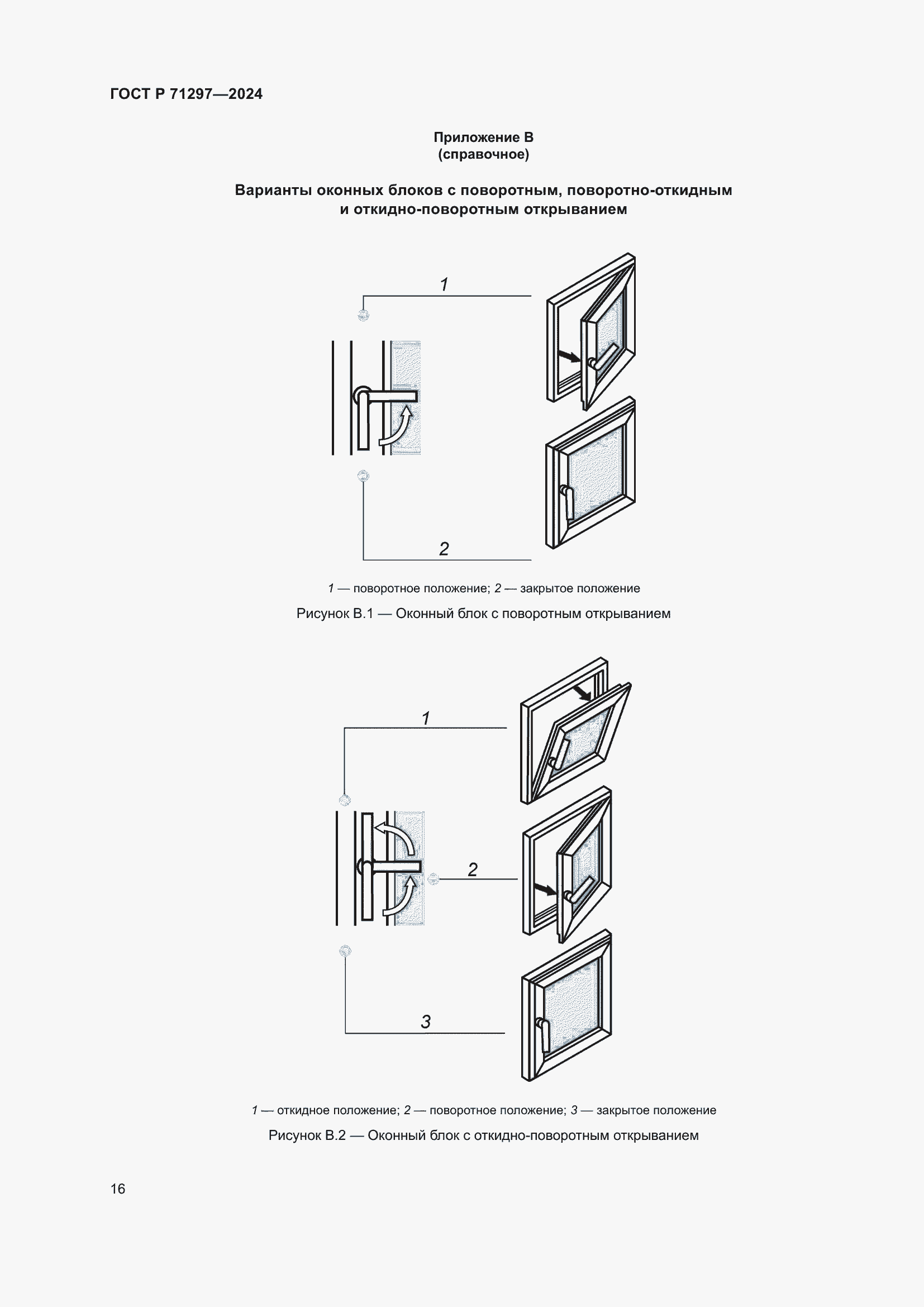 ГОСТ Р 71297—2024

Приложение В
(справочное)

Варианты оконных блоков с поворотным, поворотно-откидным и откидно-поворотным открыванием

1

2

1 — поворотное положение; 2 — закрытое положение

Рисунок В.1 — Оконный блок с поворотным открыванием

1

2

3

1 — откидное положение; 2 — поворотное положение; 3 — закрытое положение

Рисунок В.2 — Оконный блок с откидно-поворотным открыванием

16