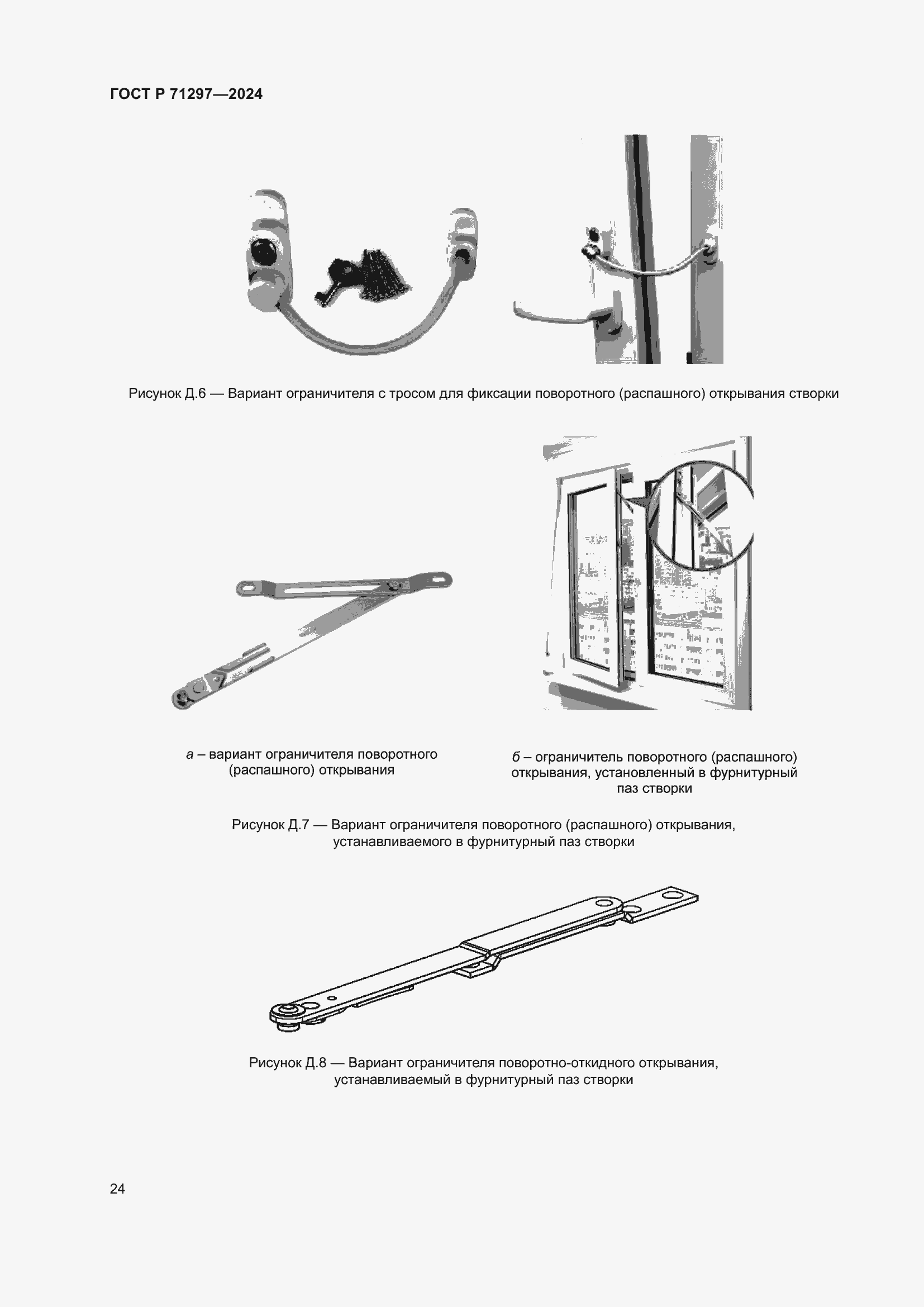 ГОСТ Р 71297—2024

Рисунок Д.6 — Вариант ограничителя с тросом для фиксации поворотного (распашного) открывания створки

а – вариант ограничителя поворотного (распашного) открывания

б – ограничитель поворотного (распашного) открывания, установленный в фурнитурный паз створки

Рисунок Д.7 — Вариант ограничителя поворотного (распашного) открывания, устанавливаемого в фурнитурный паз створки

Рисунок Д.8 — Вариант ограничителя поворотно-откидного открывания, устанавливаемый в фурнитурный паз створки

24